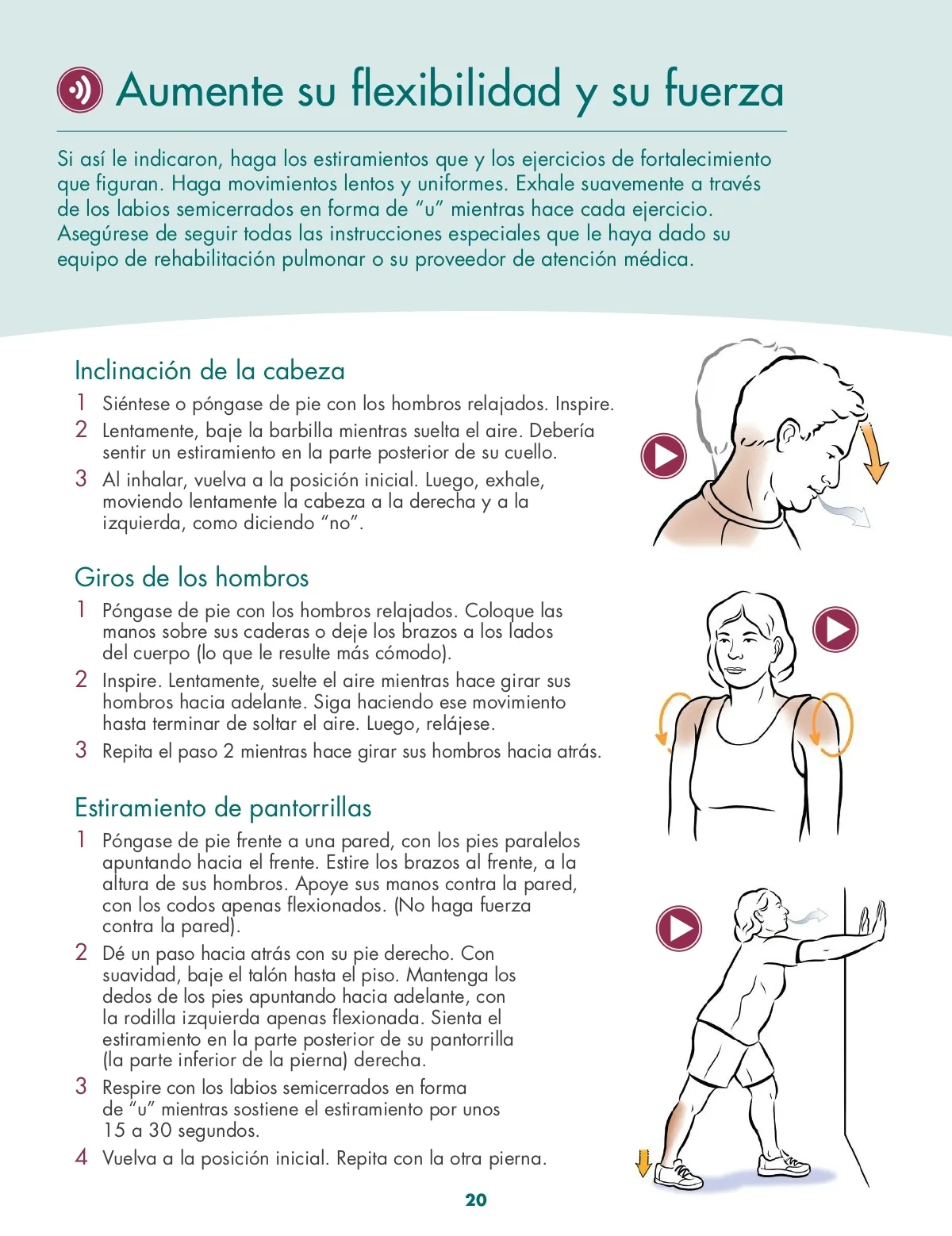 Aumente su flexibilidad y su fuerza

Si así le indicaron, haga los estiramientos que y los ejercicios de fortalecimiento que figuran. Haga movimientos lentos y uniformes. Exhale suavemente a través de los labios semicerrados en forma de "u" mientras hace cada ejercicio. Asegúrese de seguir todas las instrucciones especiales que le haya dado su equipo de rehabilitación pulmonar o su proveedor de atención médica.

Inclinación de la cabeza

1 Siéntese o póngase de pie con los hombros relajados. Inspire.

2 Lentamente, baje la barbilla mientras suelta el aire. Debería sentir un estiramiento en la parte posterior de su cuello.

3 Al inhalar, vuelva a la posición inicial. Luego, exhale, moviendo lentamente la cabeza a la derecha y a la izquierda, como diciendo "no".

Giros de los hombros

1 Póngase de pie con los hombros relajados. Coloque las manos sobre sus caderas o deje los brazos a los lados del cuerpo (lo que le resulte más cómodo).

2 Inspire. Lentamente, suelte el aire mientras hace girar sus hombros hacia adelante. Siga haciendo ese movimiento hasta terminar de soltar el aire. Luego, relájese.

3 Repita el paso 2 mientras hace girar sus hombros hacia atrás.

Estiramiento de pantorrillas

1 Póngase de pie frente a una pared, con los pies paralelos apuntando hacia el frente. Estire los brazos al frente, a la altura de sus hombros. Apoye sus manos contra la pared, con los codos apenas flexionados. (No haga fuerza contra la pared).

2 Dé un paso hacia atrás con su pie derecho. Con suavidad, baje el talón hasta el piso. Mantenga los dedos de los pies apuntando hacia adelante, con la rodilla izquierda apenas flexionada. Sienta el estiramiento en la parte posterior de su pantorrilla (la parte inferior de la pierna) derecha.

3 Respire con los labios semicerrados en forma de "u" mientras sostiene el estiramiento por unos 15 a 30 segundos.

4 Vuelva a la posición inicial. Repita con la otra pierna.

20