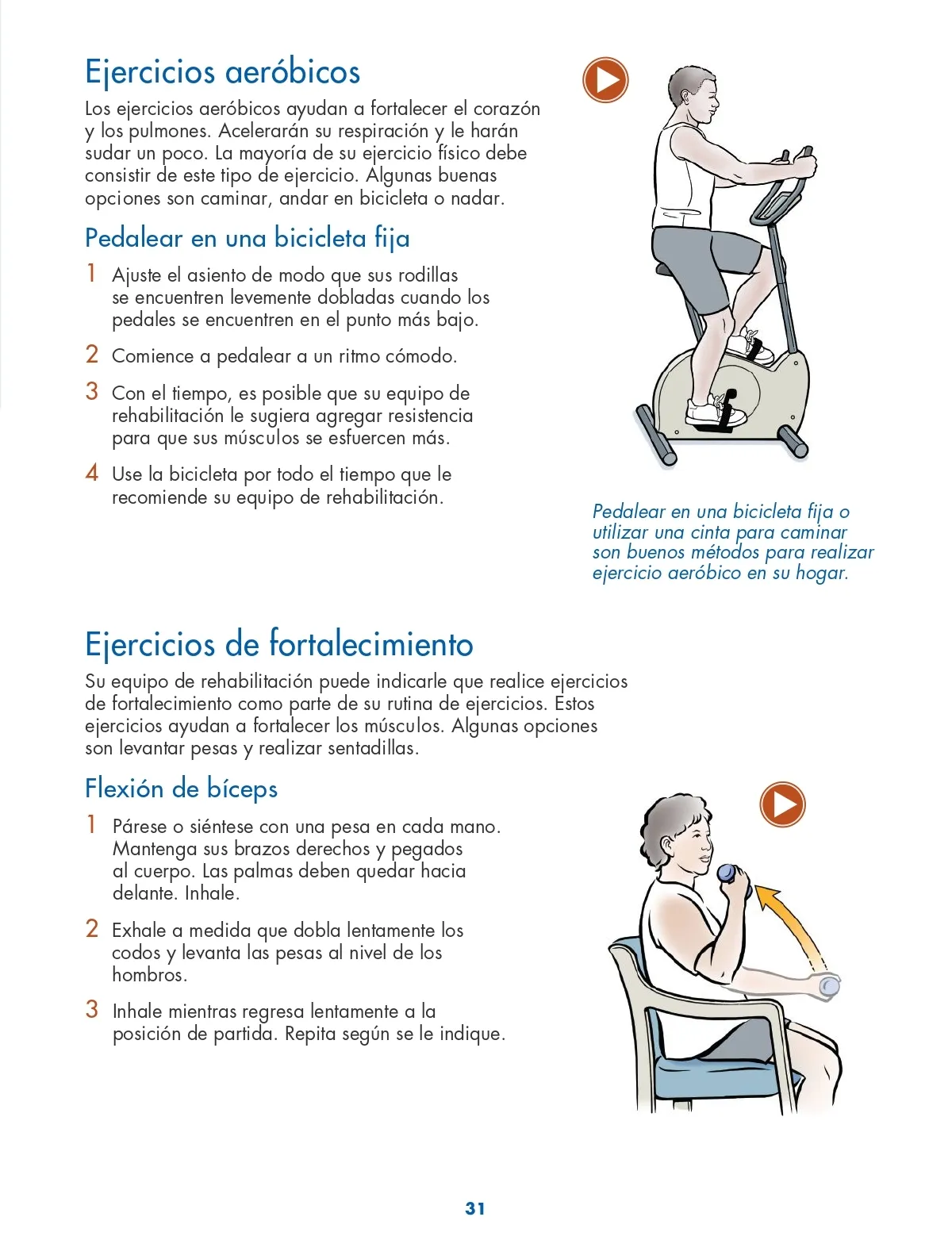 Ejercicios aeróbicos

Los ejercicios aeróbicos ayudan a fortalecer el corazón y los pulmones. Acelerarán su respiración y le harán sudar un poco. La mayoría de su ejercicio físico debe consistir de este tipo de ejercicio. Algunas buenas opciones son caminar, andar en bicicleta o nadar.

Pedalear en una bicicleta fija

1 Ajuste el asiento de modo que sus rodillas se encuentren levemente dobladas cuando los pedales se encuentren en el punto más bajo.

2 Comience a pedalear a un ritmo cómodo.

3 Con el tiempo, es posible que su equipo de rehabilitación le sugiera agregar resistencia para que sus músculos se esfuercen más.

4 Use la bicicleta por todo el tiempo que le recomiende su equipo de rehabilitación.

Pedalear en una bicicleta fija o utilizar una cinta para caminar son buenos métodos para realizar ejercicio aeróbico en su hogar.

Ejercicios de fortalecimiento

Su equipo de rehabilitación puede indicarle que realice ejercicios de fortalecimiento como parte de su rutina de ejercicios. Estos ejercicios ayudan a fortalecer los músculos. Algunas opciones son levantar pesas y realizar sentadillas.

Flexión de bíceps

1 Párese o siéntese con una pesa en cada mano. Mantenga sus brazos derechos y pegados al cuerpo. Las palmas deben quedar hacia delante. Inhale.

2 Exhale a medida que dobla lentamente los codos y levanta las pesas al nivel de los hombros.

3 Inhale mientras regresa lentamente a la posición de partida. Repita según se le indique.

31