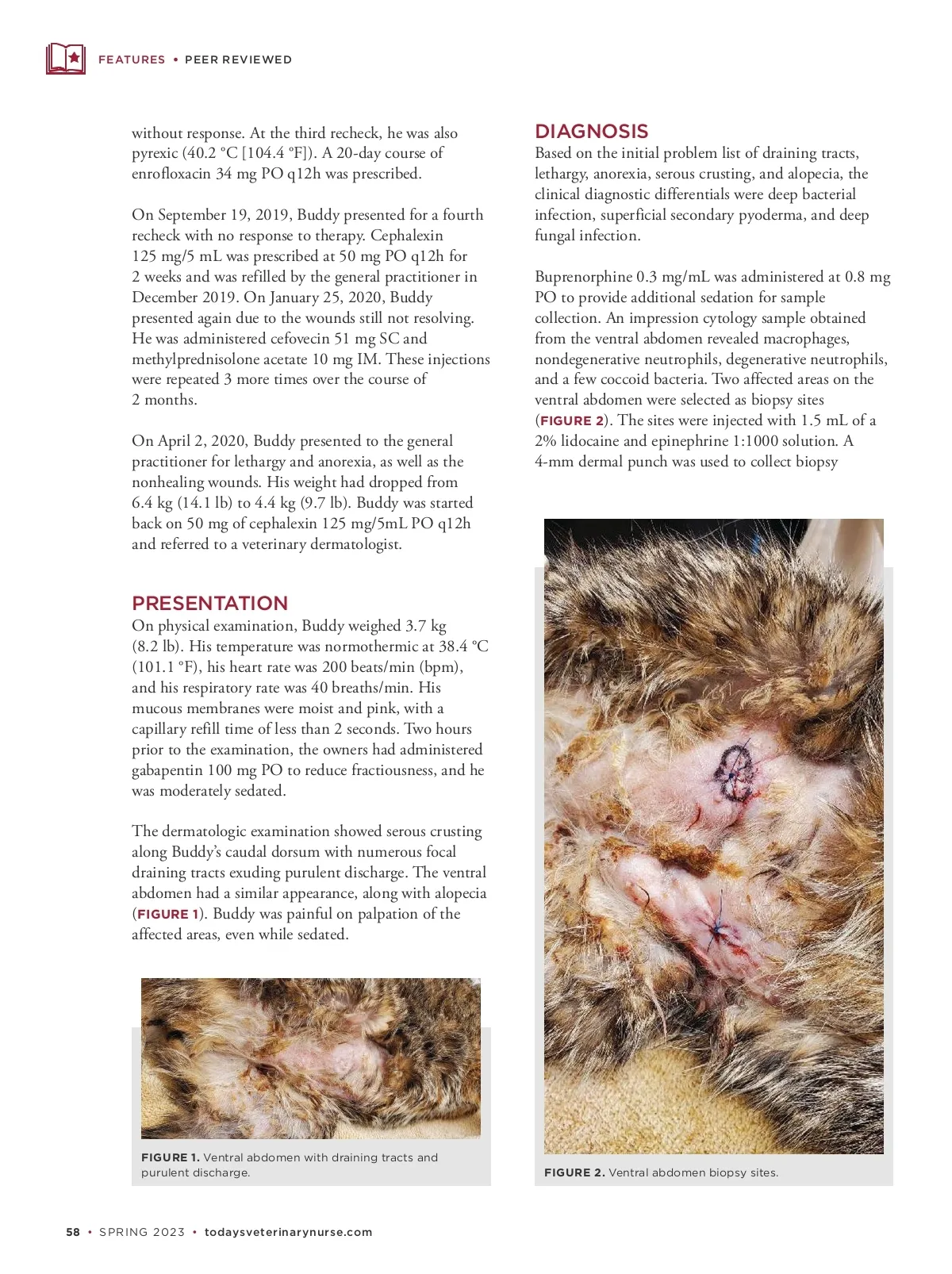 FEATURES • PEER REVIEWED

without response. At the third recheck, he was also pyrexic (40.2 °C [104.4 °F]). A 20-day course of enrofloxacin 34 mg PO q12h was prescribed.

On September 19, 2019, Buddy presented for a fourth recheck with no response to therapy. Cephalexin 125 mg/5 mL was prescribed at 50 mg PO q12h for 2 weeks and was refilled by the general practitioner in December 2019. On January 25, 2020, Buddy presented again due to the wounds still not resolving. He was administered cefovecin 51 mg SC and methylprednisolone acetate 10 mg IM. These injections were repeated 3 more times over the course of 2 months.

On April 2, 2020, Buddy presented to the general practitioner for lethargy and anorexia, as well as the nonhealing wounds. His weight had dropped from 6.4 kg (14.1 lb) to 4.4 kg (9.7 lb). Buddy was started back on 50 mg of cephalexin 125 mg/5mL PO q12h and referred to a veterinary dermatologist.

PRESENTATION
On physical examination, Buddy weighed 3.7 kg (8.2 lb). His temperature was normothermic at 38.4 °C (101.1 °F), his heart rate was 200 beats/min (bpm), and his respiratory rate was 40 breaths/min. His mucous membranes were moist and pink, with a capillary refill time of less than 2 seconds. Two hours prior to the examination, the owners had administered gabapentin 100 mg PO to reduce fractiousness, and he was moderately sedated.

The dermatologic examination showed serous crusting along Buddy's caudal dorsum with numerous focal draining tracts exuding purulent discharge. The ventral abdomen had a similar appearance, along with alopecia (FIGURE 1). Buddy was painful on palpation of the affected areas, even while sedated.

FIGURE 1. Ventral abdomen with draining tracts and purulent discharge.

DIAGNOSIS
Based on the initial problem list of draining tracts, lethargy, anorexia, serous crusting, and alopecia, the clinical diagnostic differentials were deep bacterial infection, superficial secondary pyoderma, and deep fungal infection.

Buprenorphine 0.3 mg/mL was administered at 0.8 mg PO to provide additional sedation for sample collection. An impression cytology sample obtained from the ventral abdomen revealed macrophages, nondegenerative neutrophils, degenerative neutrophils, and a few coccoid bacteria. Two affected areas on the ventral abdomen were selected as biopsy sites (FIGURE 2). The sites were injected with 1.5 mL of a 2% lidocaine and epinephrine 1:1000 solution. A 4-mm dermal punch was used to collect biopsy

FIGURE 2. Ventral abdomen biopsy sites.

58 • SPRING 2023 • todaysveterinarynurse.com