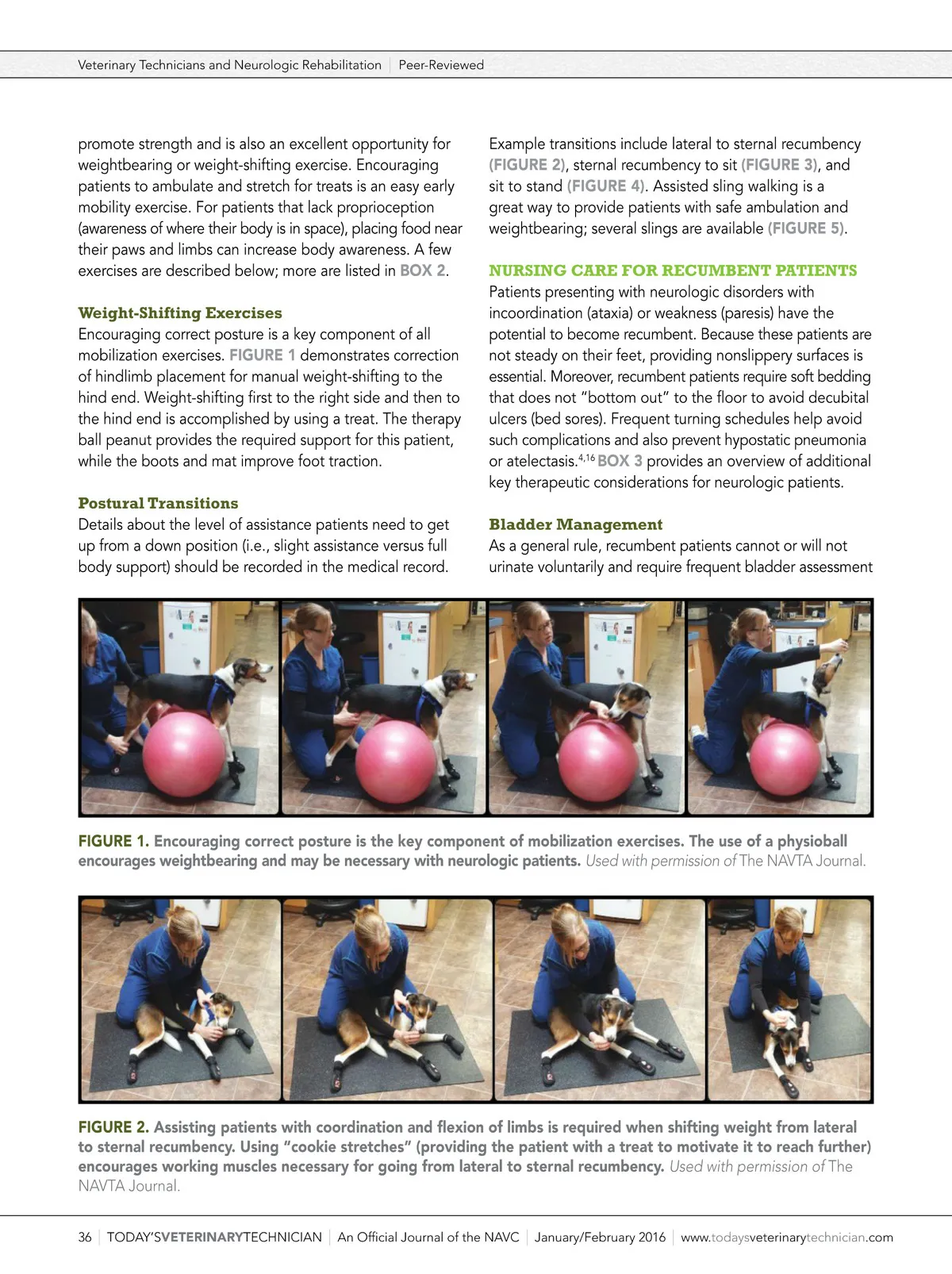 Veterinary Technicians and Neurologic Rehabilitation | Peer-Reviewed

promote strength and is also an excellent opportunity for weightbearing or weight-shifting exercise. Encouraging patients to ambulate and stretch for treats is an easy early mobility exercise. For patients that lack proprioception (awareness of where their body is in space), placing food near their paws and limbs can increase body awareness. A few exercises are described below; more are listed in BOX 2.

Weight-Shifting Exercises
Encouraging correct posture is a key component of all mobilization exercises. FIGURE 1 demonstrates correction of hindlimb placement for manual weight-shifting to the hind end. Weight-shifting first to the right side and then to the hind end is accomplished by using a treat. The therapy ball peanut provides the required support for this patient, while the boots and mat improve foot traction.

Postural Transitions
Details about the level of assistance patients need to get up from a down position (i.e., slight assistance versus full body support) should be recorded in the medical record. Example transitions include lateral to sternal recumbency (FIGURE 2), sternal recumbency to sit (FIGURE 3), and sit to stand (FIGURE 4). Assisted sling walking is a great way to provide patients with safe ambulation and weightbearing; several slings are available (FIGURE 5).

NURSING CARE FOR RECUMBENT PATIENTS
Patients presenting with neurologic disorders with incoordination (ataxia) or weakness (paresis) have the potential to become recumbent. Because these patients are not steady on their feet, providing nonslippery surfaces is essential. Moreover, recumbent patients require soft bedding that does not "bottom out" to the floor to avoid decubital ulcers (bed sores). Frequent turning schedules help avoid such complications and also prevent hypostatic pneumonia or atelectasis.$^{4,16}$ BOX 3 provides an overview of additional key therapeutic considerations for neurologic patients.

Bladder Management
As a general rule, recumbent patients cannot or will not urinate voluntarily and require frequent bladder assessment

FIGURE 1. Encouraging correct posture is the key component of mobilization exercises. The use of a physioball encourages weightbearing and may be necessary with neurologic patients. Used with permission of The NAVTA Journal.

FIGURE 2. Assisting patients with coordination and flexion of limbs is required when shifting weight from lateral to sternal recumbency. Using "cookie stretches" (providing the patient with a treat to motivate it to reach further) encourages working muscles necessary for going from lateral to sternal recumbency. Used with permission of The NAVTA Journal.

36 | TODAY'SVETERINARYTECHNICIAN | An Official Journal of the NAVC | January/February 2016 | www.todaysveterinarytechnician.com