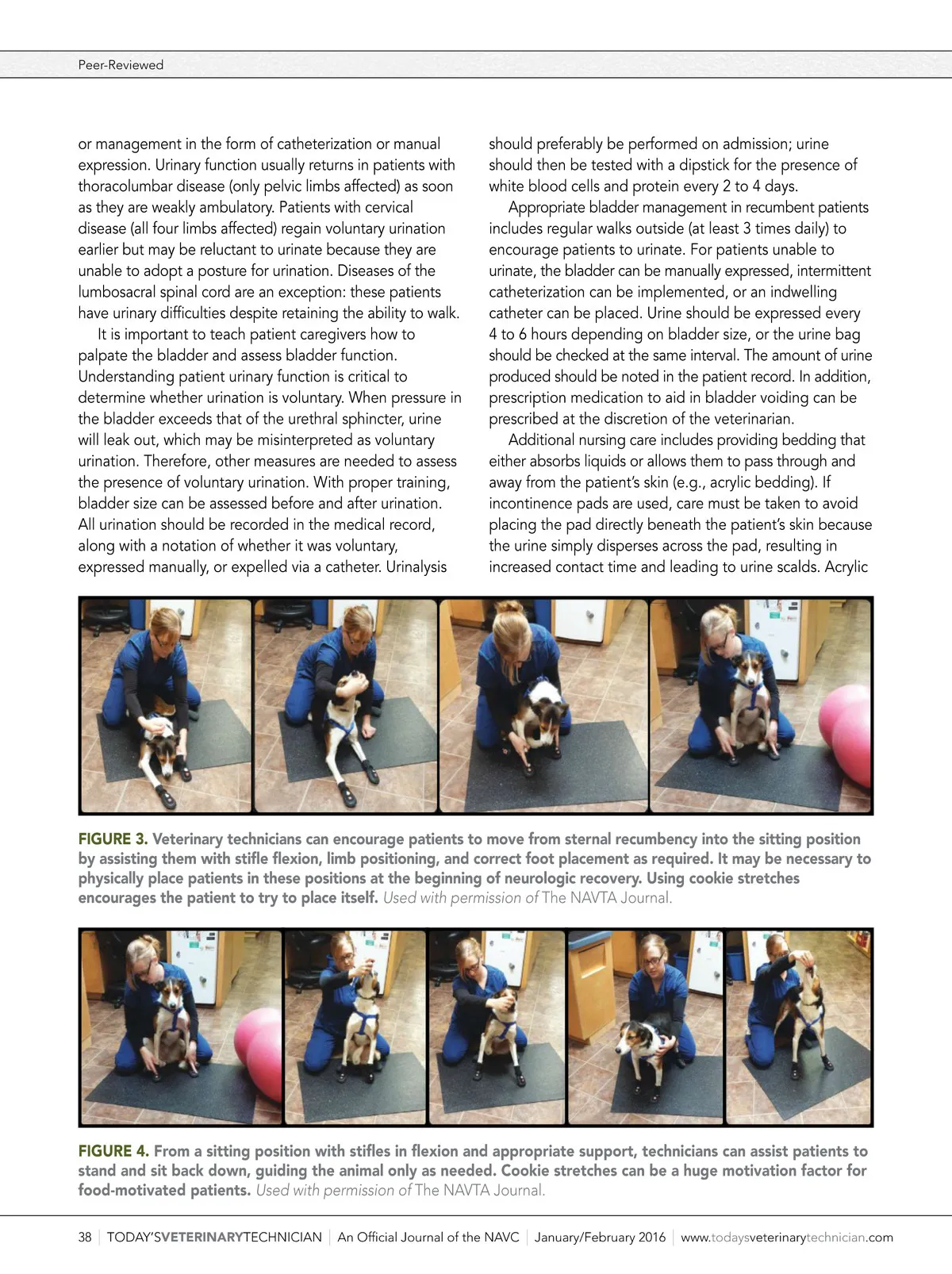 Peer-Reviewed

or management in the form of catheterization or manual expression. Urinary function usually returns in patients with thoracolumbar disease (only pelvic limbs affected) as soon as they are weakly ambulatory. Patients with cervical disease (all four limbs affected) regain voluntary urination earlier but may be reluctant to urinate because they are unable to adopt a posture for urination. Diseases of the lumbosacral spinal cord are an exception: these patients have urinary difficulties despite retaining the ability to walk.

It is important to teach patient caregivers how to palpate the bladder and assess bladder function. Understanding patient urinary function is critical to determine whether urination is voluntary. When pressure in the bladder exceeds that of the urethral sphincter, urine will leak out, which may be misinterpreted as voluntary urination. Therefore, other measures are needed to assess the presence of voluntary urination. With proper training, bladder size can be assessed before and after urination. All urination should be recorded in the medical record, along with a notation of whether it was voluntary, expressed manually, or expelled via a catheter. Urinalysis should preferably be performed on admission; urine should then be tested with a dipstick for the presence of white blood cells and protein every 2 to 4 days.

Appropriate bladder management in recumbent patients includes regular walks outside (at least 3 times daily) to encourage patients to urinate. For patients unable to urinate, the bladder can be manually expressed, intermittent catheterization can be implemented, or an indwelling catheter can be placed. Urine should be expressed every 4 to 6 hours depending on bladder size, or the urine bag should be checked at the same interval. The amount of urine produced should be noted in the patient record. In addition, prescription medication to aid in bladder voiding can be prescribed at the discretion of the veterinarian.

Additional nursing care includes providing bedding that either absorbs liquids or allows them to pass through and away from the patient's skin (e.g., acrylic bedding). If incontinence pads are used, care must be taken to avoid placing the pad directly beneath the patient's skin because the urine simply disperses across the pad, resulting in increased contact time and leading to urine scalds. Acrylic

FIGURE 3. Veterinary technicians can encourage patients to move from sternal recumbency into the sitting position by assisting them with stifle flexion, limb positioning, and correct foot placement as required. It may be necessary to physically place patients in these positions at the beginning of neurologic recovery. Using cookie stretches encourages the patient to try to place itself. Used with permission of The NAVTA Journal.

FIGURE 4. From a sitting position with stifles in flexion and appropriate support, technicians can assist patients to stand and sit back down, guiding the animal only as needed. Cookie stretches can be a huge motivation factor for food-motivated patients. Used with permission of The NAVTA Journal.

38 | TODAY'SVETERINARYTECHNICIAN | An Official Journal of the NAVC | January/February 2016 | www.todaysveterinarytechnician.com