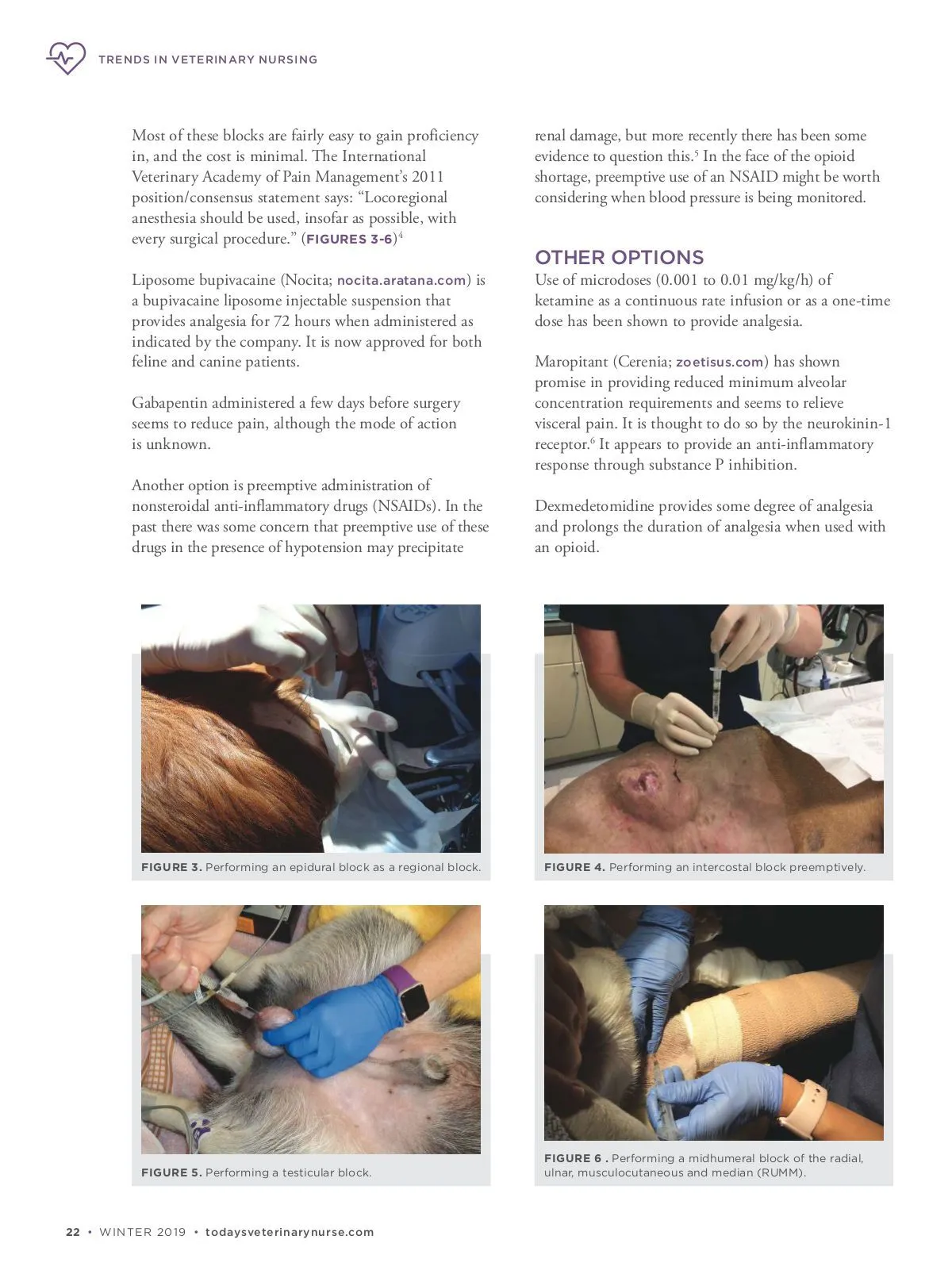 TRENDS IN VETERINARY NURSING

Most of these blocks are fairly easy to gain proficiency in, and the cost is minimal. The International Veterinary Academy of Pain Management's 2011 position/consensus statement says: "Locoregional anesthesia should be used, insofar as possible, with every surgical procedure." (FIGURES 3-6)$^4$

Liposome bupivacaine (Nocita; nocita.aratana.com) is a bupivacaine liposome injectable suspension that provides analgesia for 72 hours when administered as indicated by the company. It is now approved for both feline and canine patients.

Gabapentin administered a few days before surgery seems to reduce pain, although the mode of action is unknown.

Another option is preemptive administration of nonsteroidal anti-inflammatory drugs (NSAIDs). In the past there was some concern that preemptive use of these drugs in the presence of hypotension may precipitate renal damage, but more recently there has been some evidence to question this.$^5$ In the face of the opioid shortage, preemptive use of an NSAID might be worth considering when blood pressure is being monitored.

OTHER OPTIONS

Use of microdoses (0.001 to 0.01 mg/kg/h) of ketamine as a continuous rate infusion or as a one-time dose has been shown to provide analgesia.

Maropitant (Cerenia; zoetisus.com) has shown promise in providing reduced minimum alveolar concentration requirements and seems to relieve visceral pain. It is thought to do so by the neurokinin-1 receptor.$^6$ It appears to provide an anti-inflammatory response through substance P inhibition.

Dexmedetomidine provides some degree of analgesia and prolongs the duration of analgesia when used with an opioid.

FIGURE 3. Performing an epidural block as a regional block.

FIGURE 4. Performing an intercostal block preemptively.

FIGURE 5. Performing a testicular block.

FIGURE 6 . Performing a midhumeral block of the radial, ulnar, musculocutaneous and median (RUMM).

22 • WINTER 2019 • todaysveterinarynurse.com