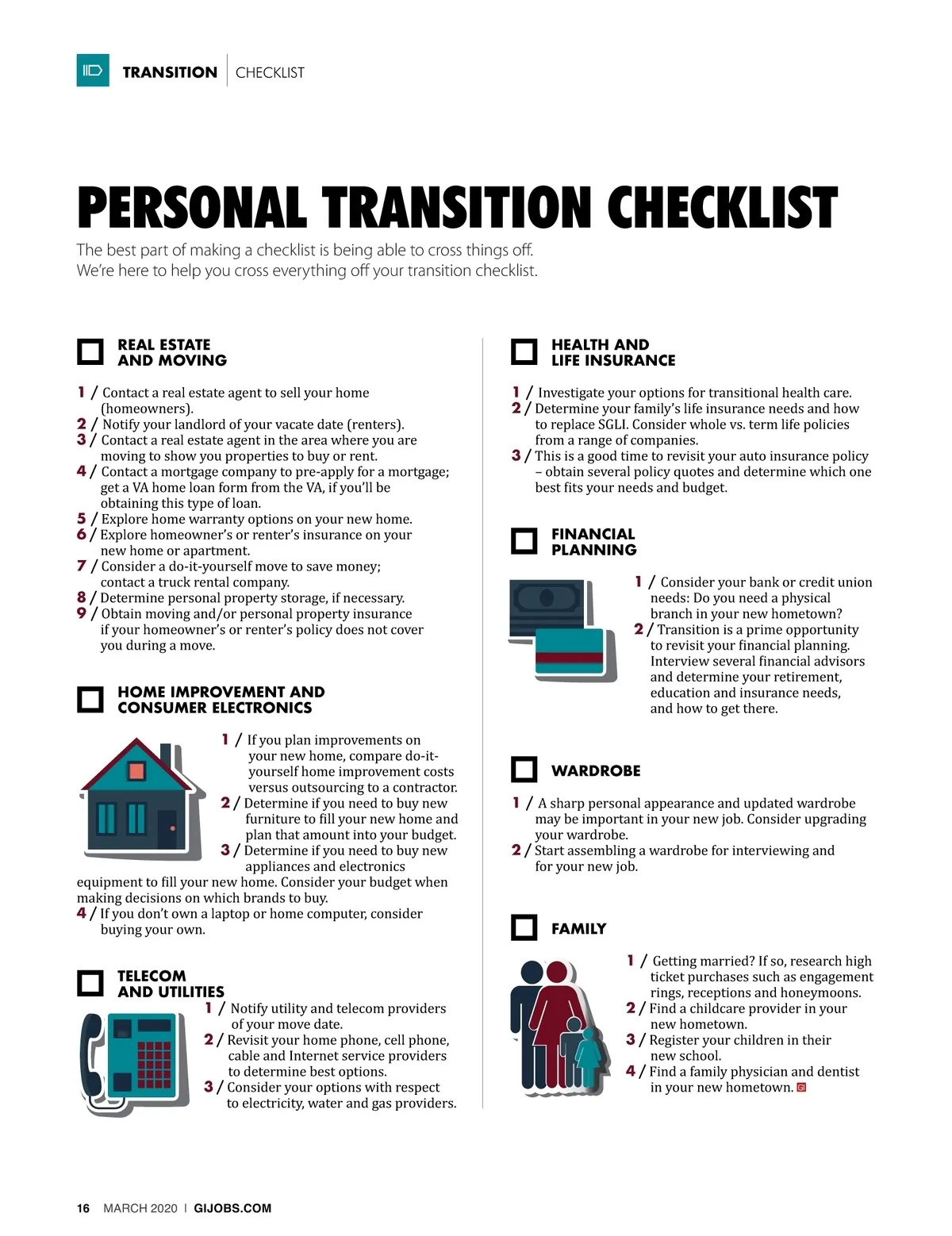 TRANSITION | CHECKLIST

PERSONAL TRANSITION CHECKLIST

The best part of making a checklist is being able to cross things off. We're here to help you cross everything off your transition checklist.

REAL ESTATE AND MOVING

1 / Contact a real estate agent to sell your home (homeowners).
2 / Notify your landlord of your vacate date (renters).
3 / Contact a real estate agent in the area where you are moving to show you properties to buy or rent.
4 / Contact a mortgage company to pre-apply for a mortgage; get a VA home loan form from the VA, if you'll be obtaining this type of loan.
5 / Explore home warranty options on your new home.
6 / Explore homeowner's or renter's insurance on your new home or apartment.
7 / Consider a do-it-yourself move to save money; contact a truck rental company.
8 / Determine personal property storage, if necessary.
9 / Obtain moving and/or personal property insurance if your homeowner's or renter's policy does not cover you during a move.

HOME IMPROVEMENT AND CONSUMER ELECTRONICS

1 / If you plan improvements on your new home, compare do-it-yourself home improvement costs versus outsourcing to a contractor.
2 / Determine if you need to buy new furniture to fill your new home and plan that amount into your budget.
3 / Determine if you need to buy new appliances and electronics equipment to fill your new home. Consider your budget when making decisions on which brands to buy.
4 / If you don't own a laptop or home computer, consider buying your own.

TELECOM AND UTILITIES

1 / Notify utility and telecom providers of your move date.
2 / Revisit your home phone, cell phone, cable and Internet service providers to determine best options.
3 / Consider your options with respect to electricity, water and gas providers.

HEALTH AND LIFE INSURANCE

1 / Investigate your options for transitional health care.
2 / Determine your family's life insurance needs and how to replace SGLI. Consider whole vs. term life policies from a range of companies.
3 / This is a good time to revisit your auto insurance policy – obtain several policy quotes and determine which one best fits your needs and budget.

FINANCIAL PLANNING

1 / Consider your bank or credit union needs: Do you need a physical branch in your new hometown?
2 / Transition is a prime opportunity to revisit your financial planning. Interview several financial advisors and determine your retirement, education and insurance needs, and how to get there.

WARDROBE

1 / A sharp personal appearance and updated wardrobe may be important in your new job. Consider upgrading your wardrobe.
2 / Start assembling a wardrobe for interviewing and for your new job.

FAMILY

1 / Getting married? If so, research high ticket purchases such as engagement rings, receptions and honeymoons.
2 / Find a childcare provider in your new hometown.
3 / Register your children in their new school.
4 / Find a family physician and dentist in your new hometown.

16 MARCH 2020 | GIJOBS.COM