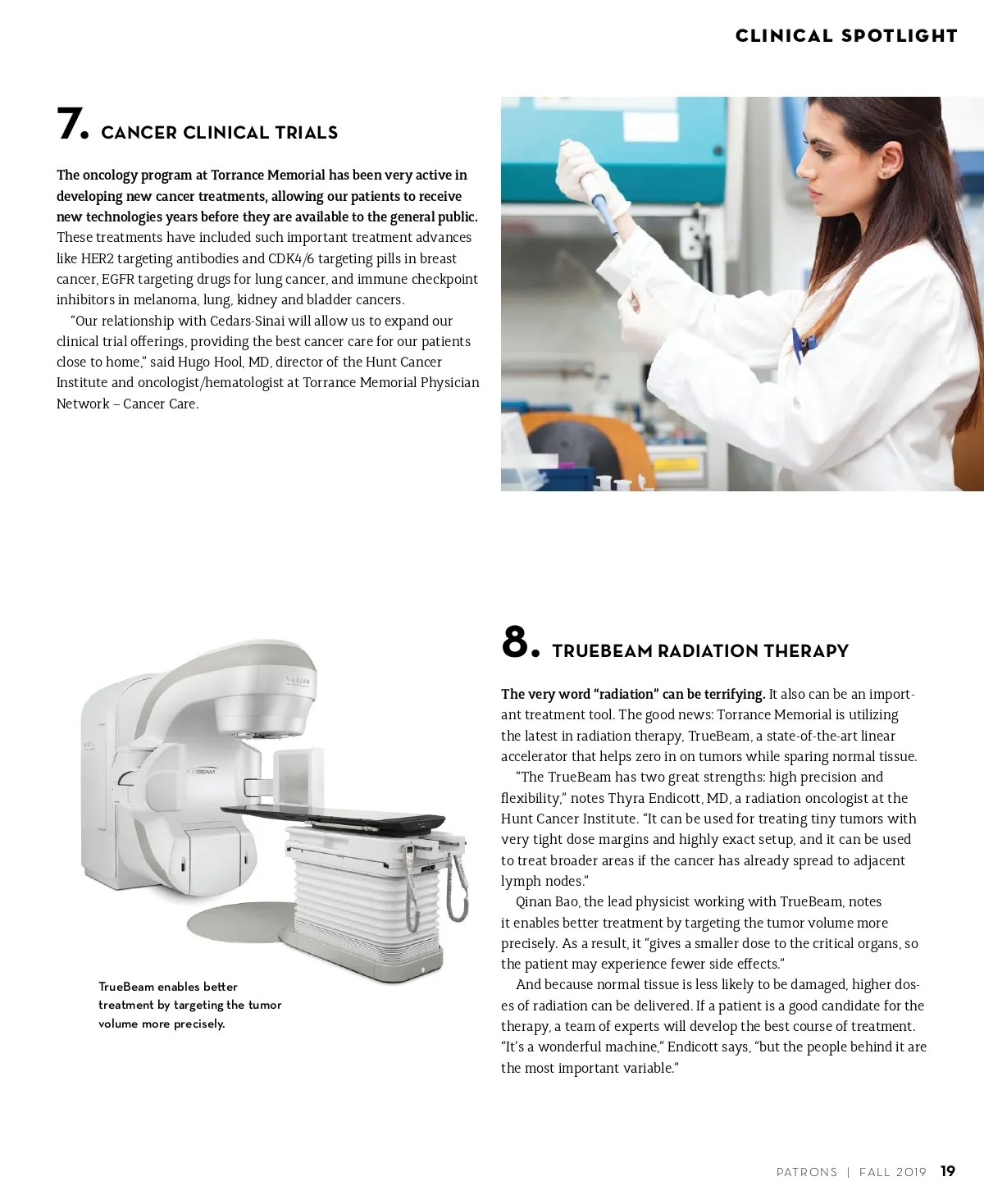 CLINICAL SPOTLIGHT

7. CANCER CLINICAL TRIALS

The oncology program at Torrance Memorial has been very active in developing new cancer treatments, allowing our patients to receive new technologies years before they are available to the general public. These treatments have included such important treatment advances like HER2 targeting antibodies and CDK4/6 targeting pills in breast cancer, EGFR targeting drugs for lung cancer, and immune checkpoint inhibitors in melanoma, lung, kidney and bladder cancers.

"Our relationship with Cedars-Sinai will allow us to expand our clinical trial offerings, providing the best cancer care for our patients close to home," said Hugo Hool, MD, director of the Hunt Cancer Institute and oncologist/hematologist at Torrance Memorial Physician Network – Cancer Care.

VARIAN

TRUEBEAM

TrueBeam enables better treatment by targeting the tumor volume more precisely.

8. TRUEBEAM RADIATION THERAPY

The very word "radiation" can be terrifying. It also can be an important treatment tool. The good news: Torrance Memorial is utilizing the latest in radiation therapy, TrueBeam, a state-of-the-art linear accelerator that helps zero in on tumors while sparing normal tissue.

"The TrueBeam has two great strengths: high precision and flexibility," notes Thyra Endicott, MD, a radiation oncologist at the Hunt Cancer Institute. "It can be used for treating tiny tumors with very tight dose margins and highly exact setup, and it can be used to treat broader areas if the cancer has already spread to adjacent lymph nodes."

Qinan Bao, the lead physicist working with TrueBeam, notes it enables better treatment by targeting the tumor volume more precisely. As a result, it "gives a smaller dose to the critical organs, so the patient may experience fewer side effects."

And because normal tissue is less likely to be damaged, higher doses of radiation can be delivered. If a patient is a good candidate for the therapy, a team of experts will develop the best course of treatment. "It's a wonderful machine," Endicott says, "but the people behind it are the most important variable."

PATRONS | FALL 2019 19