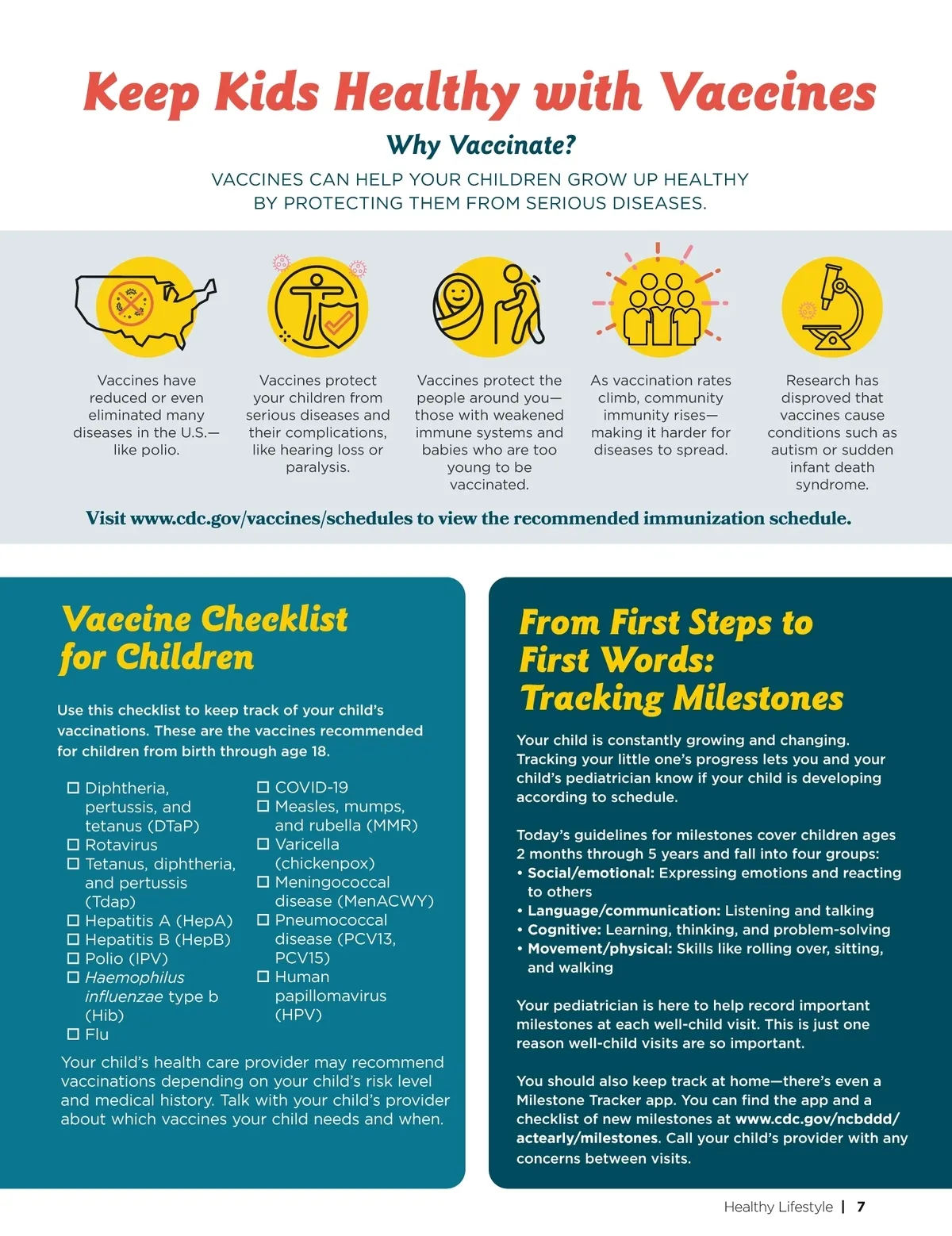 Keep Kids Healthy with Vaccines

Why Vaccinate?

VACCINES CAN HELP YOUR CHILDREN GROW UP HEALTHY BY PROTECTING THEM FROM SERIOUS DISEASES.

Vaccines have reduced or even eliminated many diseases in the U.S.—like polio.

Vaccines protect your children from serious diseases and their complications, like hearing loss or paralysis.

Vaccines protect the people around you—those with weakened immune systems and babies who are too young to be vaccinated.

As vaccination rates climb, community immunity rises—making it harder for diseases to spread.

Research has disproved that vaccines cause conditions such as autism or sudden infant death syndrome.

Visit www.cdc.gov/vaccines/schedules to view the recommended immunization schedule.

Vaccine Checklist for Children

Use this checklist to keep track of your child's vaccinations. These are the vaccines recommended for children from birth through age 18.

☐ Diphtheria, pertussis, and tetanus (DTaP)
☐ Rotavirus
☐ Tetanus, diphtheria, and pertussis (Tdap)
☐ Hepatitis A (HepA)
☐ Hepatitis B (HepB)
☐ Polio (IPV)
☐ Haemophilus influenzae type b (Hib)
☐ Flu
☐ COVID-19
☐ Measles, mumps, and rubella (MMR)
☐ Varicella (chickenpox)
☐ Meningococcal disease (MenACWY)
☐ Pneumococcal disease (PCV13, PCV15)
☐ Human papillomavirus (HPV)

Your child's health care provider may recommend vaccinations depending on your child's risk level and medical history. Talk with your child's provider about which vaccines your child needs and when.

From First Steps to First Words: Tracking Milestones

Your child is constantly growing and changing. Tracking your little one's progress lets you and your child's pediatrician know if your child is developing according to schedule.

Today's guidelines for milestones cover children ages 2 months through 5 years and fall into four groups:
• Social/emotional: Expressing emotions and reacting to others
• Language/communication: Listening and talking
• Cognitive: Learning, thinking, and problem-solving
• Movement/physical: Skills like rolling over, sitting, and walking

Your pediatrician is here to help record important milestones at each well-child visit. This is just one reason well-child visits are so important.

You should also keep track at home—there's even a Milestone Tracker app. You can find the app and a checklist of new milestones at www.cdc.gov/ncbddd/actearly/milestones. Call your child's provider with any concerns between visits.

Healthy Lifestyle | 7