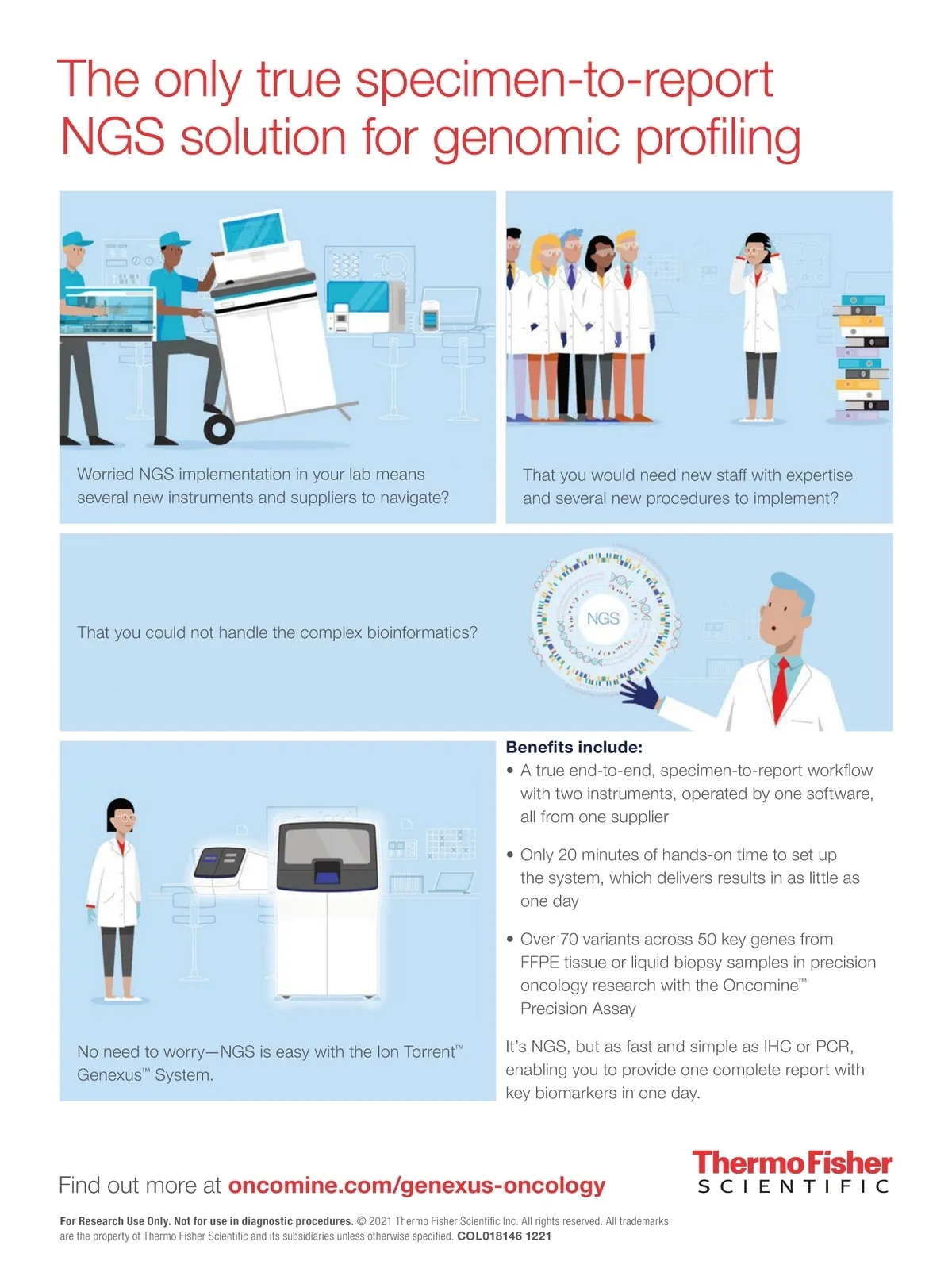 The only true specimen-to-report NGS solution for genomic profiling

Worried NGS implementation in your lab means several new instruments and suppliers to navigate?

That you would need new staff with expertise and several new procedures to implement?

That you could not handle the complex bioinformatics?

NGS

No need to worry—NGS is easy with the Ion Torrent™ Genexus™ System.

Benefits include:
• A true end-to-end, specimen-to-report workflow with two instruments, operated by one software, all from one supplier
• Only 20 minutes of hands-on time to set up the system, which delivers results in as little as one day
• Over 70 variants across 50 key genes from FFPE tissue or liquid biopsy samples in precision oncology research with the Oncomine™ Precision Assay

It's NGS, but as fast and simple as IHC or PCR, enabling you to provide one complete report with key biomarkers in one day.

Find out more at oncomine.com/genexus-oncology

ThermoFisher SCIENTIFIC

For Research Use Only. Not for use in diagnostic procedures. © 2021 Thermo Fisher Scientific Inc. All rights reserved. All trademarks are the property of Thermo Fisher Scientific and its subsidiaries unless otherwise specified. COL018146 1221