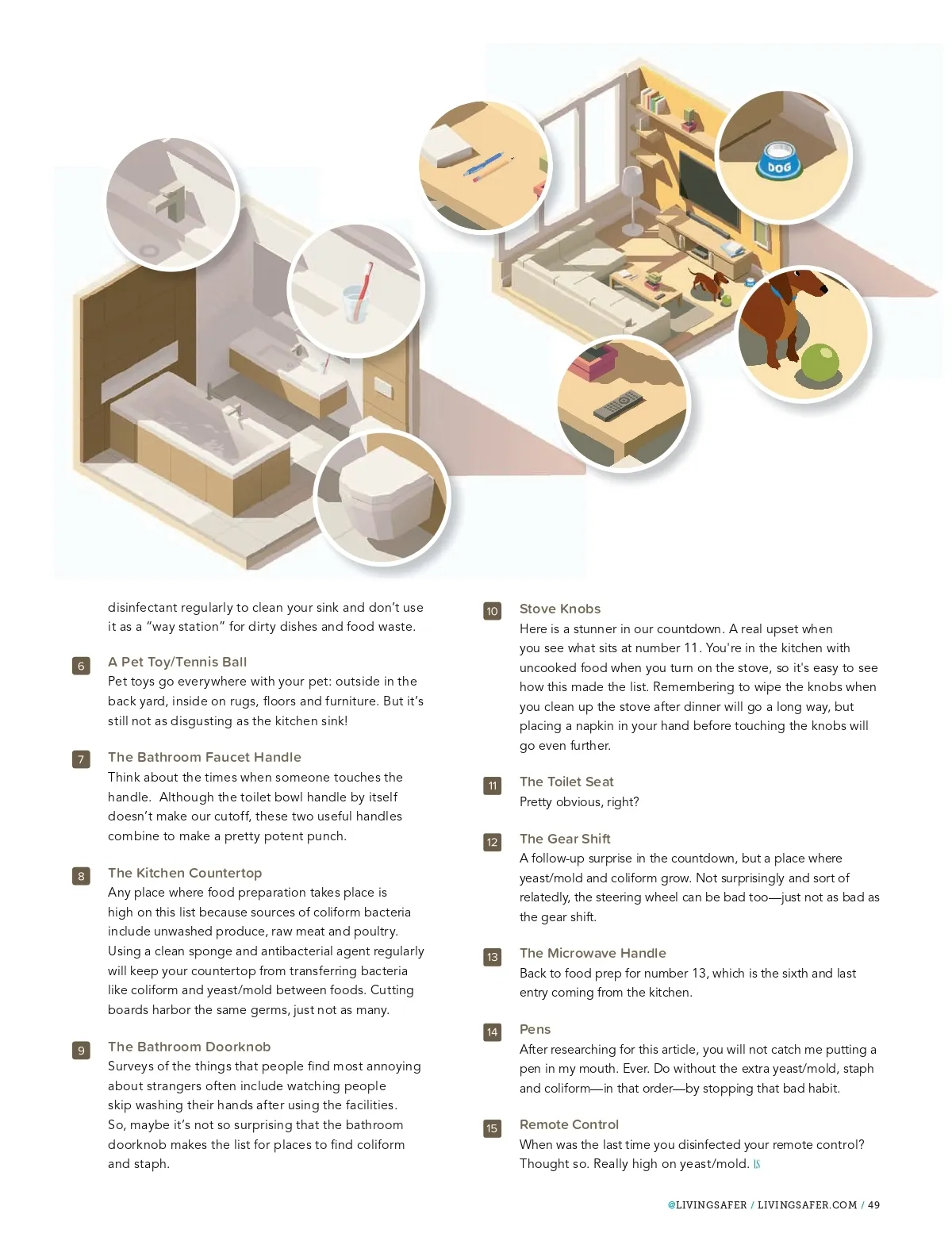 DOG

disinfectant regularly to clean your sink and don't use it as a "way station" for dirty dishes and food waste.

6 A Pet Toy/Tennis Ball
Pet toys go everywhere with your pet: outside in the back yard, inside on rugs, floors and furniture. But it's still not as disgusting as the kitchen sink!

7 The Bathroom Faucet Handle
Think about the times when someone touches the handle. Although the toilet bowl handle by itself doesn't make our cutoff, these two useful handles combine to make a pretty potent punch.

8 The Kitchen Countertop
Any place where food preparation takes place is high on this list because sources of coliform bacteria include unwashed produce, raw meat and poultry. Using a clean sponge and antibacterial agent regularly will keep your countertop from transferring bacteria like coliform and yeast/mold between foods. Cutting boards harbor the same germs, just not as many.

9 The Bathroom Doorknob
Surveys of the things that people find most annoying about strangers often include watching people skip washing their hands after using the facilities. So, maybe it's not so surprising that the bathroom doorknob makes the list for places to find coliform and staph.

10 Stove Knobs
Here is a stunner in our countdown. A real upset when you see what sits at number 11. You're in the kitchen with uncooked food when you turn on the stove, so it's easy to see how this made the list. Remembering to wipe the knobs when you clean up the stove after dinner will go a long way, but placing a napkin in your hand before touching the knobs will go even further.

11 The Toilet Seat
Pretty obvious, right?

12 The Gear Shift
A follow-up surprise in the countdown, but a place where yeast/mold and coliform grow. Not surprisingly and sort of relatedly, the steering wheel can be bad too—just not as bad as the gear shift.

13 The Microwave Handle
Back to food prep for number 13, which is the sixth and last entry coming from the kitchen.

14 Pens
After researching for this article, you will not catch me putting a pen in my mouth. Ever. Do without the extra yeast/mold, staph and coliform—in that order—by stopping that bad habit.

15 Remote Control
When was the last time you disinfected your remote control? Thought so. Really high on yeast/mold. LS

@LIVINGSAFER / LIVINGSAFER.COM / 49