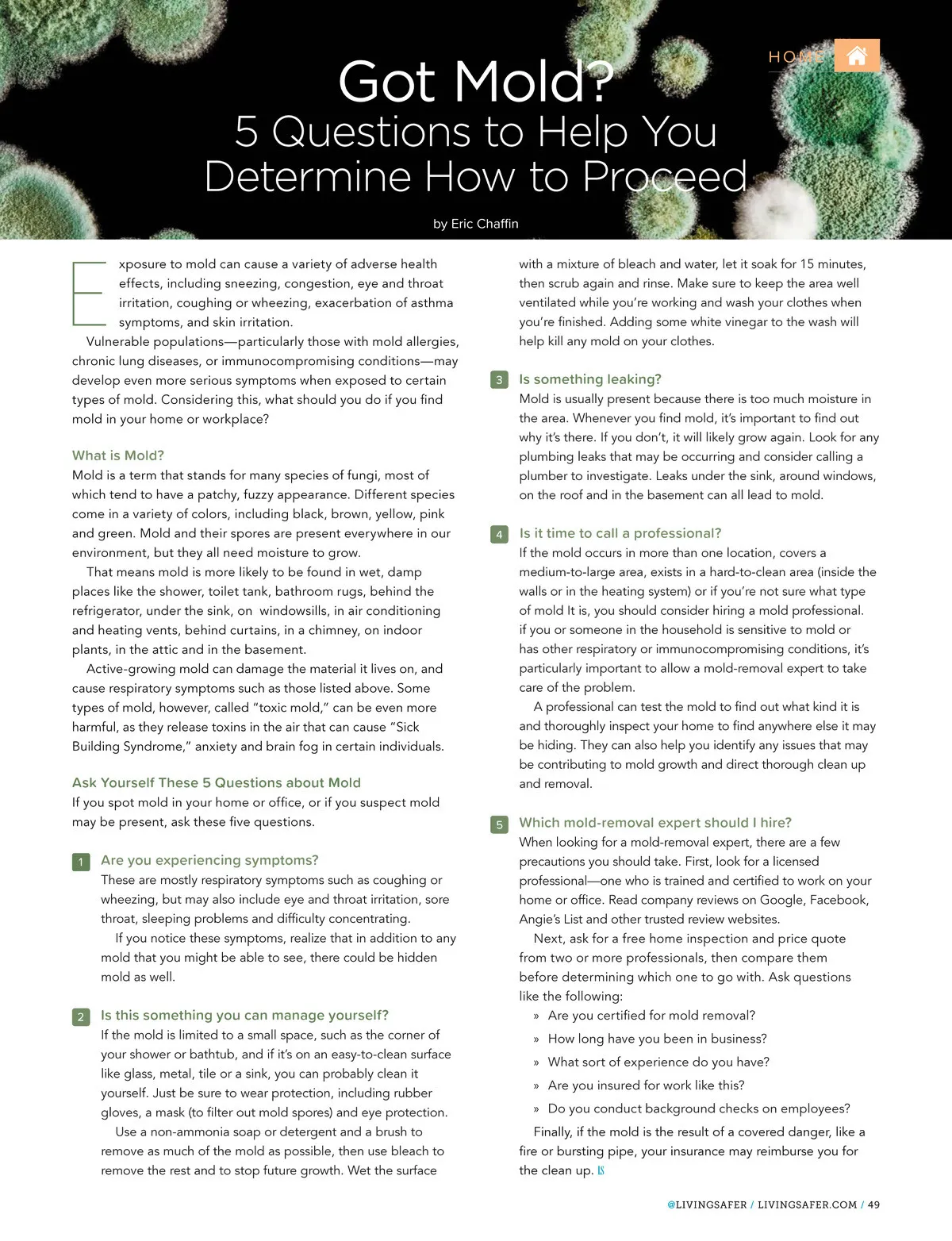 HOME

Got Mold?
5 Questions to Help You Determine How to Proceed

by Eric Chaffin

Exposure to mold can cause a variety of adverse health effects, including sneezing, congestion, eye and throat irritation, coughing or wheezing, exacerbation of asthma symptoms, and skin irritation.

Vulnerable populations—particularly those with mold allergies, chronic lung diseases, or immunocompromising conditions—may develop even more serious symptoms when exposed to certain types of mold. Considering this, what should you do if you find mold in your home or workplace?

What is Mold?
Mold is a term that stands for many species of fungi, most of which tend to have a patchy, fuzzy appearance. Different species come in a variety of colors, including black, brown, yellow, pink and green. Mold and their spores are present everywhere in our environment, but they all need moisture to grow.

That means mold is more likely to be found in wet, damp places like the shower, toilet tank, bathroom rugs, behind the refrigerator, under the sink, on windowsills, in air conditioning and heating vents, behind curtains, in a chimney, on indoor plants, in the attic and in the basement.

Active-growing mold can damage the material it lives on, and cause respiratory symptoms such as those listed above. Some types of mold, however, called "toxic mold," can be even more harmful, as they release toxins in the air that can cause "Sick Building Syndrome," anxiety and brain fog in certain individuals.

Ask Yourself These 5 Questions about Mold
If you spot mold in your home or office, or if you suspect mold may be present, ask these five questions.

1 Are you experiencing symptoms?
These are mostly respiratory symptoms such as coughing or wheezing, but may also include eye and throat irritation, sore throat, sleeping problems and difficulty concentrating.

If you notice these symptoms, realize that in addition to any mold that you might be able to see, there could be hidden mold as well.

2 Is this something you can manage yourself?
If the mold is limited to a small space, such as the corner of your shower or bathtub, and if it's on an easy-to-clean surface like glass, metal, tile or a sink, you can probably clean it yourself. Just be sure to wear protection, including rubber gloves, a mask (to filter out mold spores) and eye protection.

Use a non-ammonia soap or detergent and a brush to remove as much of the mold as possible, then use bleach to remove the rest and to stop future growth. Wet the surface with a mixture of bleach and water, let it soak for 15 minutes, then scrub again and rinse. Make sure to keep the area well ventilated while you're working and wash your clothes when you're finished. Adding some white vinegar to the wash will help kill any mold on your clothes.

3 Is something leaking?
Mold is usually present because there is too much moisture in the area. Whenever you find mold, it's important to find out why it's there. If you don't, it will likely grow again. Look for any plumbing leaks that may be occurring and consider calling a plumber to investigate. Leaks under the sink, around windows, on the roof and in the basement can all lead to mold.

4 Is it time to call a professional?
If the mold occurs in more than one location, covers a medium-to-large area, exists in a hard-to-clean area (inside the walls or in the heating system) or if you're not sure what type of mold It is, you should consider hiring a mold professional. if you or someone in the household is sensitive to mold or has other respiratory or immunocompromising conditions, it's particularly important to allow a mold-removal expert to take care of the problem.

A professional can test the mold to find out what kind it is and thoroughly inspect your home to find anywhere else it may be hiding. They can also help you identify any issues that may be contributing to mold growth and direct thorough clean up and removal.

5 Which mold-removal expert should I hire?
When looking for a mold-removal expert, there are a few precautions you should take. First, look for a licensed professional—one who is trained and certified to work on your home or office. Read company reviews on Google, Facebook, Angie's List and other trusted review websites.

Next, ask for a free home inspection and price quote from two or more professionals, then compare them before determining which one to go with. Ask questions like the following:
» Are you certified for mold removal?
» How long have you been in business?
» What sort of experience do you have?
» Are you insured for work like this?
» Do you conduct background checks on employees?

Finally, if the mold is the result of a covered danger, like a fire or bursting pipe, your insurance may reimburse you for the clean up. LS

@LIVINGSAFER / LIVINGSAFER.COM / 49