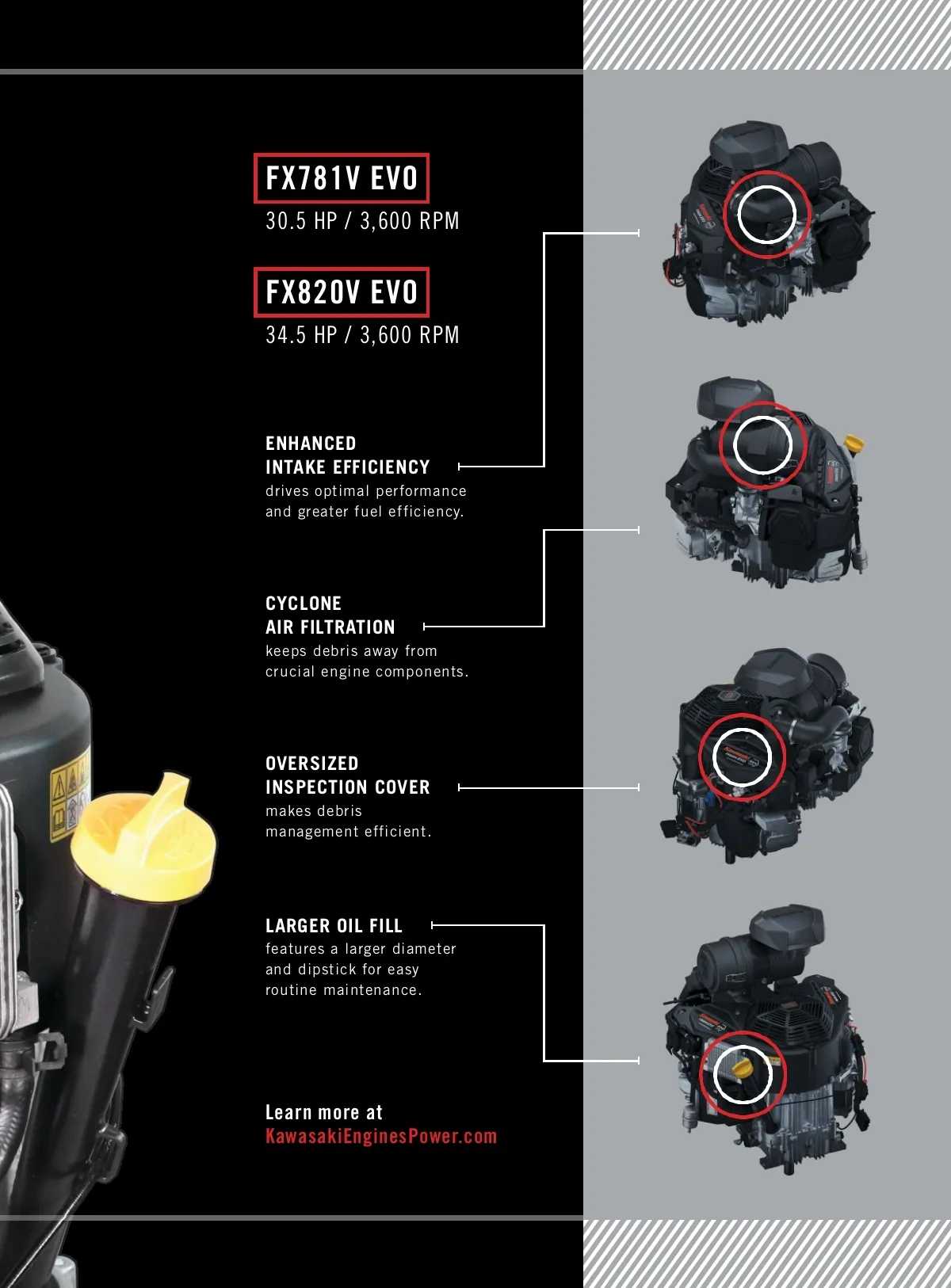 FX781V EVO
30.5 HP / 3,600 RPM

FX820V EVO
34.5 HP / 3,600 RPM

ENHANCED
INTAKE EFFICIENCY
drives optimal performance and greater fuel efficiency.

CYCLONE
AIR FILTRATION
keeps debris away from crucial engine components.

OVERSIZED
INSPECTION COVER
makes debris management efficient.

LARGER OIL FILL
features a larger diameter and dipstick for easy routine maintenance.

Learn more at
KawasakiEnginesPower.com