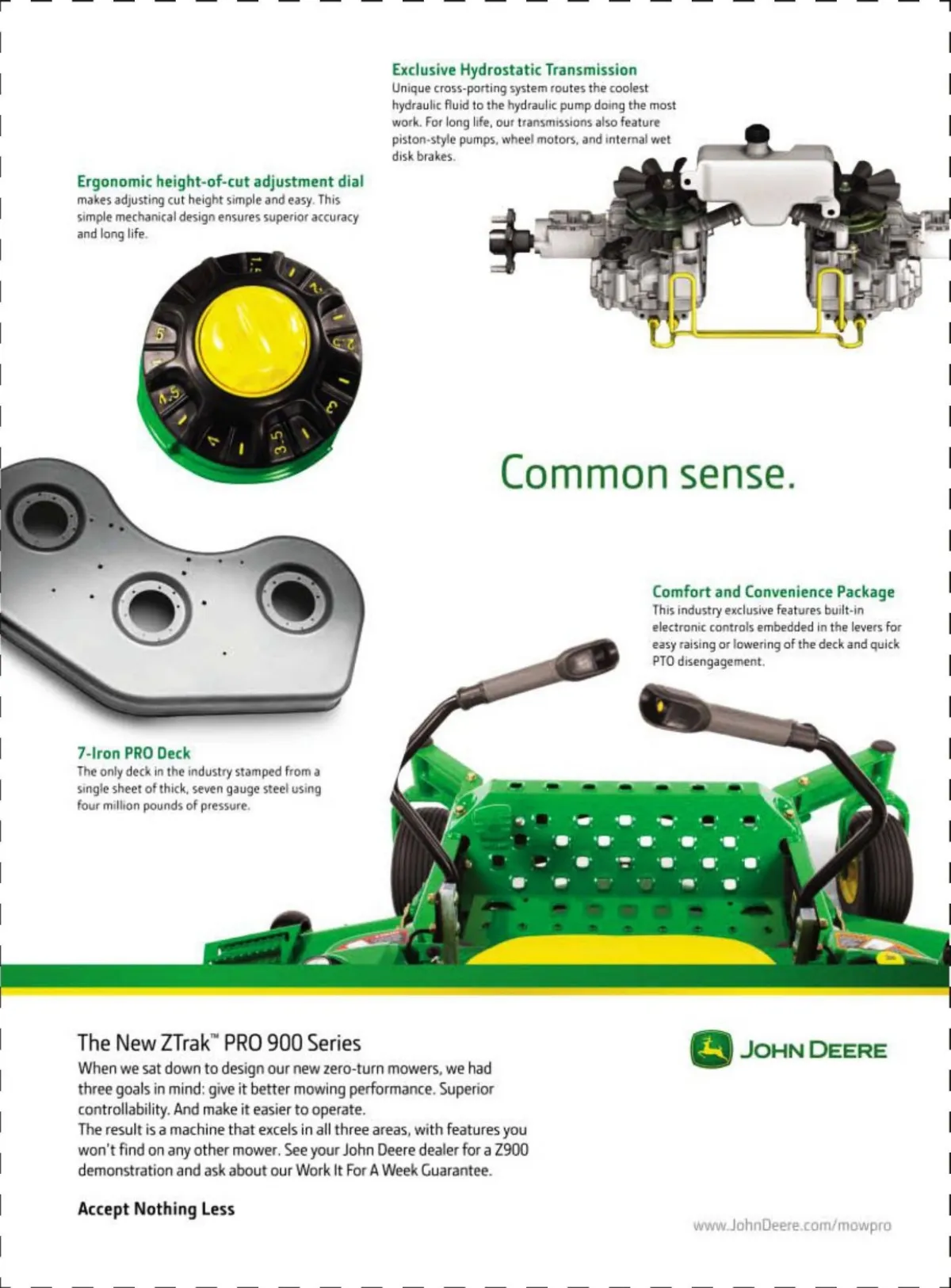 Exclusive Hydrostatic Transmission
Unique cross-porting system routes the coolest hydraulic fluid to the hydraulic pump doing the most work. For long life, our transmissions also feature piston-style pumps, wheel motors, and internal wet disk brakes.

Ergonomic height-of-cut adjustment dial
makes adjusting cut height simple and easy. This simple mechanical design ensures superior accuracy and long life.

1.5 2 2.5 3 3.5 4 4.5 5

Common sense.

Comfort and Convenience Package
This industry exclusive features built-in electronic controls embedded in the levers for easy raising or lowering of the deck and quick PTO disengagement.

7-Iron PRO Deck
The only deck in the industry stamped from a single sheet of thick, seven gauge steel using four million pounds of pressure.

The New ZTrak™ PRO 900 Series
When we sat down to design our new zero-turn mowers, we had three goals in mind: give it better mowing performance. Superior controllability. And make it easier to operate.
The result is a machine that excels in all three areas, with features you won't find on any other mower. See your John Deere dealer for a Z900 demonstration and ask about our Work It For A Week Guarantee.

Accept Nothing Less

JOHN DEERE

www.JohnDeere.com/mowpro