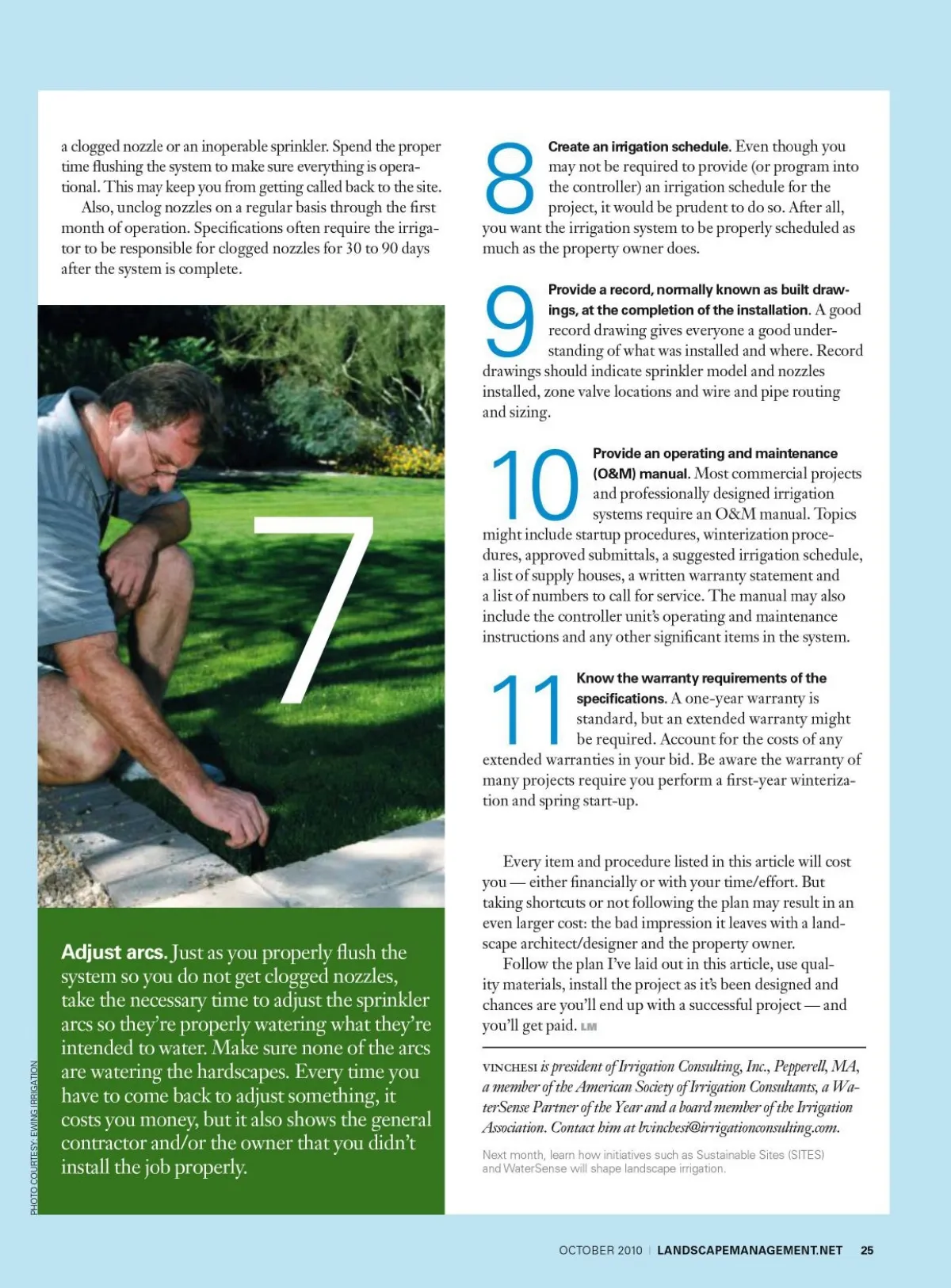 a clogged nozzle or an inoperable sprinkler. Spend the proper time flushing the system to make sure everything is operational. This may keep you from getting called back to the site.

Also, unclog nozzles on a regular basis through the first month of operation. Specifications often require the irrigator to be responsible for clogged nozzles for 30 to 90 days after the system is complete.

7

Adjust arcs. Just as you properly flush the system so you do not get clogged nozzles, take the necessary time to adjust the sprinkler arcs so they're properly watering what they're intended to water. Make sure none of the arcs are watering the hardscapes. Every time you have to come back to adjust something, it costs you money, but it also shows the general contractor and/or the owner that you didn't install the job properly.

PHOTO COURTESY: EWING IRRIGATION

8 Create an irrigation schedule. Even though you may not be required to provide (or program into the controller) an irrigation schedule for the project, it would be prudent to do so. After all, you want the irrigation system to be properly scheduled as much as the property owner does.

9 Provide a record, normally known as built drawings, at the completion of the installation. A good record drawing gives everyone a good understanding of what was installed and where. Record drawings should indicate sprinkler model and nozzles installed, zone valve locations and wire and pipe routing and sizing.

10 Provide an operating and maintenance (O&M) manual. Most commercial projects and professionally designed irrigation systems require an O&M manual. Topics might include startup procedures, winterization procedures, approved submittals, a suggested irrigation schedule, a list of supply houses, a written warranty statement and a list of numbers to call for service. The manual may also include the controller unit's operating and maintenance instructions and any other significant items in the system.

11 Know the warranty requirements of the specifications. A one-year warranty is standard, but an extended warranty might be required. Account for the costs of any extended warranties in your bid. Be aware the warranty of many projects require you perform a first-year winterization and spring start-up.

Every item and procedure listed in this article will cost you — either financially or with your time/effort. But taking shortcuts or not following the plan may result in an even larger cost: the bad impression it leaves with a landscape architect/designer and the property owner.

Follow the plan I've laid out in this article, use quality materials, install the project as it's been designed and chances are you'll end up with a successful project — and you'll get paid. LM

VINCHESI is president of Irrigation Consulting, Inc., Pepperell, MA, a member of the American Society of Irrigation Consultants, a WaterSense Partner of the Year and a board member of the Irrigation Association. Contact him at bvinchesi@irrigationconsulting.com.

Next month, learn how initiatives such as Sustainable Sites (SITES) and WaterSense will shape landscape irrigation.

OCTOBER 2010 | LANDSCAPEMANAGEMENT.NET 25