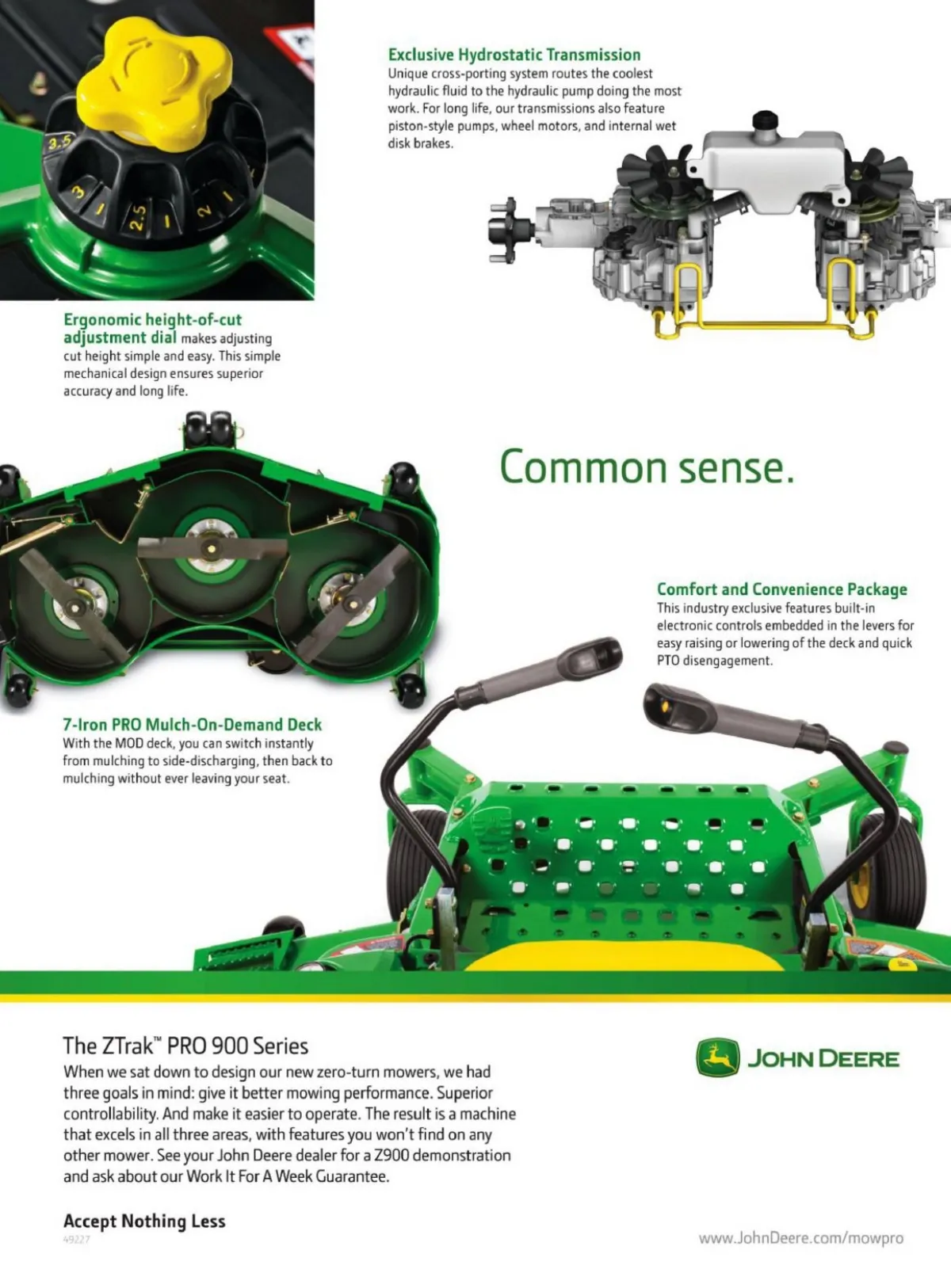 3.5
3
2.5
2

Exclusive Hydrostatic Transmission
Unique cross-porting system routes the coolest hydraulic fluid to the hydraulic pump doing the most work. For long life, our transmissions also feature piston-style pumps, wheel motors, and internal wet disk brakes.

Ergonomic height-of-cut adjustment dial makes adjusting cut height simple and easy. This simple mechanical design ensures superior accuracy and long life.

Common sense.

Comfort and Convenience Package
This industry exclusive features built-in electronic controls embedded in the levers for easy raising or lowering of the deck and quick PTO disengagement.

7-Iron PRO Mulch-On-Demand Deck
With the MOD deck, you can switch instantly from mulching to side-discharging, then back to mulching without ever leaving your seat.

The ZTrak™ PRO 900 Series
When we sat down to design our new zero-turn mowers, we had three goals in mind: give it better mowing performance. Superior controllability. And make it easier to operate. The result is a machine that excels in all three areas, with features you won't find on any other mower. See your John Deere dealer for a Z900 demonstration and ask about our Work It For A Week Guarantee.

JOHN DEERE

Accept Nothing Less
49227

www.JohnDeere.com/mowpro