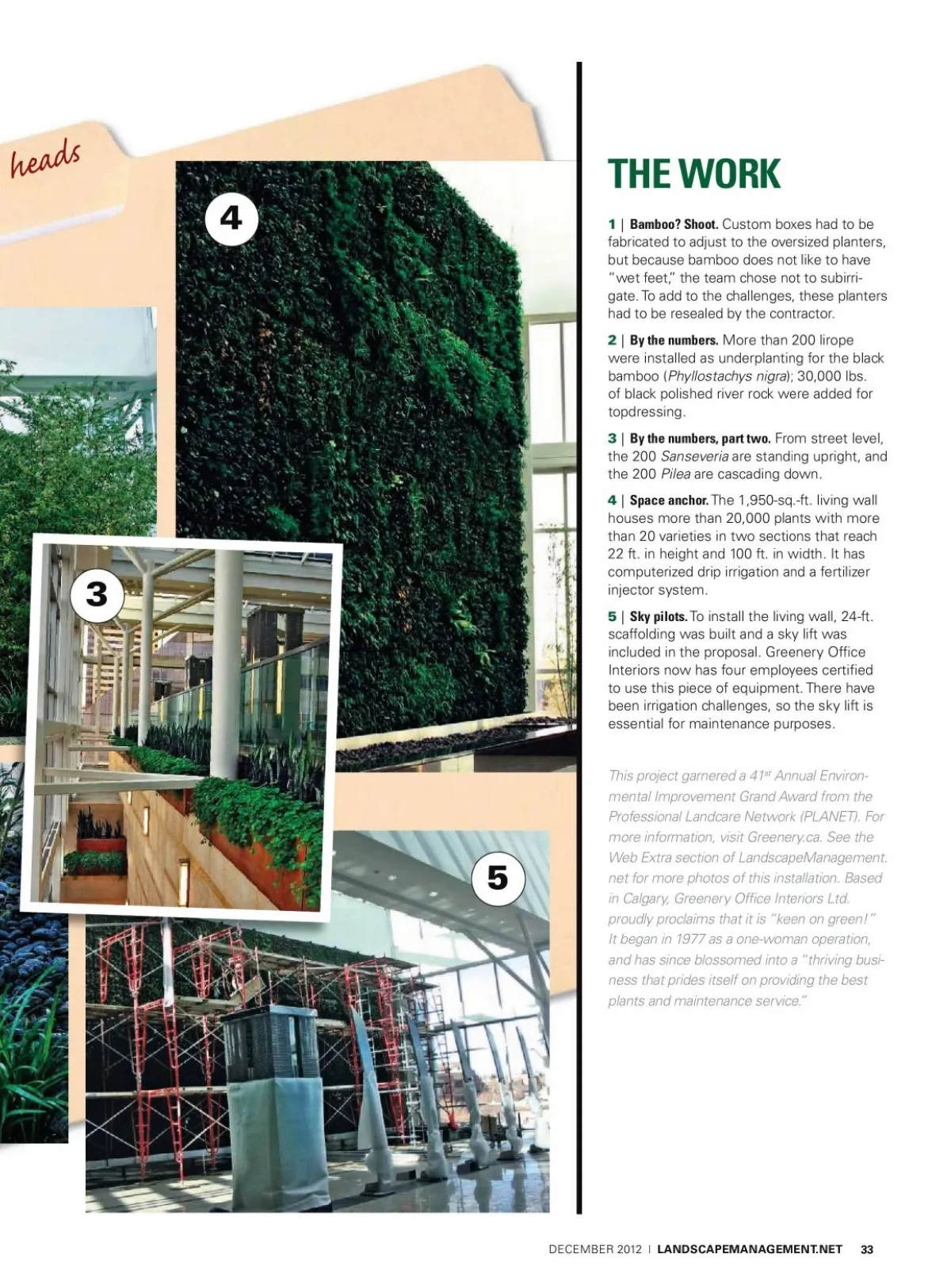 heads

4

3

5

THE WORK

1 | Bamboo? Shoot. Custom boxes had to be fabricated to adjust to the oversized planters, but because bamboo does not like to have "wet feet," the team chose not to subirrigate. To add to the challenges, these planters had to be resealed by the contractor.

2 | By the numbers. More than 200 lirope were installed as underplanting for the black bamboo (Phyllostachys nigra); 30,000 lbs. of black polished river rock were added for topdressing.

3 | By the numbers, part two. From street level, the 200 Sanseveria are standing upright, and the 200 Pilea are cascading down.

4 | Space anchor. The 1,950-sq.-ft. living wall houses more than 20,000 plants with more than 20 varieties in two sections that reach 22 ft. in height and 100 ft. in width. It has computerized drip irrigation and a fertilizer injector system.

5 | Sky pilots. To install the living wall, 24-ft. scaffolding was built and a sky lift was included in the proposal. Greenery Office Interiors now has four employees certified to use this piece of equipment. There have been irrigation challenges, so the sky lift is essential for maintenance purposes.

This project garnered a 41$^{st}$ Annual Environmental Improvement Grand Award from the Professional Landcare Network (PLANET). For more information, visit Greenery.ca. See the Web Extra section of LandscapeManagement.net for more photos of this installation. Based in Calgary, Greenery Office Interiors Ltd. proudly proclaims that it is "keen on green!" It began in 1977 as a one-woman operation, and has since blossomed into a "thriving business that prides itself on providing the best plants and maintenance service."

DECEMBER 2012 | LANDSCAPEMANAGEMENT.NET 33