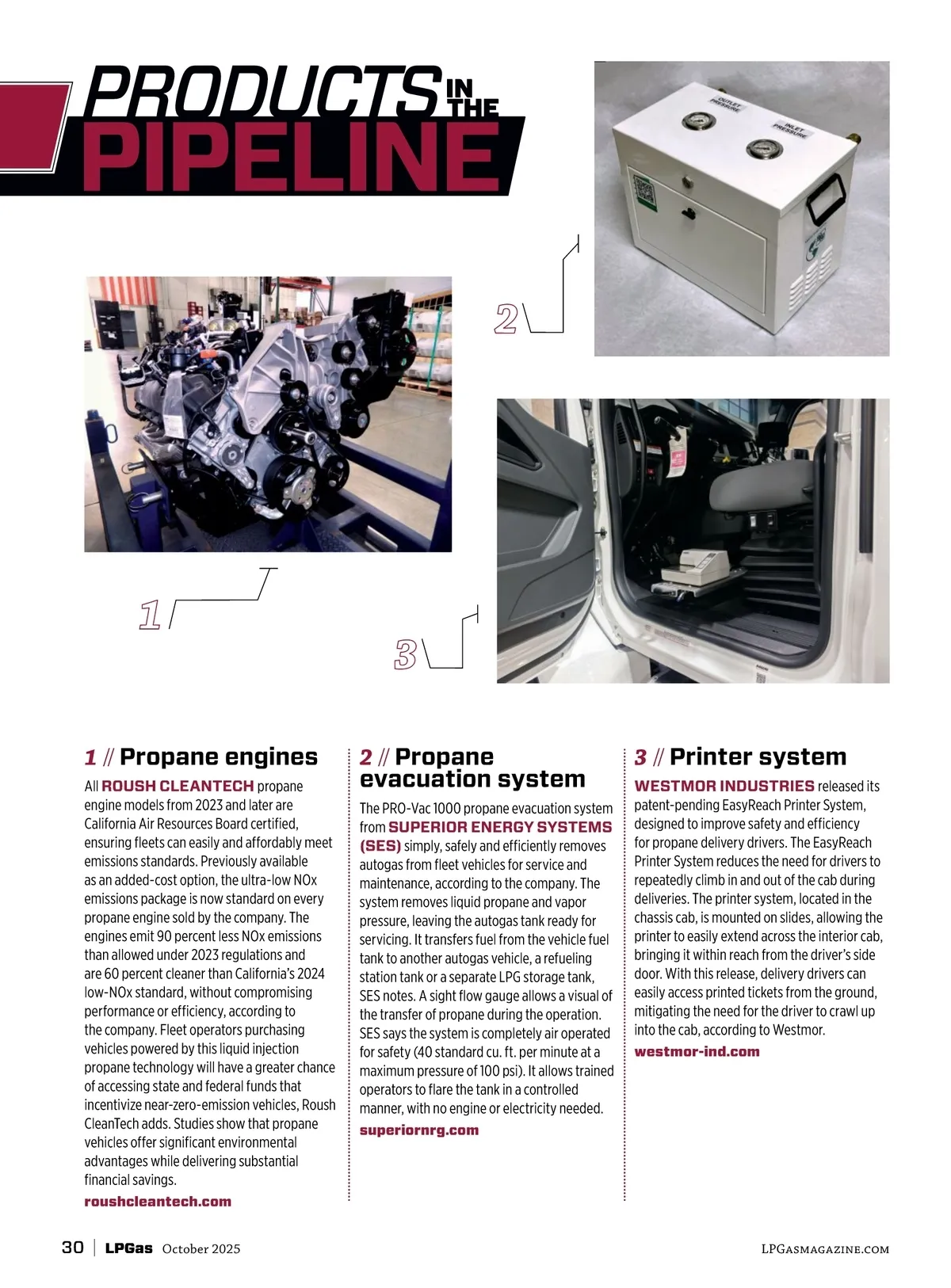 PRODUCTS IN THE PIPELINE

OUTLET PRESSURE

INLET PRESSURE

2

1

3

1 // Propane engines

All ROUSH CLEANTECH propane engine models from 2023 and later are California Air Resources Board certified, ensuring fleets can easily and affordably meet emissions standards. Previously available as an added-cost option, the ultra-low NOx emissions package is now standard on every propane engine sold by the company. The engines emit 90 percent less NOx emissions than allowed under 2023 regulations and are 60 percent cleaner than California's 2024 low-NOx standard, without compromising performance or efficiency, according to the company. Fleet operators purchasing vehicles powered by this liquid injection propane technology will have a greater chance of accessing state and federal funds that incentivize near-zero-emission vehicles, Roush CleanTech adds. Studies show that propane vehicles offer significant environmental advantages while delivering substantial financial savings.

roushcleantech.com

2 // Propane evacuation system

The PRO-Vac 1000 propane evacuation system from SUPERIOR ENERGY SYSTEMS (SES) simply, safely and efficiently removes autogas from fleet vehicles for service and maintenance, according to the company. The system removes liquid propane and vapor pressure, leaving the autogas tank ready for servicing. It transfers fuel from the vehicle fuel tank to another autogas vehicle, a refueling station tank or a separate LPG storage tank, SES notes. A sight flow gauge allows a visual of the transfer of propane during the operation. SES says the system is completely air operated for safety (40 standard cu. ft. per minute at a maximum pressure of 100 psi). It allows trained operators to flare the tank in a controlled manner, with no engine or electricity needed.

superiornrg.com

3 // Printer system

WESTMOR INDUSTRIES released its patent-pending EasyReach Printer System, designed to improve safety and efficiency for propane delivery drivers. The EasyReach Printer System reduces the need for drivers to repeatedly climb in and out of the cab during deliveries. The printer system, located in the chassis cab, is mounted on slides, allowing the printer to easily extend across the interior cab, bringing it within reach from the driver's side door. With this release, delivery drivers can easily access printed tickets from the ground, mitigating the need for the driver to crawl up into the cab, according to Westmor.

westmor-ind.com

30 | LPGas October 2025

LPGASMAGAZINE.COM