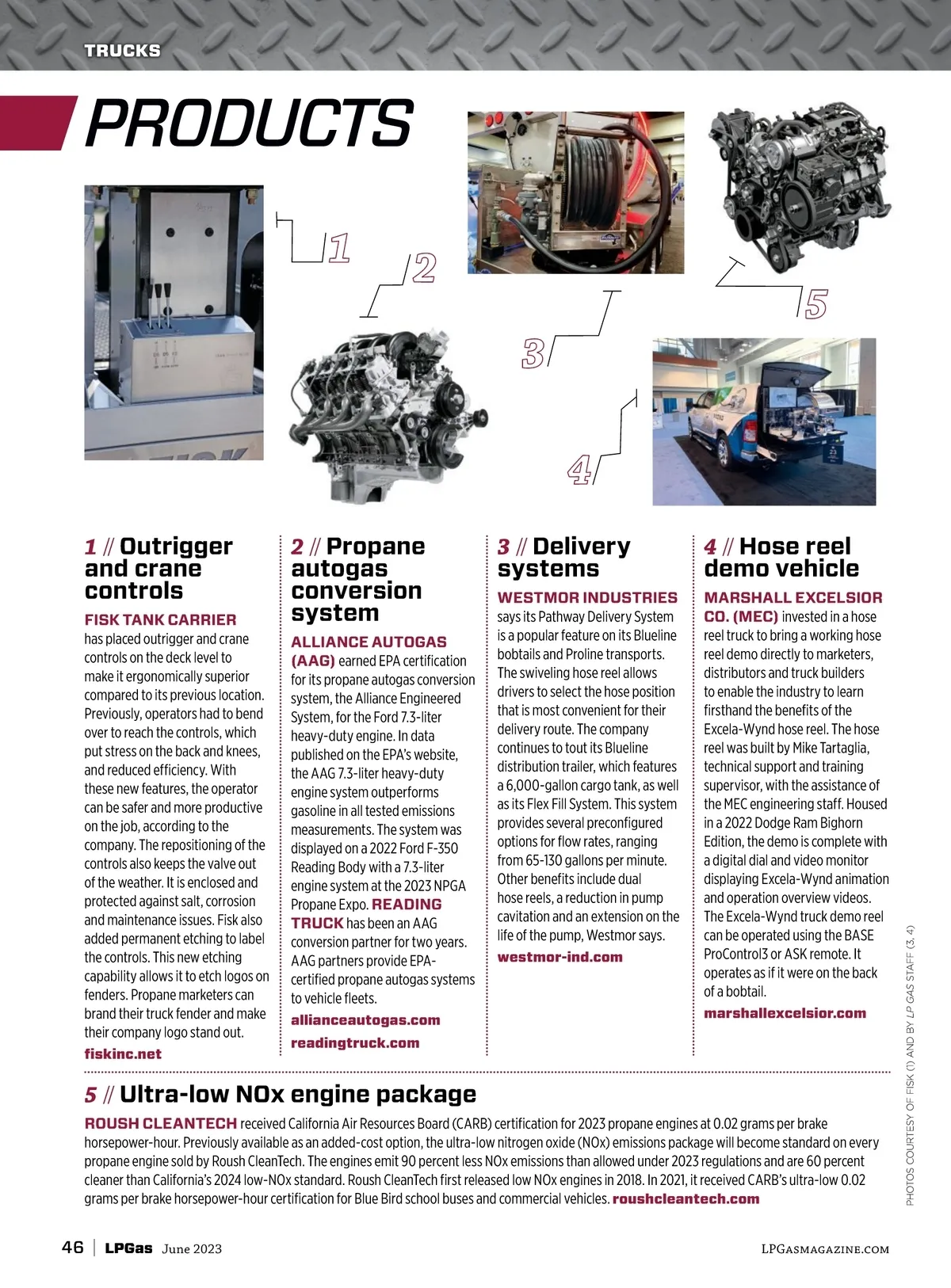 TRUCKS

PRODUCTS

1

2

3

4

5

1 // Outrigger and crane controls

FISK TANK CARRIER has placed outrigger and crane controls on the deck level to make it ergonomically superior compared to its previous location. Previously, operators had to bend over to reach the controls, which put stress on the back and knees, and reduced efficiency. With these new features, the operator can be safer and more productive on the job, according to the company. The repositioning of the controls also keeps the valve out of the weather. It is enclosed and protected against salt, corrosion and maintenance issues. Fisk also added permanent etching to label the controls. This new etching capability allows it to etch logos on fenders. Propane marketers can brand their truck fender and make their company logo stand out.

fiskinc.net

2 // Propane autogas conversion system

ALLIANCE AUTOGAS (AAG) earned EPA certification for its propane autogas conversion system, the Alliance Engineered System, for the Ford 7.3-liter heavy-duty engine. In data published on the EPA's website, the AAG 7.3-liter heavy-duty engine system outperforms gasoline in all tested emissions measurements. The system was displayed on a 2022 Ford F-350 Reading Body with a 7.3-liter engine system at the 2023 NPGA Propane Expo. READING TRUCK has been an AAG conversion partner for two years. AAG partners provide EPA-certified propane autogas systems to vehicle fleets.

allianceautogas.com

readingtruck.com

3 // Delivery systems

WESTMOR INDUSTRIES says its Pathway Delivery System is a popular feature on its Blueline bobtails and Proline transports. The swiveling hose reel allows drivers to select the hose position that is most convenient for their delivery route. The company continues to tout its Blueline distribution trailer, which features a 6,000-gallon cargo tank, as well as its Flex Fill System. This system provides several preconfigured options for flow rates, ranging from 65-130 gallons per minute. Other benefits include dual hose reels, a reduction in pump cavitation and an extension on the life of the pump, Westmor says.

westmor-ind.com

4 // Hose reel demo vehicle

MARSHALL EXCELSIOR CO. (MEC) invested in a hose reel truck to bring a working hose reel demo directly to marketers, distributors and truck builders to enable the industry to learn firsthand the benefits of the Excela-Wynd hose reel. The hose reel was built by Mike Tartaglia, technical support and training supervisor, with the assistance of the MEC engineering staff. Housed in a 2022 Dodge Ram Bighorn Edition, the demo is complete with a digital dial and video monitor displaying Excela-Wynd animation and operation overview videos. The Excela-Wynd truck demo reel can be operated using the BASE ProControl3 or ASK remote. It operates as if it were on the back of a bobtail.

marshallexcelsior.com

5 // Ultra-low NOx engine package

ROUSH CLEANTECH received California Air Resources Board (CARB) certification for 2023 propane engines at 0.02 grams per brake horsepower-hour. Previously available as an added-cost option, the ultra-low nitrogen oxide (NOx) emissions package will become standard on every propane engine sold by Roush CleanTech. The engines emit 90 percent less NOx emissions than allowed under 2023 regulations and are 60 percent cleaner than California's 2024 low-NOx standard. Roush CleanTech first released low NOx engines in 2018. In 2021, it received CARB's ultra-low 0.02 grams per brake horsepower-hour certification for Blue Bird school buses and commercial vehicles. roushcleantech.com

PHOTOS COURTESY OF FISK (1) AND BY LP GAS STAFF (3, 4)

46 | LPGas June 2023

LPGASMAGAZINE.COM