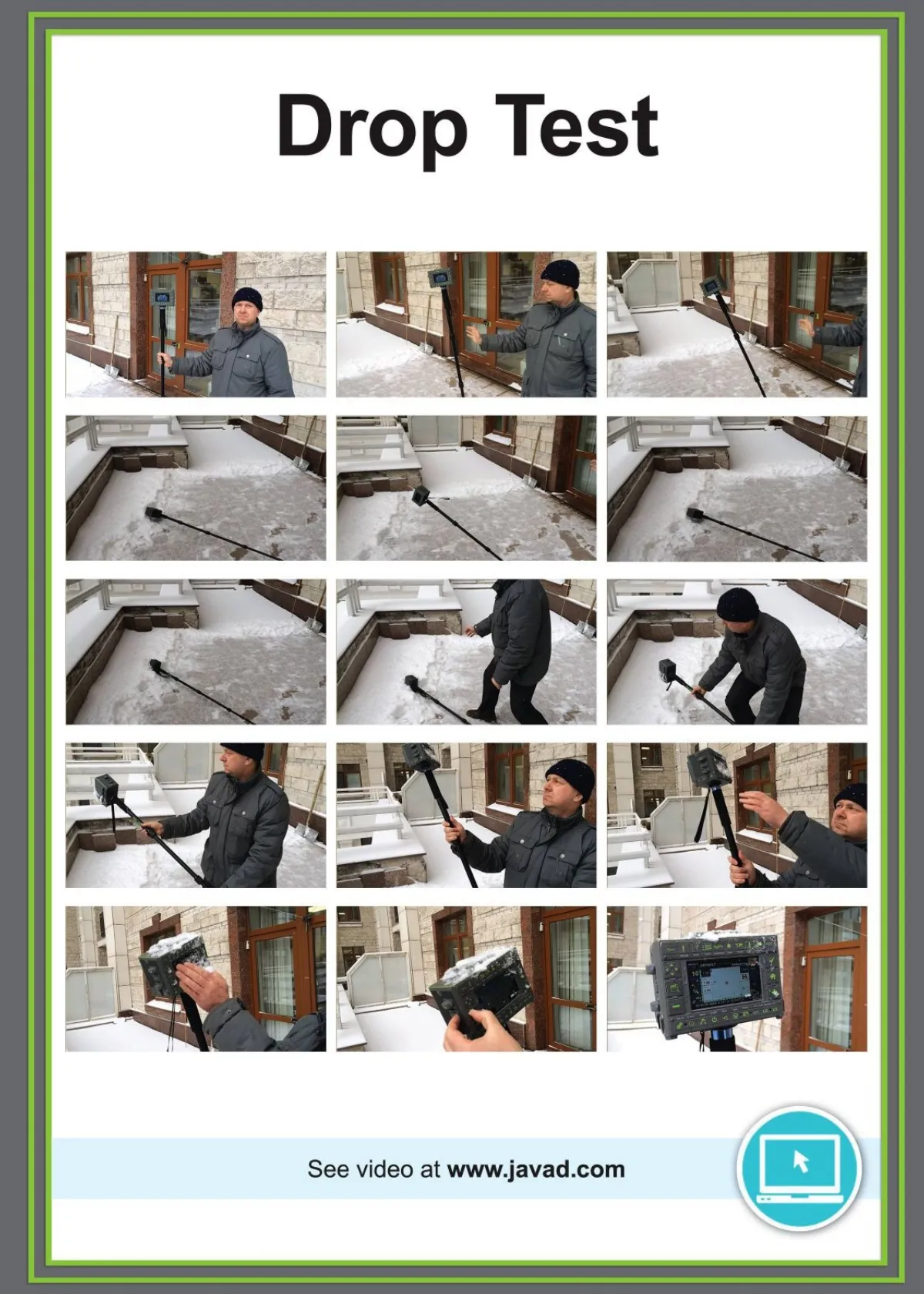 Drop Test

See video at www.javad.com