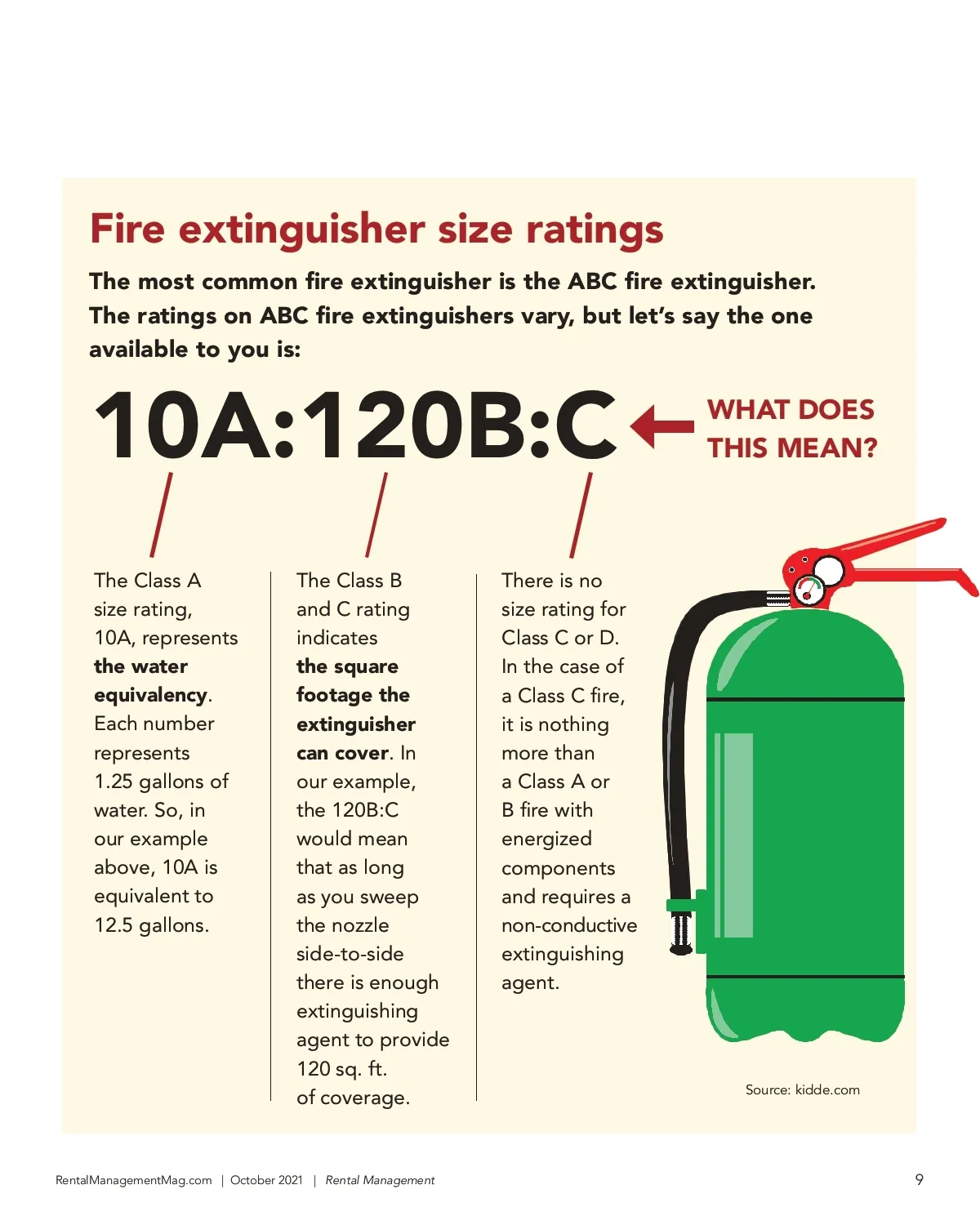 Fire extinguisher size ratings

The most common fire extinguisher is the ABC fire extinguisher. The ratings on ABC fire extinguishers vary, but let's say the one available to you is:

10A:120B:C

WHAT DOES THIS MEAN?

The Class A size rating, 10A, represents the water equivalency. Each number represents 1.25 gallons of water. So, in our example above, 10A is equivalent to 12.5 gallons.

The Class B and C rating indicates the square footage the extinguisher can cover. In our example, the 120B:C would mean that as long as you sweep the nozzle side-to-side there is enough extinguishing agent to provide 120 sq. ft. of coverage.

There is no size rating for Class C or D. In the case of a Class C fire, it is nothing more than a Class A or B fire with energized components and requires a non-conductive extinguishing agent.

Source: kidde.com

RentalManagementMag.com | October 2021 | Rental Management

9