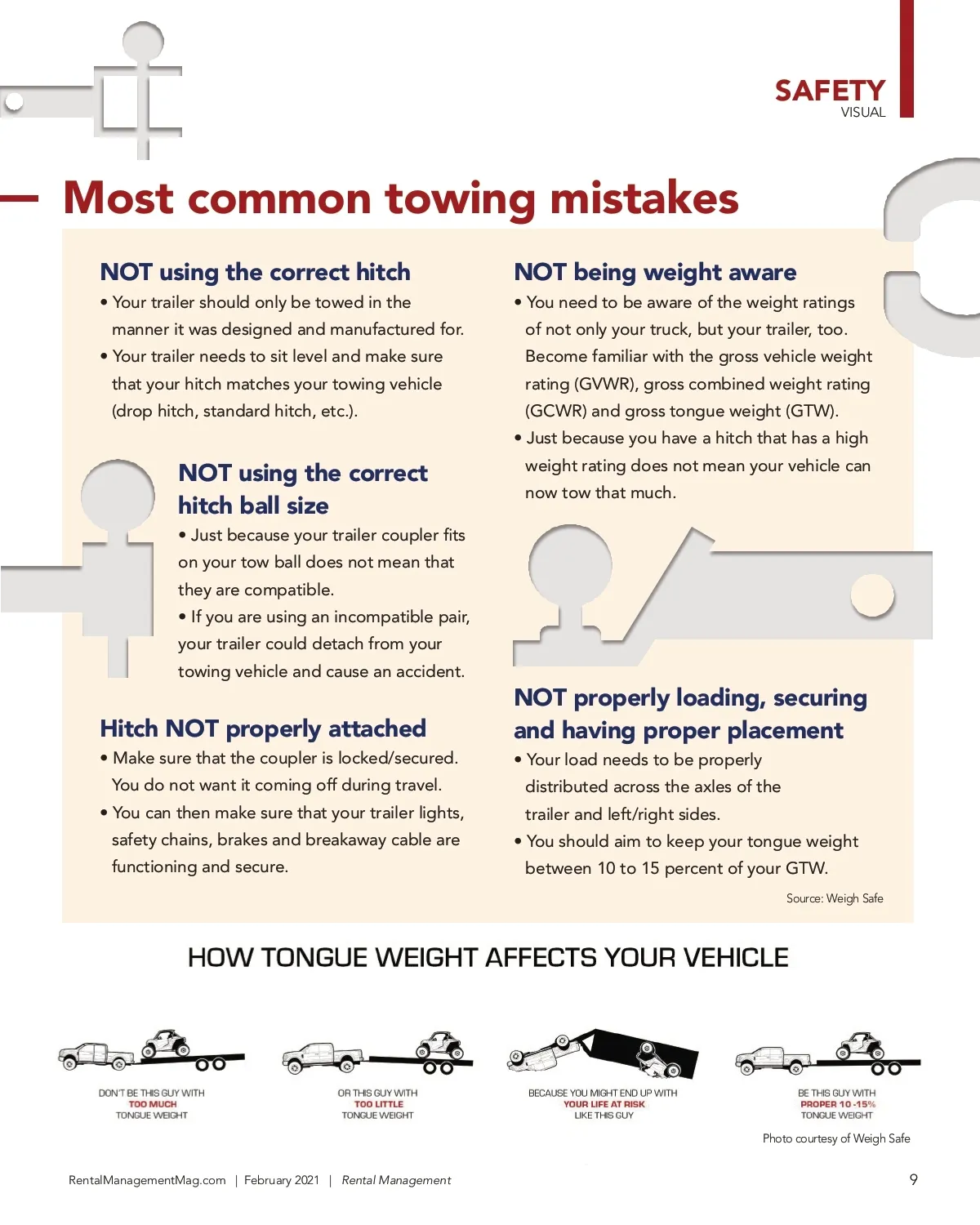 SAFETY
VISUAL

Most common towing mistakes

NOT using the correct hitch
• Your trailer should only be towed in the manner it was designed and manufactured for.
• Your trailer needs to sit level and make sure that your hitch matches your towing vehicle (drop hitch, standard hitch, etc.).

NOT using the correct hitch ball size
• Just because your trailer coupler fits on your tow ball does not mean that they are compatible.
• If you are using an incompatible pair, your trailer could detach from your towing vehicle and cause an accident.

Hitch NOT properly attached
• Make sure that the coupler is locked/secured. You do not want it coming off during travel.
• You can then make sure that your trailer lights, safety chains, brakes and breakaway cable are functioning and secure.

NOT being weight aware
• You need to be aware of the weight ratings of not only your truck, but your trailer, too. Become familiar with the gross vehicle weight rating (GVWR), gross combined weight rating (GCWR) and gross tongue weight (GTW).
• Just because you have a hitch that has a high weight rating does not mean your vehicle can now tow that much.

NOT properly loading, securing and having proper placement
• Your load needs to be properly distributed across the axles of the trailer and left/right sides.
• You should aim to keep your tongue weight between 10 to 15 percent of your GTW.

Source: Weigh Safe

HOW TONGUE WEIGHT AFFECTS YOUR VEHICLE

DON'T BE THIS GUY WITH
TOO MUCH
TONGUE WEIGHT

OR THIS GUY WITH
TOO LITTLE
TONGUE WEIGHT

BECAUSE YOU MIGHT END UP WITH
YOUR LIFE AT RISK
LIKE THIS GUY

BE THIS GUY WITH
PROPER 10 -15%
TONGUE WEIGHT

Photo courtesy of Weigh Safe

RentalManagementMag.com | February 2021 | Rental Management

9