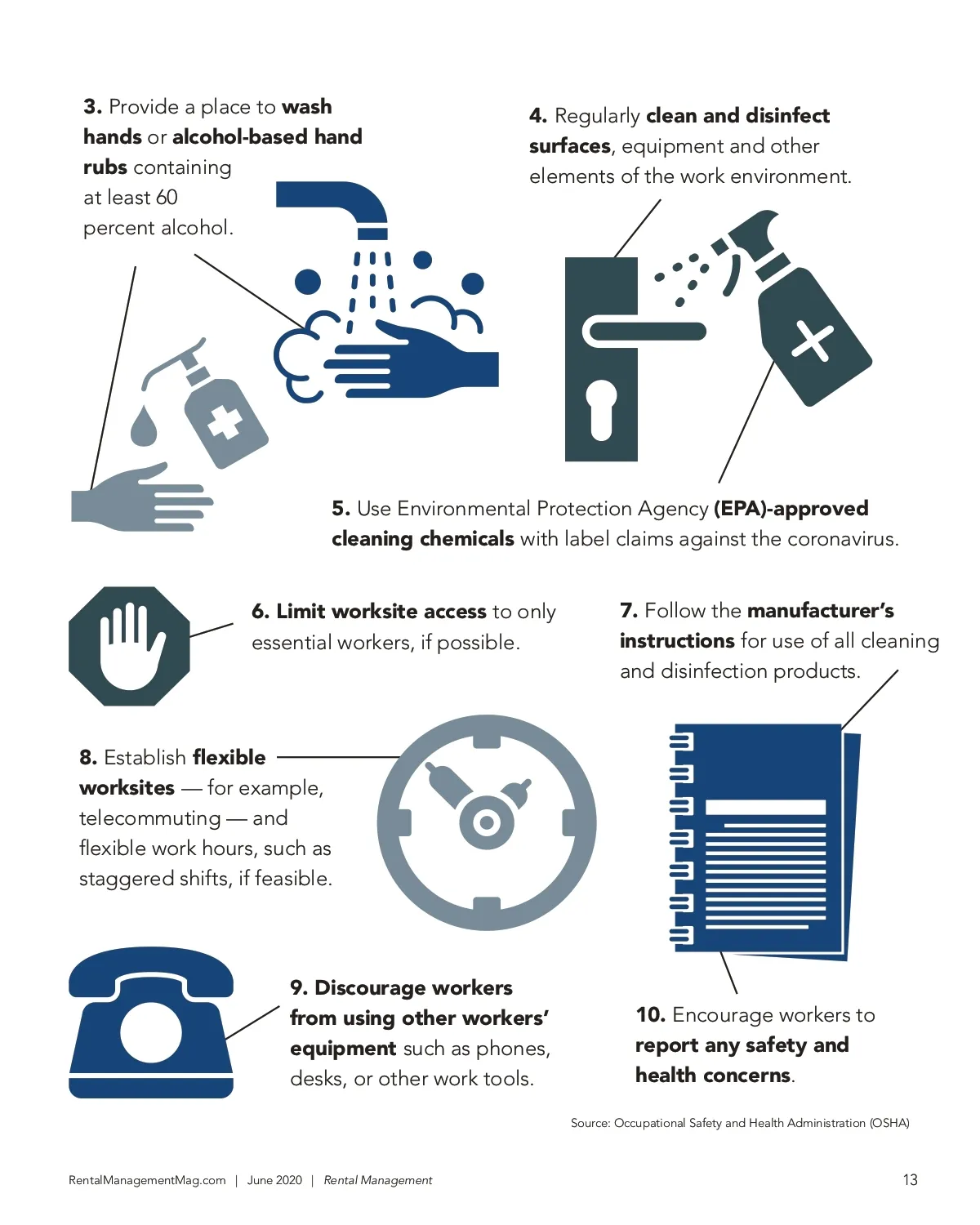 3. Provide a place to wash hands or alcohol-based hand rubs containing at least 60 percent alcohol.

4. Regularly clean and disinfect surfaces, equipment and other elements of the work environment.

5. Use Environmental Protection Agency (EPA)-approved cleaning chemicals with label claims against the coronavirus.

6. Limit worksite access to only essential workers, if possible.

7. Follow the manufacturer's instructions for use of all cleaning and disinfection products.

8. Establish flexible worksites — for example, telecommuting — and flexible work hours, such as staggered shifts, if feasible.

9. Discourage workers from using other workers' equipment such as phones, desks, or other work tools.

10. Encourage workers to report any safety and health concerns.

Source: Occupational Safety and Health Administration (OSHA)

RentalManagementMag.com | June 2020 | Rental Management

13