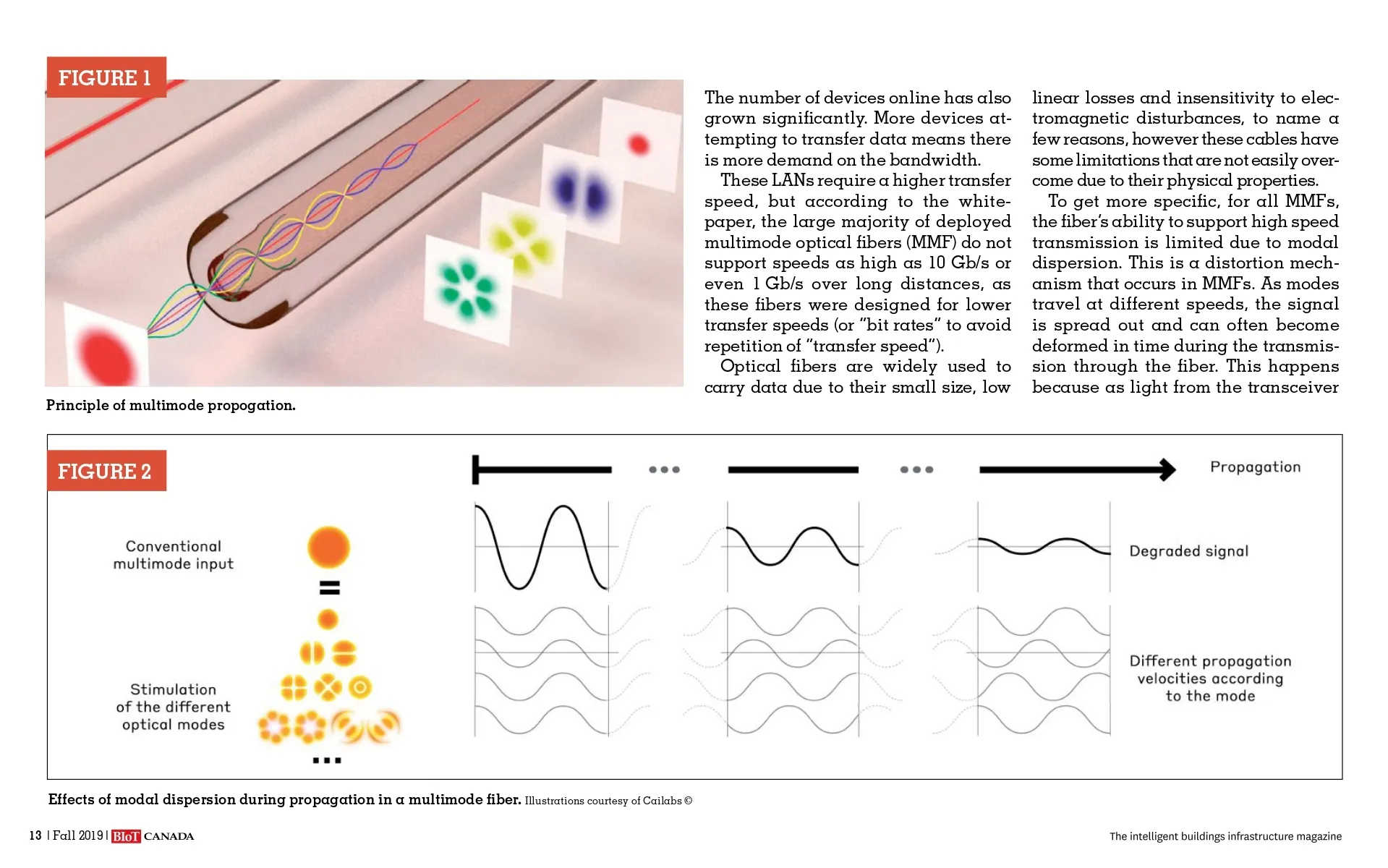 FIGURE 1

Principle of multimode propogation.

The number of devices online has also grown significantly. More devices attempting to transfer data means there is more demand on the bandwidth.

These LANs require a higher transfer speed, but according to the whitepaper, the large majority of deployed multimode optical fibers (MMF) do not support speeds as high as 10 Gb/s or even 1 Gb/s over long distances, as these fibers were designed for lower transfer speeds (or "bit rates" to avoid repetition of "transfer speed").

Optical fibers are widely used to carry data due to their small size, low linear losses and insensitivity to electromagnetic disturbances, to name a few reasons, however these cables have some limitations that are not easily overcome due to their physical properties.

To get more specific, for all MMFs, the fiber's ability to support high speed transmission is limited due to modal dispersion. This is a distortion mechanism that occurs in MMFs. As modes travel at different speeds, the signal is spread out and can often become deformed in time during the transmission through the fiber. This happens because as light from the transceiver

FIGURE 2

Propagation

Conventional multimode input

=

Stimulation of the different optical modes

...

Degraded signal

Different propagation velocities according to the mode

Effects of modal dispersion during propagation in a multimode fiber. Illustrations courtesy of Cailabs ©

13 | Fall 2019 | BIoT CANADA

The intelligent buildings infrastructure magazine