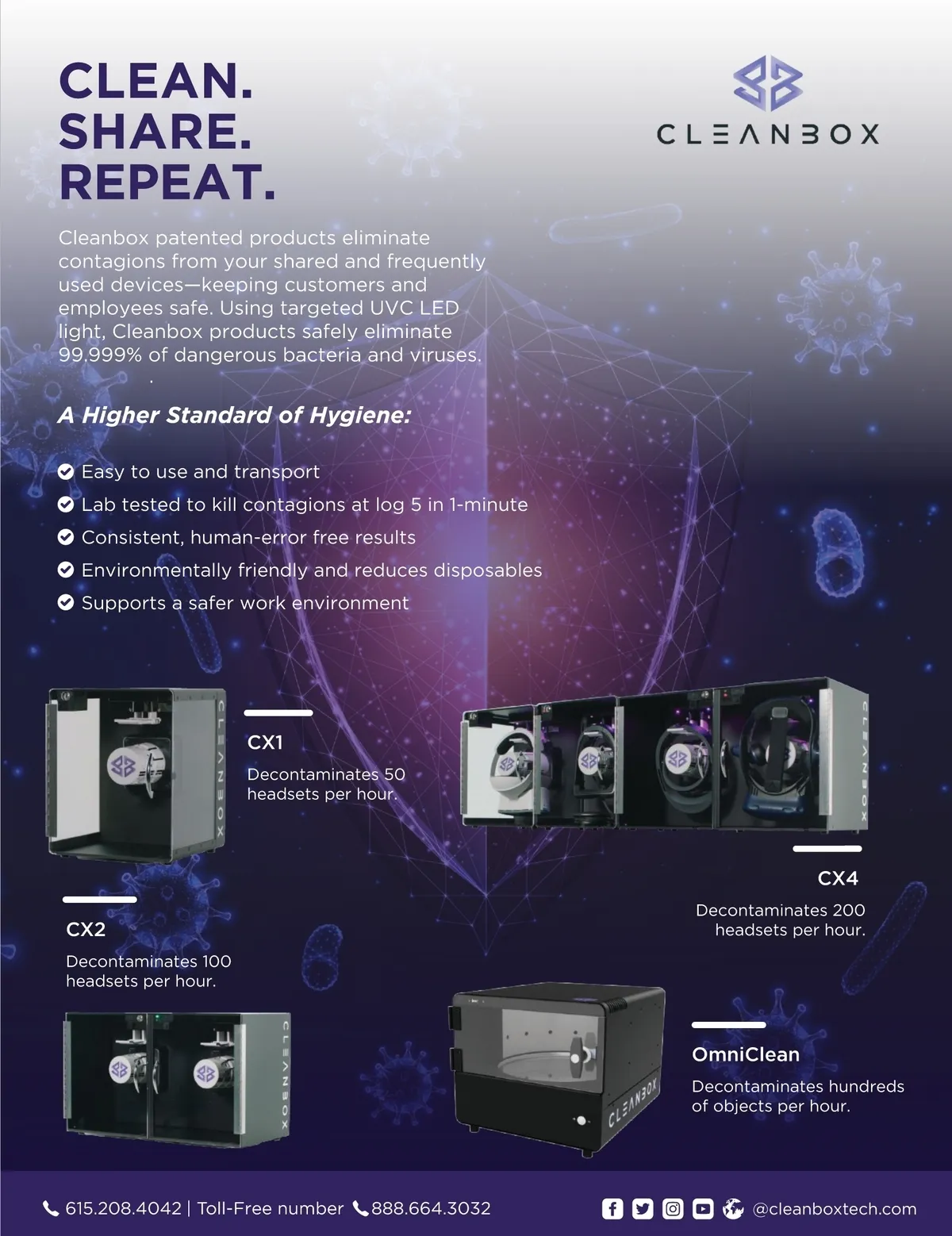 CLEAN.
SHARE.
REPEAT.

CLEANBOX

Cleanbox patented products eliminate contagions from your shared and frequently used devices—keeping customers and employees safe. Using targeted UVC LED light, Cleanbox products safely eliminate 99.999% of dangerous bacteria and viruses.

A Higher Standard of Hygiene:

Easy to use and transport
Lab tested to kill contagions at log 5 in 1-minute
Consistent, human-error free results
Environmentally friendly and reduces disposables
Supports a safer work environment

CLEANBOX

CX1

Decontaminates 50 headsets per hour.

CLEANBOX

CX4

Decontaminates 200 headsets per hour.

CX2

Decontaminates 100 headsets per hour.

CLEANBOX

CLEANBOX

OmniClean

Decontaminates hundreds of objects per hour.

615.208.4042 | Toll-Free number 888.664.3032

@cleanboxtech.com