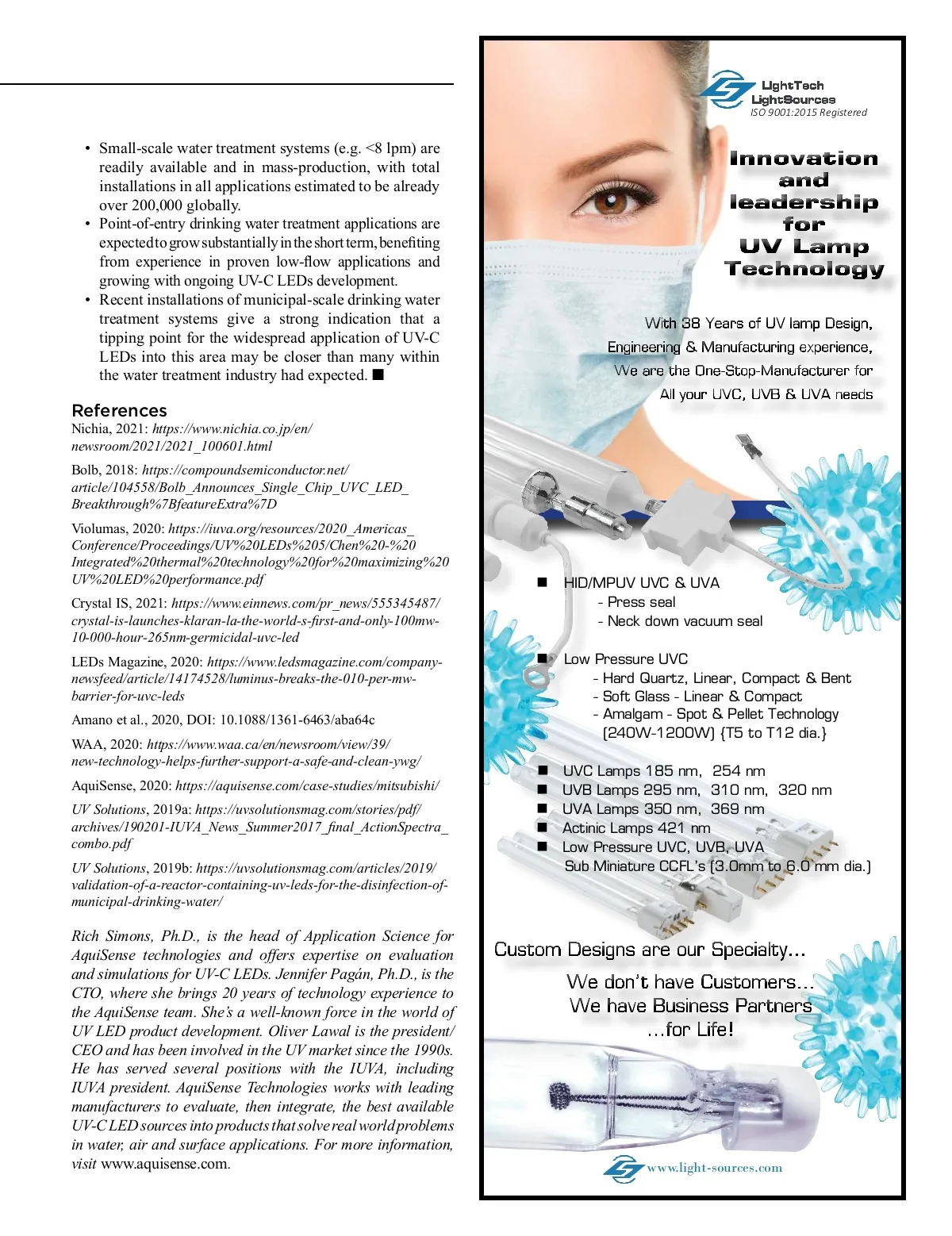 • Small-scale water treatment systems (e.g. <8 lpm) are readily available and in mass-production, with total installations in all applications estimated to be already over 200,000 globally.
• Point-of-entry drinking water treatment applications are expected to grow substantially in the short term, benefiting from experience in proven low-flow applications and growing with ongoing UV-C LEDs development.
• Recent installations of municipal-scale drinking water treatment systems give a strong indication that a tipping point for the widespread application of UV-C LEDs into this area may be closer than many within the water treatment industry had expected. ■

References
Nichia, 2021: https://www.nichia.co.jp/en/newsroom/2021/2021_100601.html

Bolb, 2018: https://compoundsemiconductor.net/article/104558/Bolb_Announces_Single_Chip_UVC_LED_Breakthrough%7BfeatureExtra%7D

Violumas, 2020: https://iuva.org/resources/2020_Americas_Conference/Proceedings/UV%20LEDs%205/Chen%20-%20Integrated%20thermal%20technology%20for%20maximizing%20UV%20LED%20performance.pdf

Crystal IS, 2021: https://www.einnews.com/pr_news/555345487/crystal-is-launches-klaran-la-the-world-s-first-and-only-100mw-10-000-hour-265nm-germicidal-uvc-led

LEDs Magazine, 2020: https://www.ledsmagazine.com/company-newsfeed/article/14174528/luminus-breaks-the-010-per-mw-barrier-for-uvc-leds

Amano et al., 2020, DOI: 10.1088/1361-6463/aba64c

WAA, 2020: https://www.waa.ca/en/newsroom/view/39/new-technology-helps-further-support-a-safe-and-clean-ywg/

AquiSense, 2020: https://aquisense.com/case-studies/mitsubishi/

UV Solutions, 2019a: https://uvsolutionsmag.com/stories/pdf/archives/190201-IUVA_News_Summer2017_final_ActionSpectra_combo.pdf

UV Solutions, 2019b: https://uvsolutionsmag.com/articles/2019/validation-of-a-reactor-containing-uv-leds-for-the-disinfection-of-municipal-drinking-water/

Rich Simons, Ph.D., is the head of Application Science for AquiSense technologies and offers expertise on evaluation and simulations for UV-C LEDs. Jennifer Pagán, Ph.D., is the CTO, where she brings 20 years of technology experience to the AquiSense team. She's a well-known force in the world of UV LED product development. Oliver Lawal is the president/CEO and has been involved in the UV market since the 1990s. He has served several positions with the IUVA, including IUVA president. AquiSense Technologies works with leading manufacturers to evaluate, then integrate, the best available UV-C LED sources into products that solve real world problems in water, air and surface applications. For more information, visit www.aquisense.com.

LightTech
LightSources
ISO 9001:2015 Registered

Innovation and leadership for UV Lamp Technology

With 38 Years of UV lamp Design, Engineering & Manufacturing experience, We are the One-Stop-Manufacturer for All your UVC, UVB & UVA needs

■ HID/MPUV UVC & UVA
- Press seal
- Neck down vacuum seal

■ Low Pressure UVC
- Hard Quartz, Linear, Compact & Bent
- Soft Glass - Linear & Compact
- Amalgam - Spot & Pellet Technology (240W-1200W) {T5 to T12 dia.}

■ UVC Lamps 185 nm, 254 nm
■ UVB Lamps 295 nm, 310 nm, 320 nm
■ UVA Lamps 350 nm, 369 nm
■ Actinic Lamps 421 nm
■ Low Pressure UVC, UVB, UVA
Sub Miniature CCFL's (3.0mm to 6.0 mm dia.)

Custom Designs are our Specialty...

We don't have Customers...
We have Business Partners
...for Life!

www.light-sources.com