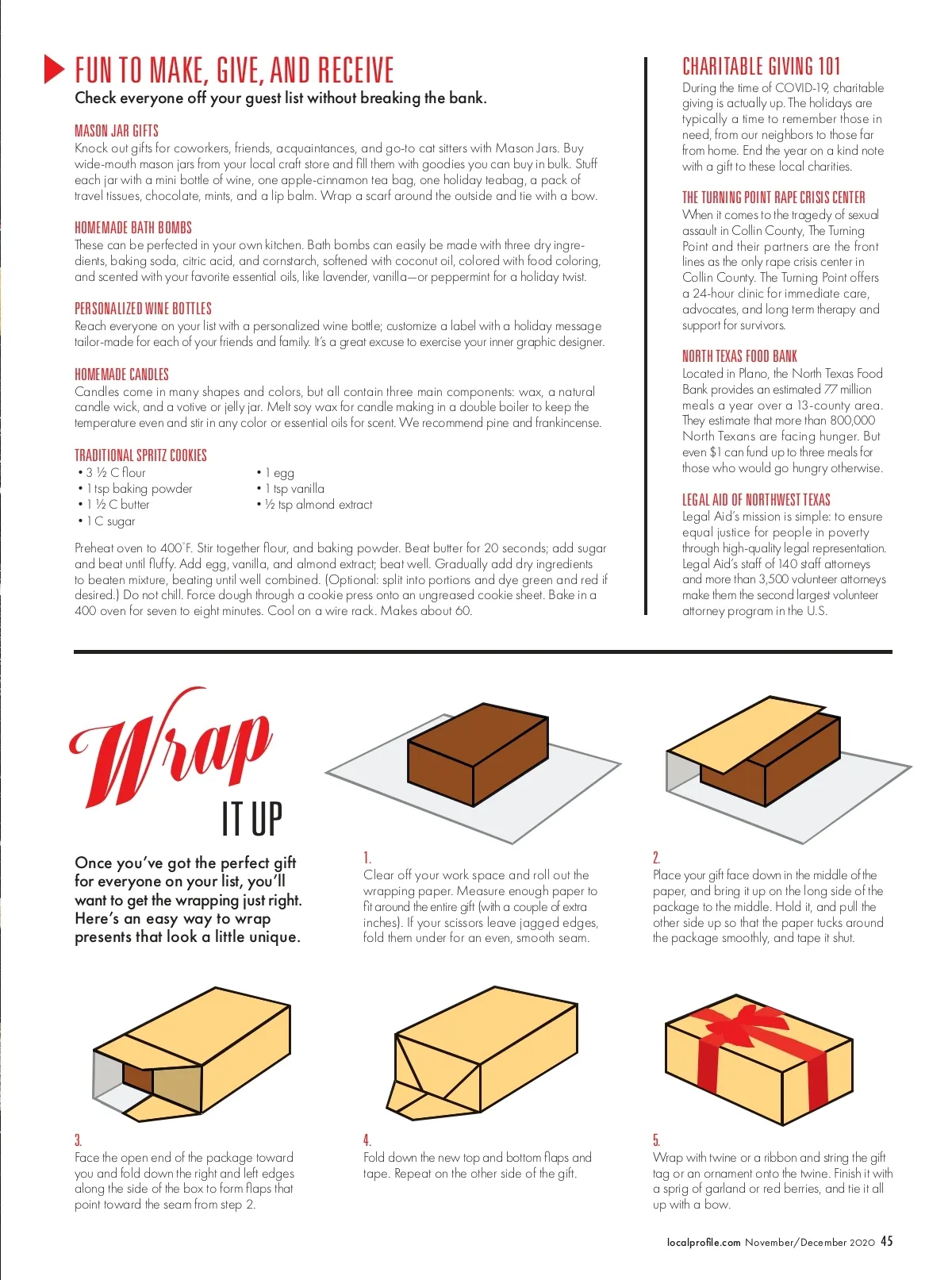 FUN TO MAKE, GIVE, AND RECEIVE

Check everyone off your guest list without breaking the bank.

MASON JAR GIFTS

Knock out gifts for coworkers, friends, acquaintances, and go-to cat sitters with Mason Jars. Buy wide-mouth mason jars from your local craft store and fill them with goodies you can buy in bulk. Stuff each jar with a mini bottle of wine, one apple-cinnamon tea bag, one holiday teabag, a pack of travel tissues, chocolate, mints, and a lip balm. Wrap a scarf around the outside and tie with a bow.

HOMEMADE BATH BOMBS

These can be perfected in your own kitchen. Bath bombs can easily be made with three dry ingredients, baking soda, citric acid, and cornstarch, softened with coconut oil, colored with food coloring, and scented with your favorite essential oils, like lavender, vanilla—or peppermint for a holiday twist.

PERSONALIZED WINE BOTTLES

Reach everyone on your list with a personalized wine bottle; customize a label with a holiday message tailor-made for each of your friends and family. It's a great excuse to exercise your inner graphic designer.

HOMEMADE CANDLES

Candles come in many shapes and colors, but all contain three main components: wax, a natural candle wick, and a votive or jelly jar. Melt soy wax for candle making in a double boiler to keep the temperature even and stir in any color or essential oils for scent. We recommend pine and frankincense.

TRADITIONAL SPRITZ COOKIES

• 3 ½ C flour
• 1 tsp baking powder
• 1 ½ C butter
• 1 C sugar
• 1 egg
• 1 tsp vanilla
• ½ tsp almond extract

Preheat oven to 400°F. Stir together flour, and baking powder. Beat butter for 20 seconds; add sugar and beat until fluffy. Add egg, vanilla, and almond extract; beat well. Gradually add dry ingredients to beaten mixture, beating until well combined. (Optional: split into portions and dye green and red if desired.) Do not chill. Force dough through a cookie press onto an ungreased cookie sheet. Bake in a 400 oven for seven to eight minutes. Cool on a wire rack. Makes about 60.

CHARITABLE GIVING 101

During the time of COVID-19, charitable giving is actually up. The holidays are typically a time to remember those in need, from our neighbors to those far from home. End the year on a kind note with a gift to these local charities.

THE TURNING POINT RAPE CRISIS CENTER

When it comes to the tragedy of sexual assault in Collin County, The Turning Point and their partners are the front lines as the only rape crisis center in Collin County. The Turning Point offers a 24-hour clinic for immediate care, advocates, and long term therapy and support for survivors.

NORTH TEXAS FOOD BANK

Located in Plano, the North Texas Food Bank provides an estimated 77 million meals a year over a 13-county area. They estimate that more than 800,000 North Texans are facing hunger. But even $1 can fund up to three meals for those who would go hungry otherwise.

LEGAL AID OF NORTHWEST TEXAS

Legal Aid's mission is simple: to ensure equal justice for people in poverty through high-quality legal representation. Legal Aid's staff of 140 staff attorneys and more than 3,500 volunteer attorneys make them the second largest volunteer attorney program in the U.S.

Wrap IT UP

Once you've got the perfect gift for everyone on your list, you'll want to get the wrapping just right. Here's an easy way to wrap presents that look a little unique.

1.
Clear off your work space and roll out the wrapping paper. Measure enough paper to fit around the entire gift (with a couple of extra inches). If your scissors leave jagged edges, fold them under for an even, smooth seam.

2.
Place your gift face down in the middle of the paper, and bring it up on the long side of the package to the middle. Hold it, and pull the other side up so that the paper tucks around the package smoothly, and tape it shut.

3.
Face the open end of the package toward you and fold down the right and left edges along the side of the box to form flaps that point toward the seam from step 2.

4.
Fold down the new top and bottom flaps and tape. Repeat on the other side of the gift.

5.
Wrap with twine or a ribbon and string the gift tag or an ornament onto the twine. Finish it with a sprig of garland or red berries, and tie it all up with a bow.

localprofile.com November/December 2020 45