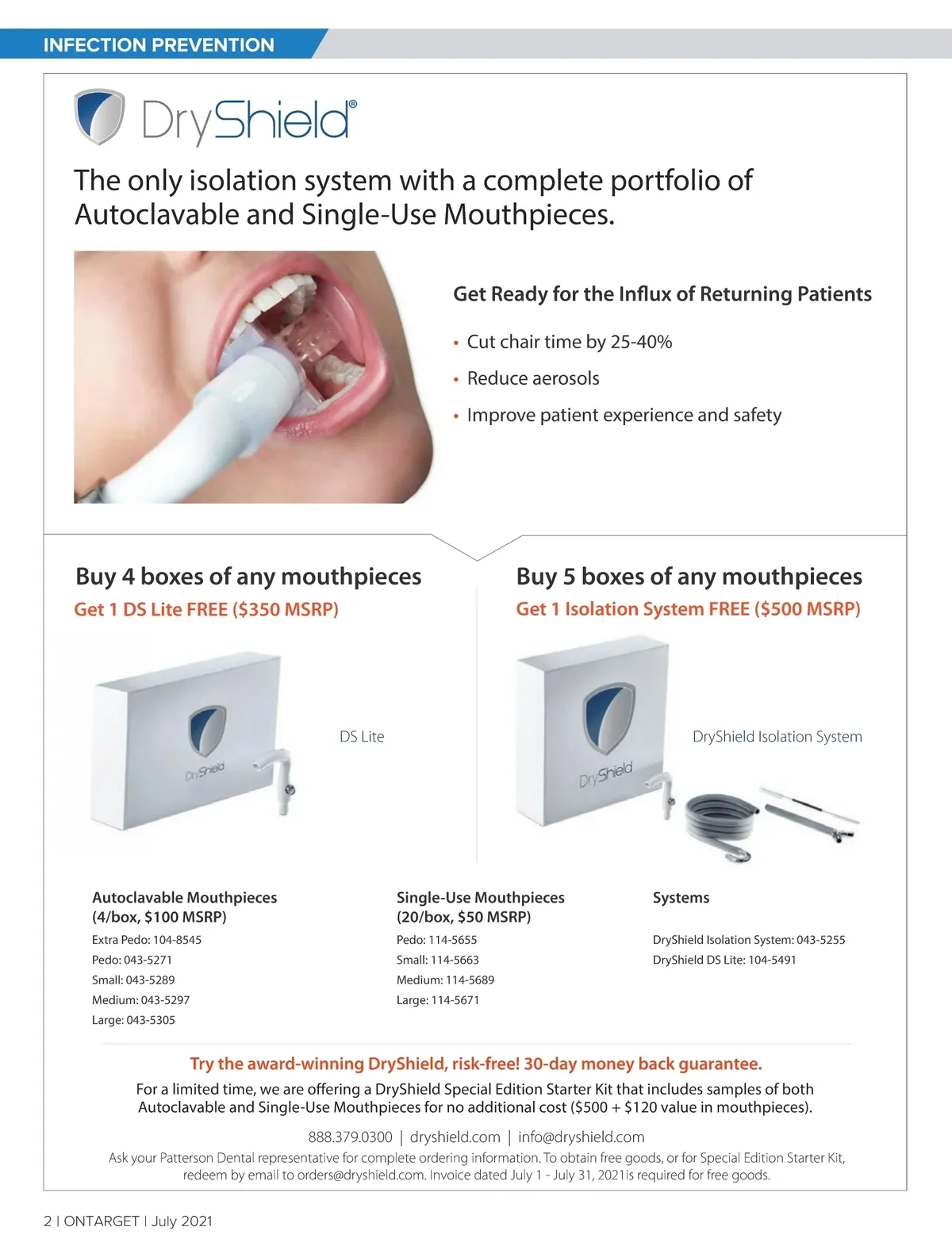 INFECTION PREVENTION

DryShield®

The only isolation system with a complete portfolio of Autoclavable and Single-Use Mouthpieces.

Get Ready for the Influx of Returning Patients

• Cut chair time by 25-40%
• Reduce aerosols
• Improve patient experience and safety

Buy 4 boxes of any mouthpieces
Get 1 DS Lite FREE ($350 MSRP)

DryShield

DS Lite

Buy 5 boxes of any mouthpieces
Get 1 Isolation System FREE ($500 MSRP)

DryShield

DryShield Isolation System

Autoclavable Mouthpieces (4/box, $100 MSRP)
Extra Pedo: 104-8545
Pedo: 043-5271
Small: 043-5289
Medium: 043-5297
Large: 043-5305

Single-Use Mouthpieces (20/box, $50 MSRP)
Pedo: 114-5655
Small: 114-5663
Medium: 114-5689
Large: 114-5671

Systems
DryShield Isolation System: 043-5255
DryShield DS Lite: 104-5491

Try the award-winning DryShield, risk-free! 30-day money back guarantee.
For a limited time, we are offering a DryShield Special Edition Starter Kit that includes samples of both Autoclavable and Single-Use Mouthpieces for no additional cost ($500 + $120 value in mouthpieces).

888.379.0300 | dryshield.com | info@dryshield.com
Ask your Patterson Dental representative for complete ordering information. To obtain free goods, or for Special Edition Starter Kit, redeem by email to orders@dryshield.com. Invoice dated July 1 - July 31, 2021is required for free goods.

2 | ONTARGET | July 2021