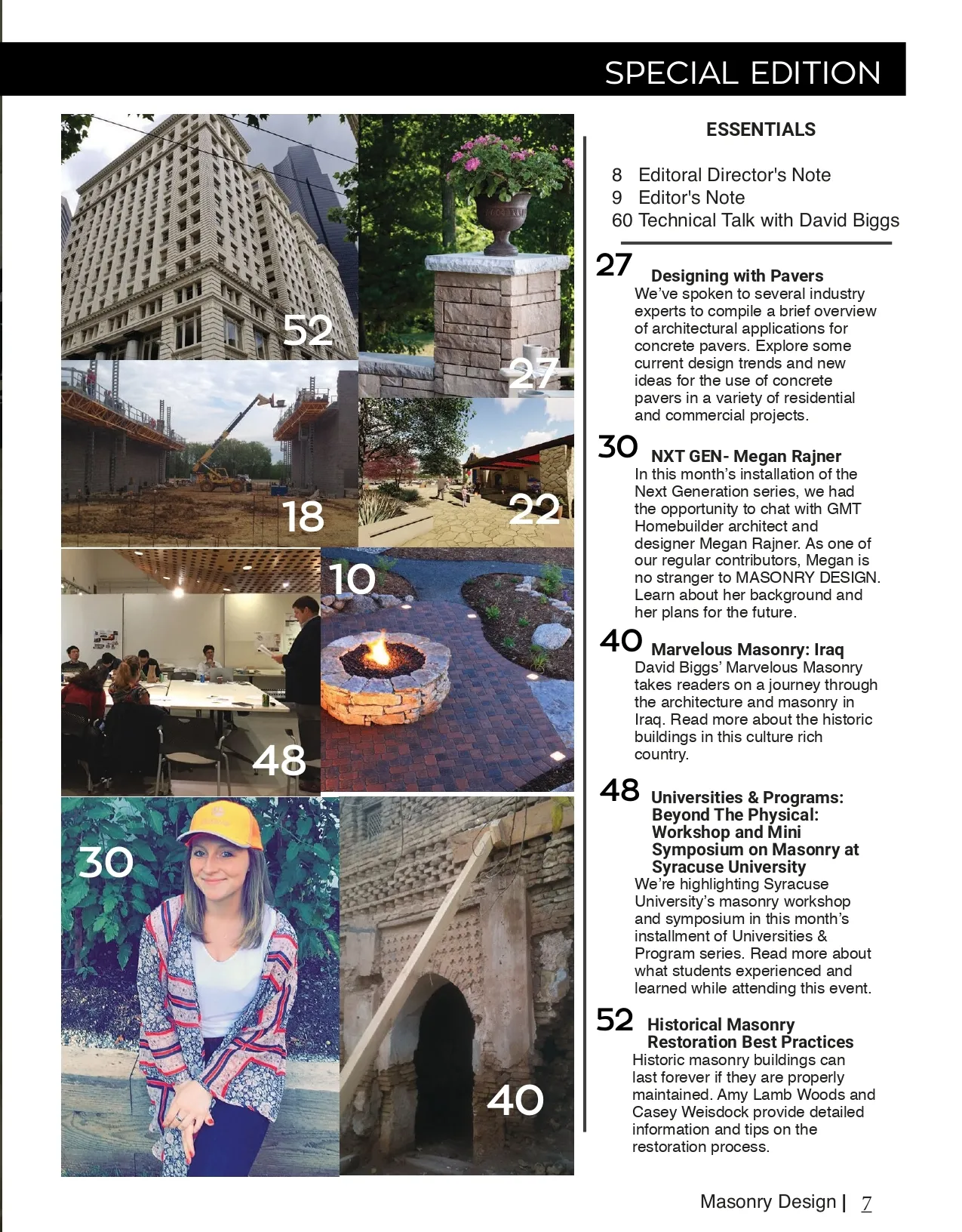 SPECIAL EDITION

52

27

18

22

10

48

30

40

ESSENTIALS

8 Editoral Director's Note
9 Editor's Note
60 Technical Talk with David Biggs

27 Designing with Pavers
We've spoken to several industry experts to compile a brief overview of architectural applications for concrete pavers. Explore some current design trends and new ideas for the use of concrete pavers in a variety of residential and commercial projects.

30 NXT GEN- Megan Rajner
In this month's installation of the Next Generation series, we had the opportunity to chat with GMT Homebuilder architect and designer Megan Rajner. As one of our regular contributors, Megan is no stranger to MASONRY DESIGN. Learn about her background and her plans for the future.

40 Marvelous Masonry: Iraq
David Biggs' Marvelous Masonry takes readers on a journey through the architecture and masonry in Iraq. Read more about the historic buildings in this culture rich country.

48 Universities & Programs: Beyond The Physical: Workshop and Mini Symposium on Masonry at Syracuse University
We're highlighting Syracuse University's masonry workshop and symposium in this month's installment of Universities & Program series. Read more about what students experienced and learned while attending this event.

52 Historical Masonry Restoration Best Practices
Historic masonry buildings can last forever if they are properly maintained. Amy Lamb Woods and Casey Weisdock provide detailed information and tips on the restoration process.

Masonry Design | 7