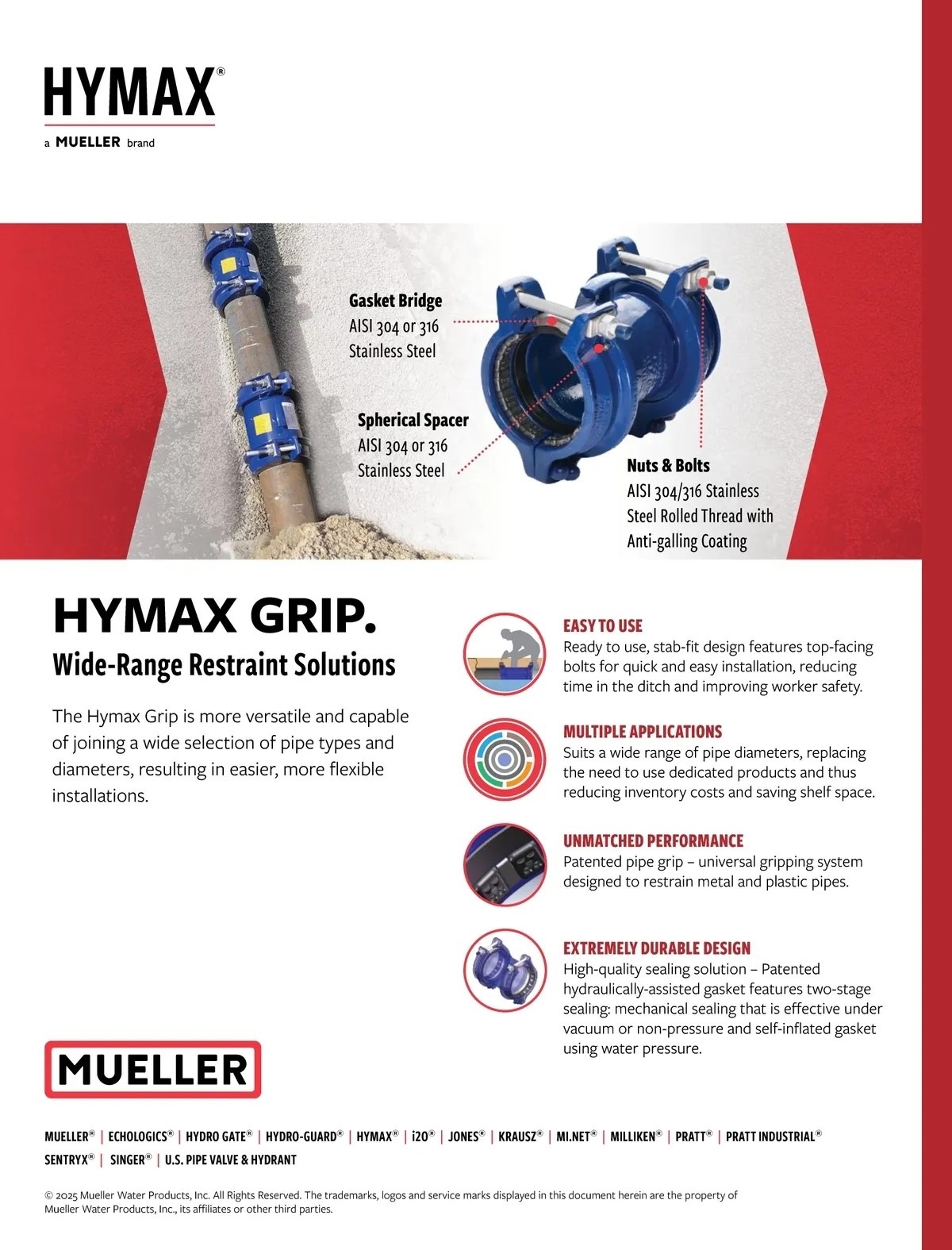 HYMAX®

a MUELLER brand

Gasket Bridge
AISI 304 or 316
Stainless Steel

Spherical Spacer
AISI 304 or 316
Stainless Steel

Nuts & Bolts
AISI 304/316 Stainless Steel Rolled Thread with Anti-galling Coating

HYMAX GRIP.
Wide-Range Restraint Solutions

The Hymax Grip is more versatile and capable of joining a wide selection of pipe types and diameters, resulting in easier, more flexible installations.

EASY TO USE
Ready to use, stab-fit design features top-facing bolts for quick and easy installation, reducing time in the ditch and improving worker safety.

MULTIPLE APPLICATIONS
Suits a wide range of pipe diameters, replacing the need to use dedicated products and thus reducing inventory costs and saving shelf space.

UNMATCHED PERFORMANCE
Patented pipe grip – universal gripping system designed to restrain metal and plastic pipes.

EXTREMELY DURABLE DESIGN
High-quality sealing solution – Patented hydraulically-assisted gasket features two-stage sealing: mechanical sealing that is effective under vacuum or non-pressure and self-inflated gasket using water pressure.

MUELLER

MUELLER® | ECHOLOGICS® | HYDRO GATE® | HYDRO-GUARD® | HYMAX® | i2O® | JONES® | KRAUSZ® | MI.NET® | MILLIKEN® | PRATT® | PRATT INDUSTRIAL® SENTRYX® | SINGER® | U.S. PIPE VALVE & HYDRANT

© 2025 Mueller Water Products, Inc. All Rights Reserved. The trademarks, logos and service marks displayed in this document herein are the property of Mueller Water Products, Inc., its affiliates or other third parties.