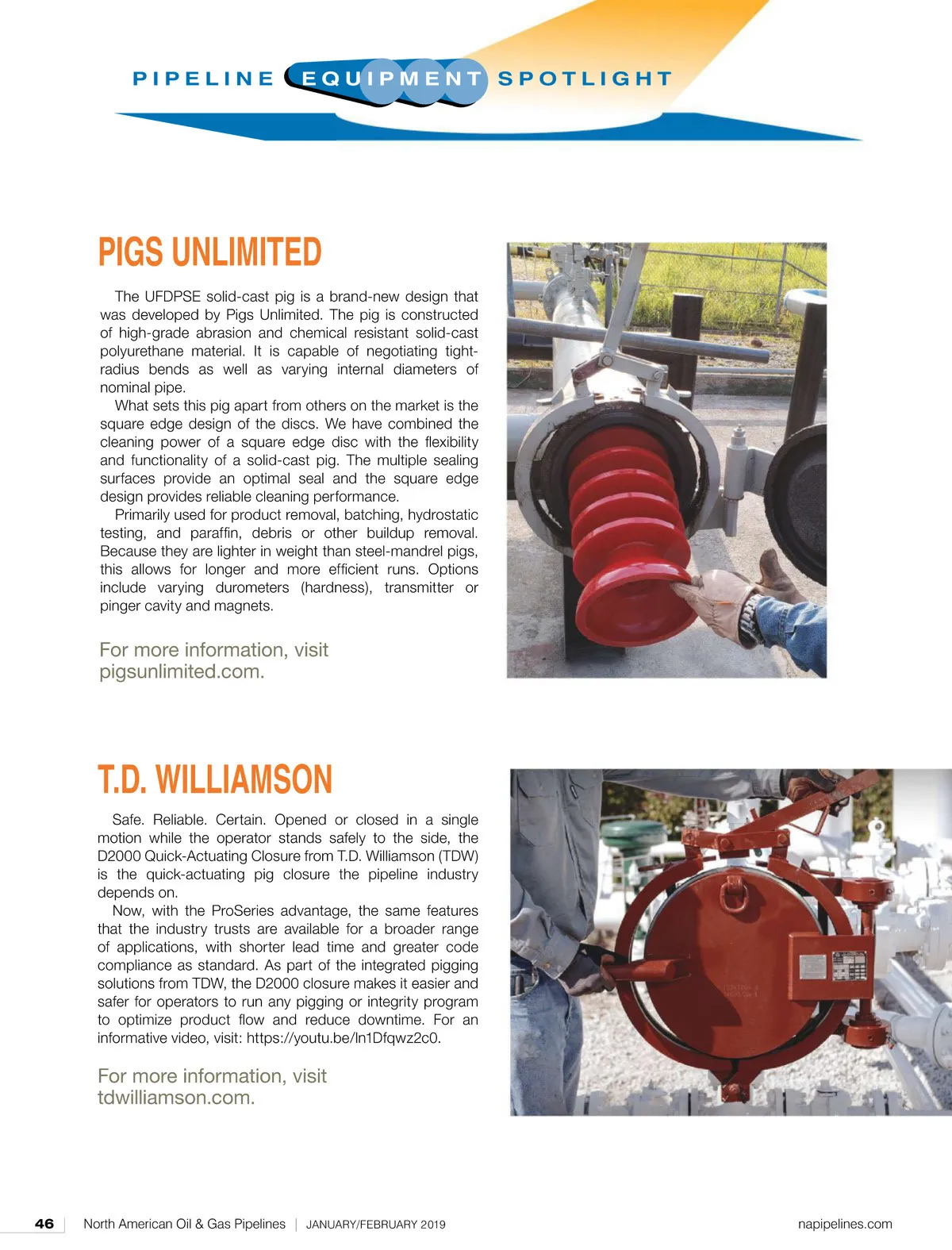 PIPELINE EQUIPMENT SPOTLIGHT

PIGS UNLIMITED

The UFDPSE solid-cast pig is a brand-new design that was developed by Pigs Unlimited. The pig is constructed of high-grade abrasion and chemical resistant solid-cast polyurethane material. It is capable of negotiating tight-radius bends as well as varying internal diameters of nominal pipe.

What sets this pig apart from others on the market is the square edge design of the discs. We have combined the cleaning power of a square edge disc with the flexibility and functionality of a solid-cast pig. The multiple sealing surfaces provide an optimal seal and the square edge design provides reliable cleaning performance.

Primarily used for product removal, batching, hydrostatic testing, and paraffin, debris or other buildup removal. Because they are lighter in weight than steel-mandrel pigs, this allows for longer and more efficient runs. Options include varying durometers (hardness), transmitter or pinger cavity and magnets.

For more information, visit pigsunlimited.com.

T.D. WILLIAMSON

Safe. Reliable. Certain. Opened or closed in a single motion while the operator stands safely to the side, the D2000 Quick-Actuating Closure from T.D. Williamson (TDW) is the quick-actuating pig closure the pipeline industry depends on.

Now, with the ProSeries advantage, the same features that the industry trusts are available for a broader range of applications, with shorter lead time and greater code compliance as standard. As part of the integrated pigging solutions from TDW, the D2000 closure makes it easier and safer for operators to run any pigging or integrity program to optimize product flow and reduce downtime. For an informative video, visit: https://youtu.be/ln1Dfqwz2c0.

For more information, visit tdwilliamson.com.

46 | North American Oil & Gas Pipelines | JANUARY/FEBRUARY 2019 napipelines.com