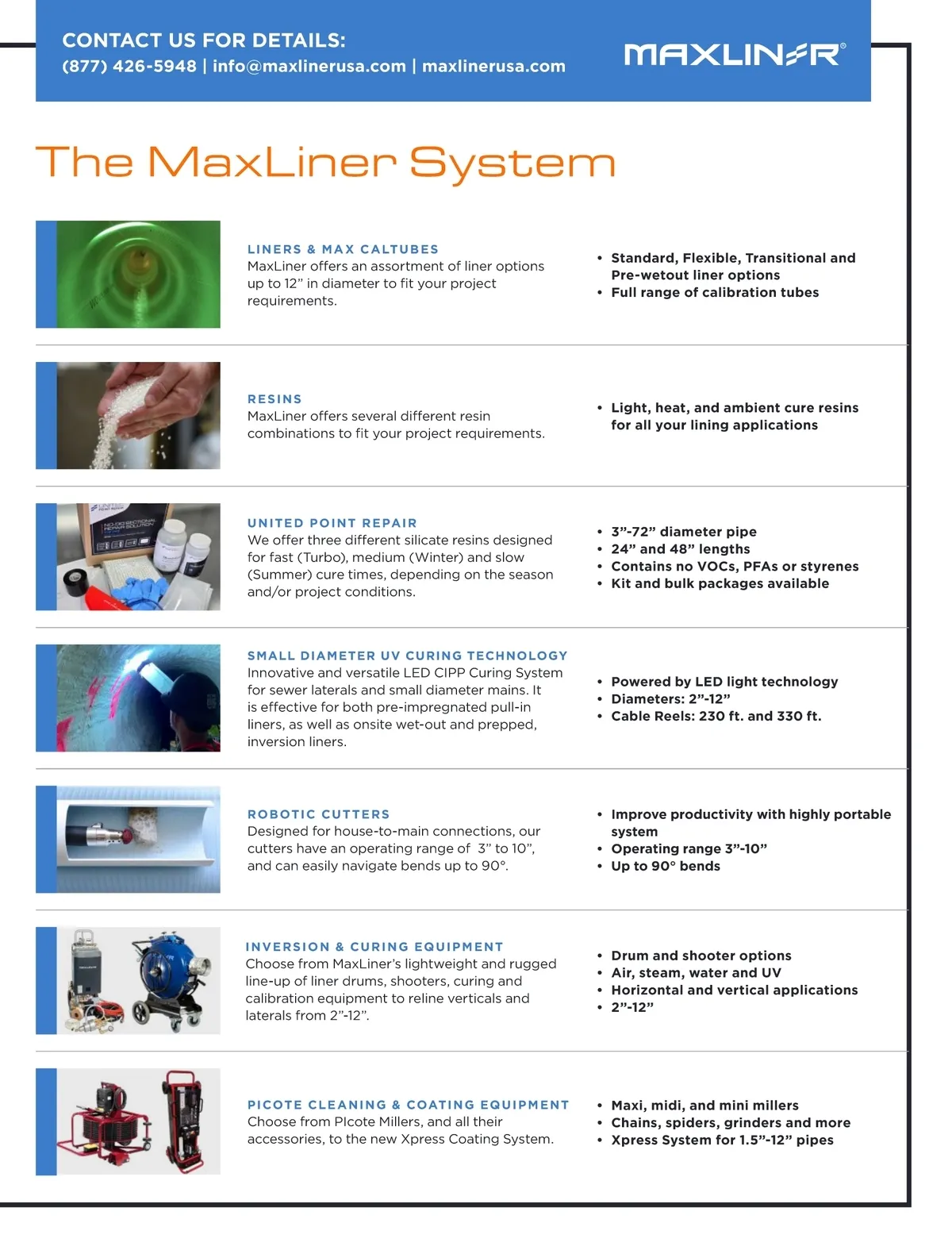 CONTACT US FOR DETAILS:
(877) 426-5948 | info@maxlinerusa.com | maxlinerusa.com

MAXLINER®

The MaxLiner System

LINERS & MAX CALTUBES
MaxLiner offers an assortment of liner options up to 12” in diameter to fit your project requirements.

• Standard, Flexible, Transitional and Pre-wetout liner options
• Full range of calibration tubes

RESINS
MaxLiner offers several different resin combinations to fit your project requirements.

• Light, heat, and ambient cure resins for all your lining applications

UNITED POINT REPAIR
We offer three different silicate resins designed for fast (Turbo), medium (Winter) and slow (Summer) cure times, depending on the season and/or project conditions.

• 3”-72” diameter pipe
• 24” and 48” lengths
• Contains no VOCs, PFAs or styrenes
• Kit and bulk packages available

SMALL DIAMETER UV CURING TECHNOLOGY
Innovative and versatile LED CIPP Curing System for sewer laterals and small diameter mains. It is effective for both pre-impregnated pull-in liners, as well as onsite wet-out and prepped, inversion liners.

• Powered by LED light technology
• Diameters: 2”-12”
• Cable Reels: 230 ft. and 330 ft.

ROBOTIC CUTTERS
Designed for house-to-main connections, our cutters have an operating range of 3” to 10”, and can easily navigate bends up to 90°.

• Improve productivity with highly portable system
• Operating range 3”-10”
• Up to 90° bends

INVERSION & CURING EQUIPMENT
Choose from MaxLiner’s lightweight and rugged line-up of liner drums, shooters, curing and calibration equipment to reline verticals and laterals from 2”-12”.

• Drum and shooter options
• Air, steam, water and UV
• Horizontal and vertical applications
• 2”-12”

PICOTE CLEANING & COATING EQUIPMENT
Choose from PIcote Millers, and all their accessories, to the new Xpress Coating System.

• Maxi, midi, and mini millers
• Chains, spiders, grinders and more
• Xpress System for 1.5”-12” pipes