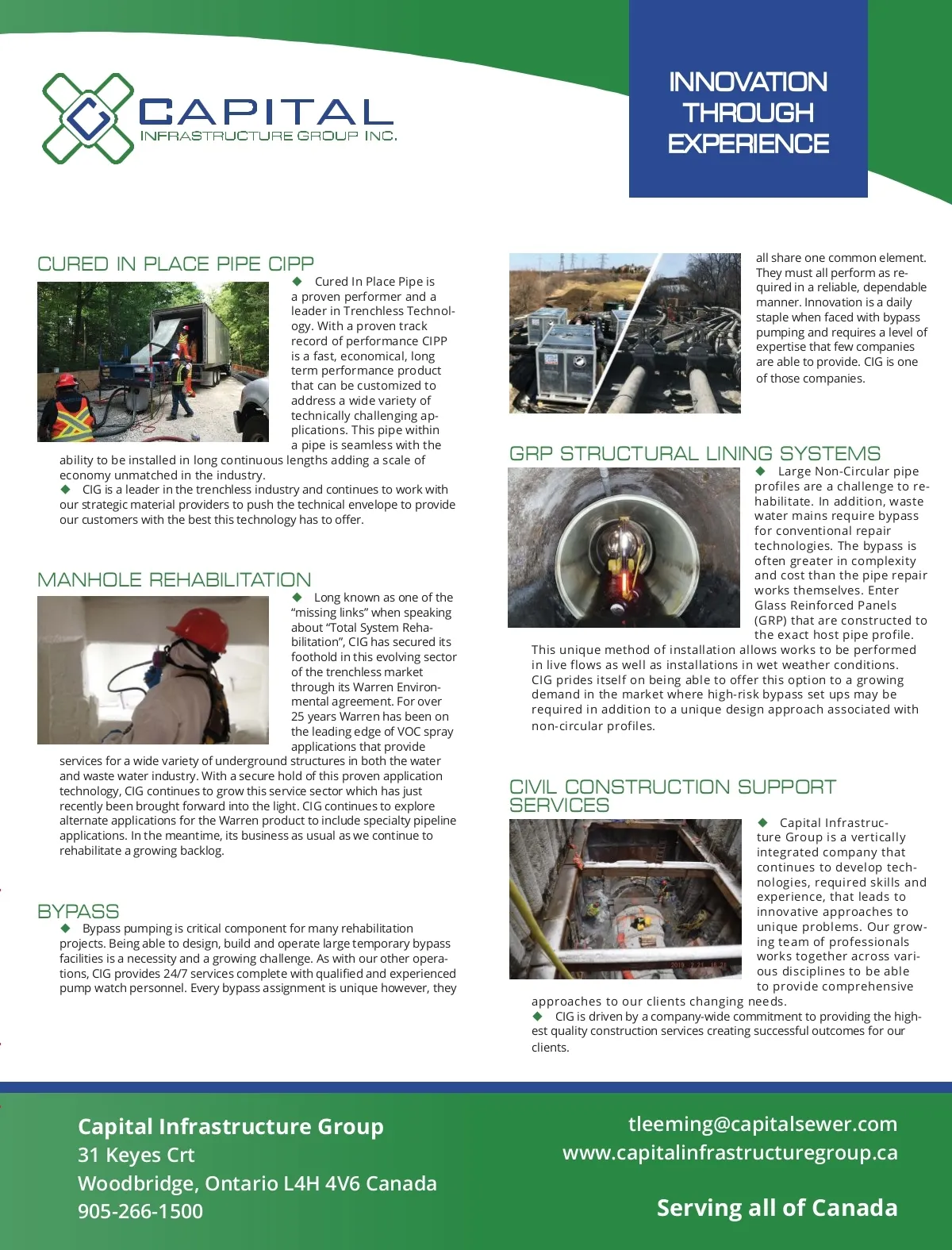 CAPITAL
INFRASTRUCTURE GROUP INC.

INNOVATION THROUGH EXPERIENCE

CURED IN PLACE PIPE CIPP

◆ Cured In Place Pipe is a proven performer and a leader in Trenchless Technology. With a proven track record of performance CIPP is a fast, economical, long term performance product that can be customized to address a wide variety of technically challenging applications. This pipe within a pipe is seamless with the ability to be installed in long continuous lengths adding a scale of economy unmatched in the industry.

◆ CIG is a leader in the trenchless industry and continues to work with our strategic material providers to push the technical envelope to provide our customers with the best this technology has to offer.

MANHOLE REHABILITATION

◆ Long known as one of the “missing links” when speaking about “Total System Rehabilitation”, CIG has secured its foothold in this evolving sector of the trenchless market through its Warren Environmental agreement. For over 25 years Warren has been on the leading edge of VOC spray applications that provide services for a wide variety of underground structures in both the water and waste water industry. With a secure hold of this proven application technology, CIG continues to grow this service sector which has just recently been brought forward into the light. CIG continues to explore alternate applications for the Warren product to include specialty pipeline applications. In the meantime, its business as usual as we continue to rehabilitate a growing backlog.

BYPASS

◆ Bypass pumping is critical component for many rehabilitation projects. Being able to design, build and operate large temporary bypass facilities is a necessity and a growing challenge. As with our other operations, CIG provides 24/7 services complete with qualified and experienced pump watch personnel. Every bypass assignment is unique however, they all share one common element. They must all perform as required in a reliable, dependable manner. Innovation is a daily staple when faced with bypass pumping and requires a level of expertise that few companies are able to provide. CIG is one of those companies.

GRP STRUCTURAL LINING SYSTEMS

◆ Large Non-Circular pipe profiles are a challenge to rehabilitate. In addition, waste water mains require bypass for conventional repair technologies. The bypass is often greater in complexity and cost than the pipe repair works themselves. Enter Glass Reinforced Panels (GRP) that are constructed to the exact host pipe profile. This unique method of installation allows works to be performed in live flows as well as installations in wet weather conditions. CIG prides itself on being able to offer this option to a growing demand in the market where high-risk bypass set ups may be required in addition to a unique design approach associated with non-circular profiles.

CIVIL CONSTRUCTION SUPPORT SERVICES

◆ Capital Infrastructure Group is a vertically integrated company that continues to develop technologies, required skills and experience, that leads to innovative approaches to unique problems. Our growing team of professionals works together across various disciplines to be able to provide comprehensive approaches to our clients changing needs.

◆ CIG is driven by a company-wide commitment to providing the highest quality construction services creating successful outcomes for our clients.

Capital Infrastructure Group
31 Keyes Crt
Woodbridge, Ontario L4H 4V6 Canada
905-266-1500

tleeming@capitalsewer.com
www.capitalinfrastructuregroup.ca

Serving all of Canada