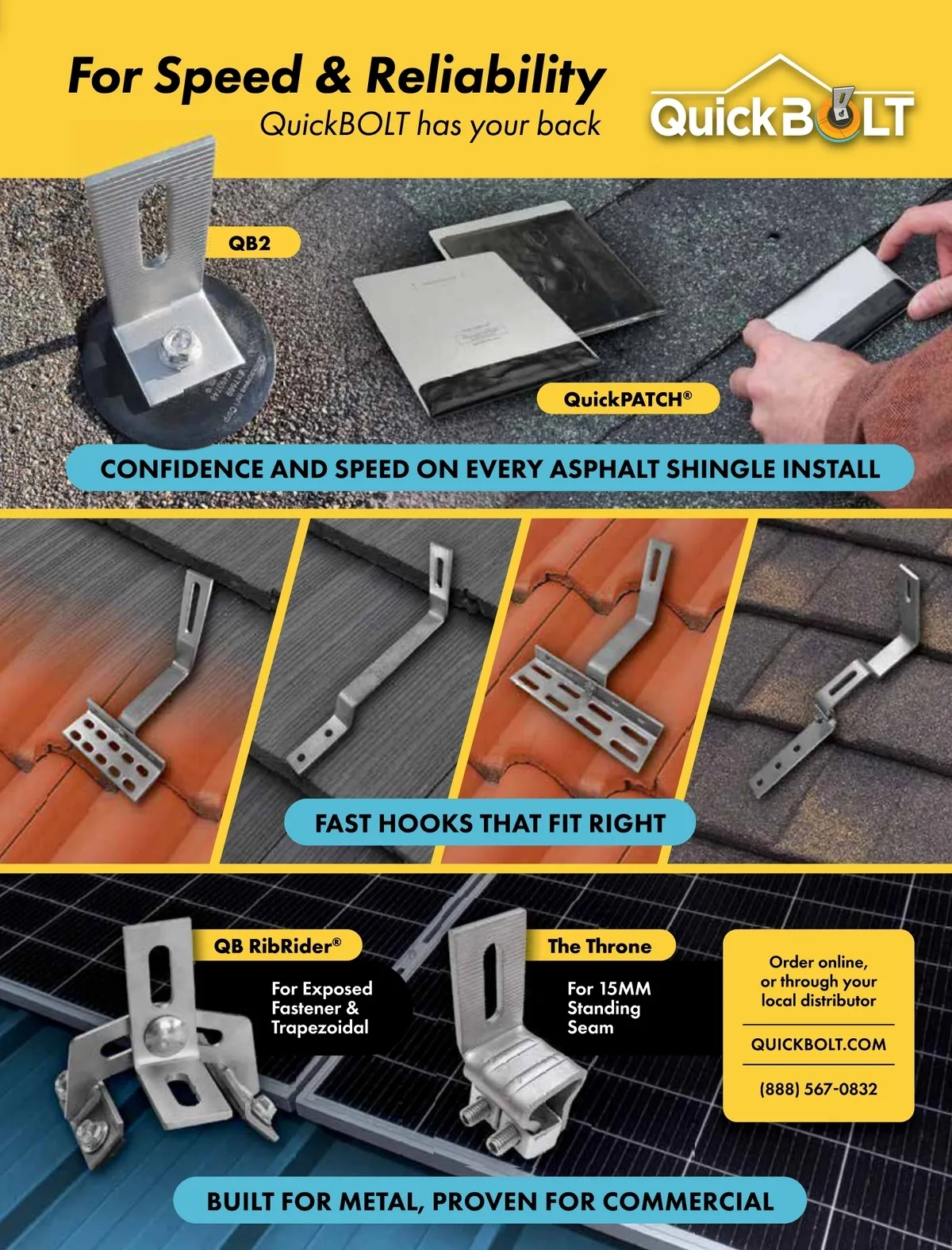 For Speed & Reliability
QuickBOLT has your back

QuickBOLT

QB2

QuickPATCH®

CONFIDENCE AND SPEED ON EVERY ASPHALT SHINGLE INSTALL

FAST HOOKS THAT FIT RIGHT

QB RibRider®

For Exposed Fastener & Trapezoidal

The Throne

For 15MM Standing Seam

Order online, or through your local distributor

QUICKBOLT.COM

(888) 567-0832

BUILT FOR METAL, PROVEN FOR COMMERCIAL