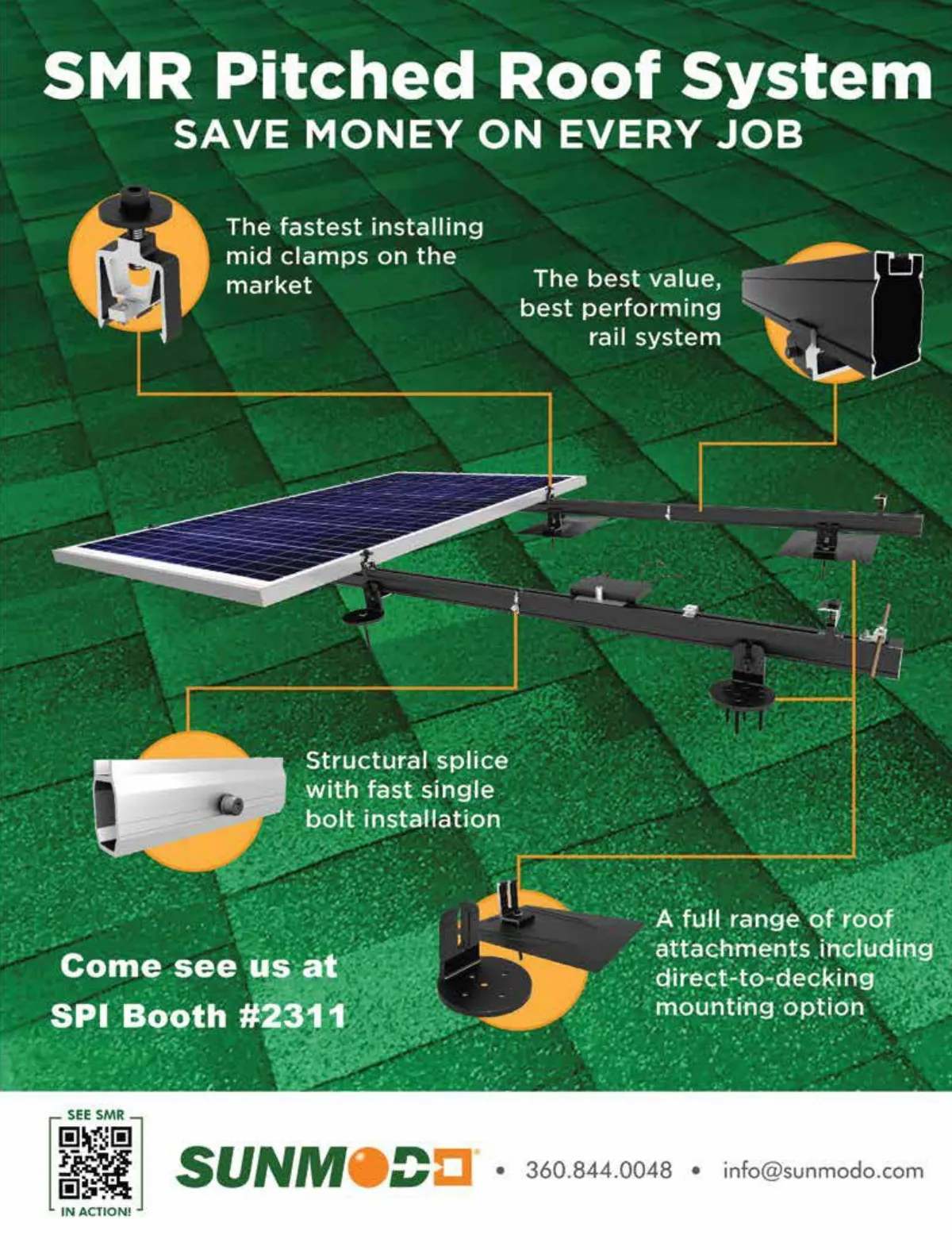 SMR Pitched Roof System
SAVE MONEY ON EVERY JOB

The fastest installing mid clamps on the market

The best value, best performing rail system

Structural splice with fast single bolt installation

A full range of roof attachments including direct-to-decking mounting option

Come see us at
SPI Booth #2311

SEE SMR
IN ACTION!

SUNMODO • 360.844.0048 • info@sunmodo.com