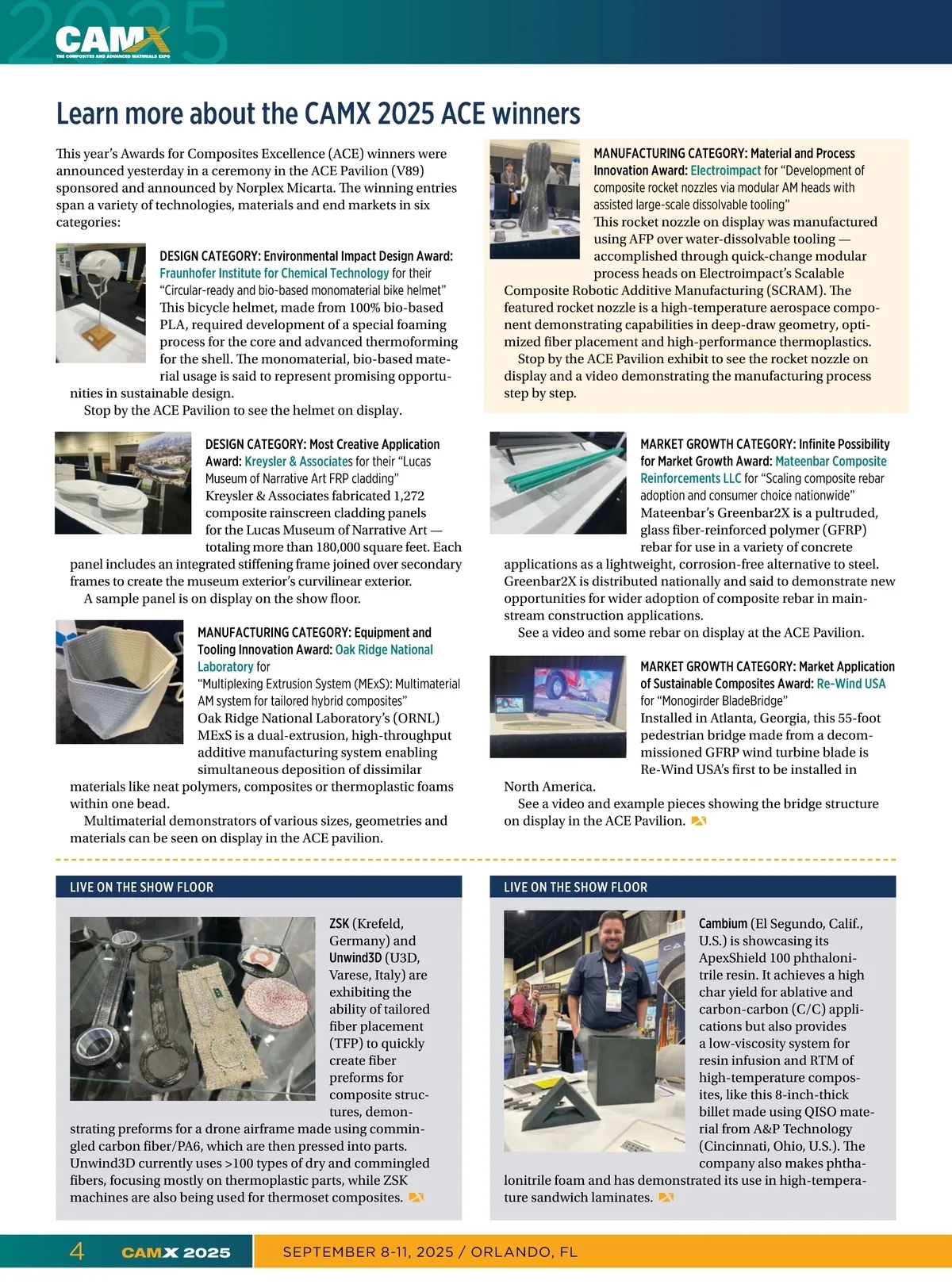 2025
CAMX
THE COMPOSITES AND ADVANCED MATERIALS EXPO

Learn more about the CAMX 2025 ACE winners

This year's Awards for Composites Excellence (ACE) winners were announced yesterday in a ceremony in the ACE Pavilion (V89) sponsored and announced by Norplex Micarta. The winning entries span a variety of technologies, materials and end markets in six categories:

DESIGN CATEGORY: Environmental Impact Design Award: Fraunhofer Institute for Chemical Technology for their "Circular-ready and bio-based monomaterial bike helmet"
This bicycle helmet, made from 100% bio-based PLA, required development of a special foaming process for the core and advanced thermoforming for the shell. The monomaterial, bio-based material usage is said to represent promising opportunities in sustainable design.
Stop by the ACE Pavilion to see the helmet on display.

DESIGN CATEGORY: Most Creative Application Award: Kreysler & Associates for their "Lucas Museum of Narrative Art FRP cladding"
Kreysler & Associates fabricated 1,272 composite rainscreen cladding panels for the Lucas Museum of Narrative Art — totaling more than 180,000 square feet. Each panel includes an integrated stiffening frame joined over secondary frames to create the museum exterior's curvilinear exterior.
A sample panel is on display on the show floor.

MANUFACTURING CATEGORY: Equipment and Tooling Innovation Award: Oak Ridge National Laboratory for "Multiplexing Extrusion System (MExS): Multimaterial AM system for tailored hybrid composites"
Oak Ridge National Laboratory's (ORNL) MExS is a dual-extrusion, high-throughput additive manufacturing system enabling simultaneous deposition of dissimilar materials like neat polymers, composites or thermoplastic foams within one bead.
Multimaterial demonstrators of various sizes, geometries and materials can be seen on display in the ACE pavilion.

MANUFACTURING CATEGORY: Material and Process Innovation Award: Electroimpact for "Development of composite rocket nozzles via modular AM heads with assisted large-scale dissolvable tooling"
This rocket nozzle on display was manufactured using AFP over water-dissolvable tooling — accomplished through quick-change modular process heads on Electroimpact's Scalable Composite Robotic Additive Manufacturing (SCRAM). The featured rocket nozzle is a high-temperature aerospace component demonstrating capabilities in deep-draw geometry, optimized fiber placement and high-performance thermoplastics.
Stop by the ACE Pavilion exhibit to see the rocket nozzle on display and a video demonstrating the manufacturing process step by step.

MARKET GROWTH CATEGORY: Infinite Possibility for Market Growth Award: Mateenbar Composite Reinforcements LLC for "Scaling composite rebar adoption and consumer choice nationwide"
Mateenbar's Greenbar2X is a pultruded, glass fiber-reinforced polymer (GFRP) rebar for use in a variety of concrete applications as a lightweight, corrosion-free alternative to steel. Greenbar2X is distributed nationally and said to demonstrate new opportunities for wider adoption of composite rebar in mainstream construction applications.
See a video and some rebar on display at the ACE Pavilion.

MARKET GROWTH CATEGORY: Market Application of Sustainable Composites Award: Re-Wind USA for "Monogirder BladeBridge"
Installed in Atlanta, Georgia, this 55-foot pedestrian bridge made from a decommissioned GFRP wind turbine blade is Re-Wind USA's first to be installed in North America.
See a video and example pieces showing the bridge structure on display in the ACE Pavilion.

LIVE ON THE SHOW FLOOR

ZSK (Krefeld, Germany) and Unwind3D (U3D, Varese, Italy) are exhibiting the ability of tailored fiber placement (TFP) to quickly create fiber preforms for composite structures, demonstrating preforms for a drone airframe made using commingled carbon fiber/PA6, which are then pressed into parts. Unwind3D currently uses >100 types of dry and commingled fibers, focusing mostly on thermoplastic parts, while ZSK machines are also being used for thermoset composites.

LIVE ON THE SHOW FLOOR

Cambium (El Segundo, Calif., U.S.) is showcasing its ApexShield 100 phthalonitrile resin. It achieves a high char yield for ablative and carbon-carbon (C/C) applications but also provides a low-viscosity system for resin infusion and RTM of high-temperature composites, like this 8-inch-thick billet made using QISO material from A&P Technology (Cincinnati, Ohio, U.S.). The company also makes phthalonitrile foam and has demonstrated its use in high-temperature sandwich laminates.

4 CAMX 2025 SEPTEMBER 8-11, 2025 / ORLANDO, FL