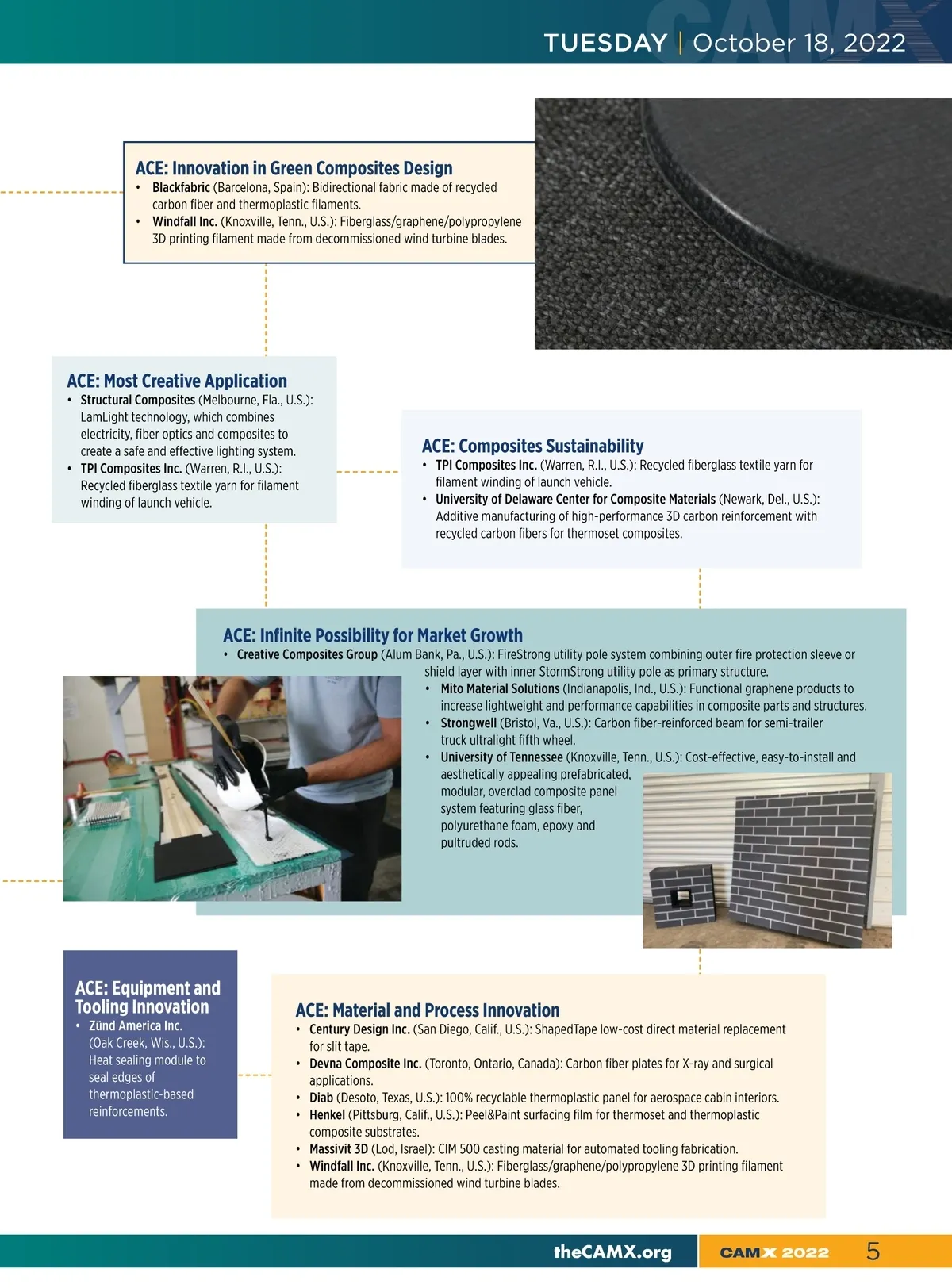 TUESDAY | October 18, 2022

ACE: Innovation in Green Composites Design
• Blackfabric (Barcelona, Spain): Bidirectional fabric made of recycled carbon fiber and thermoplastic filaments.
• Windfall Inc. (Knoxville, Tenn., U.S.): Fiberglass/graphene/polypropylene 3D printing filament made from decommissioned wind turbine blades.

ACE: Most Creative Application
• Structural Composites (Melbourne, Fla., U.S.): LamLight technology, which combines electricity, fiber optics and composites to create a safe and effective lighting system.
• TPI Composites Inc. (Warren, R.I., U.S.): Recycled fiberglass textile yarn for filament winding of launch vehicle.

ACE: Composites Sustainability
• TPI Composites Inc. (Warren, R.I., U.S.): Recycled fiberglass textile yarn for filament winding of launch vehicle.
• University of Delaware Center for Composite Materials (Newark, Del., U.S.): Additive manufacturing of high-performance 3D carbon reinforcement with recycled carbon fibers for thermoset composites.

ACE: Infinite Possibility for Market Growth
• Creative Composites Group (Alum Bank, Pa., U.S.): FireStrong utility pole system combining outer fire protection sleeve or shield layer with inner StormStrong utility pole as primary structure.
• Mito Material Solutions (Indianapolis, Ind., U.S.): Functional graphene products to increase lightweight and performance capabilities in composite parts and structures.
• Strongwell (Bristol, Va., U.S.): Carbon fiber-reinforced beam for semi-trailer truck ultralight fifth wheel.
• University of Tennessee (Knoxville, Tenn., U.S.): Cost-effective, easy-to-install and aesthetically appealing prefabricated, modular, overclad composite panel system featuring glass fiber, polyurethane foam, epoxy and pultruded rods.

ACE: Equipment and Tooling Innovation
• Zünd America Inc. (Oak Creek, Wis., U.S.): Heat sealing module to seal edges of thermoplastic-based reinforcements.

ACE: Material and Process Innovation
• Century Design Inc. (San Diego, Calif., U.S.): ShapedTape low-cost direct material replacement for slit tape.
• Devna Composite Inc. (Toronto, Ontario, Canada): Carbon fiber plates for X-ray and surgical applications.
• Diab (Desoto, Texas, U.S.): 100% recyclable thermoplastic panel for aerospace cabin interiors.
• Henkel (Pittsburg, Calif., U.S.): Peel&Paint surfacing film for thermoset and thermoplastic composite substrates.
• Massivit 3D (Lod, Israel): CIM 500 casting material for automated tooling fabrication.
• Windfall Inc. (Knoxville, Tenn., U.S.): Fiberglass/graphene/polypropylene 3D printing filament made from decommissioned wind turbine blades.

theCAMX.org CAMX 2022 5