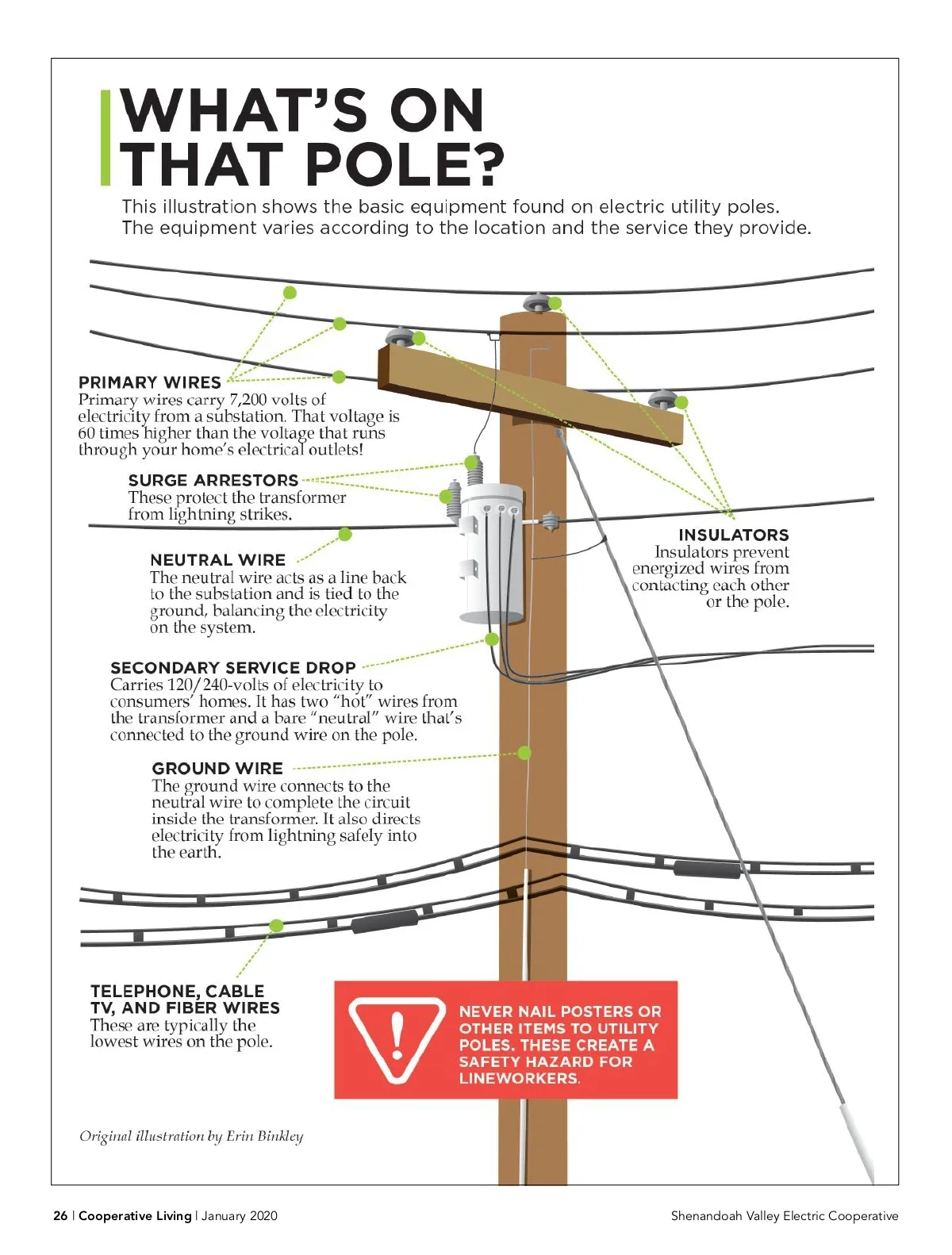 WHAT'S ON THAT POLE?

This illustration shows the basic equipment found on electric utility poles. The equipment varies according to the location and the service they provide.

PRIMARY WIRES
Primary wires carry 7,200 volts of electricity from a substation. That voltage is 60 times higher than the voltage that runs through your home's electrical outlets!

SURGE ARRESTORS
These protect the transformer from lightning strikes.

NEUTRAL WIRE
The neutral wire acts as a line back to the substation and is tied to the ground, balancing the electricity on the system.

INSULATORS
Insulators prevent energized wires from contacting each other or the pole.

SECONDARY SERVICE DROP
Carries 120/240-volts of electricity to consumers' homes. It has two "hot" wires from the transformer and a bare "neutral" wire that's connected to the ground wire on the pole.

GROUND WIRE
The ground wire connects to the neutral wire to complete the circuit inside the transformer. It also directs electricity from lightning safely into the earth.

TELEPHONE, CABLE TV, AND FIBER WIRES
These are typically the lowest wires on the pole.

NEVER NAIL POSTERS OR OTHER ITEMS TO UTILITY POLES. THESE CREATE A SAFETY HAZARD FOR LINEWORKERS.

Original illustration by Erin Binkley

26 | Cooperative Living | January 2020

Shenandoah Valley Electric Cooperative