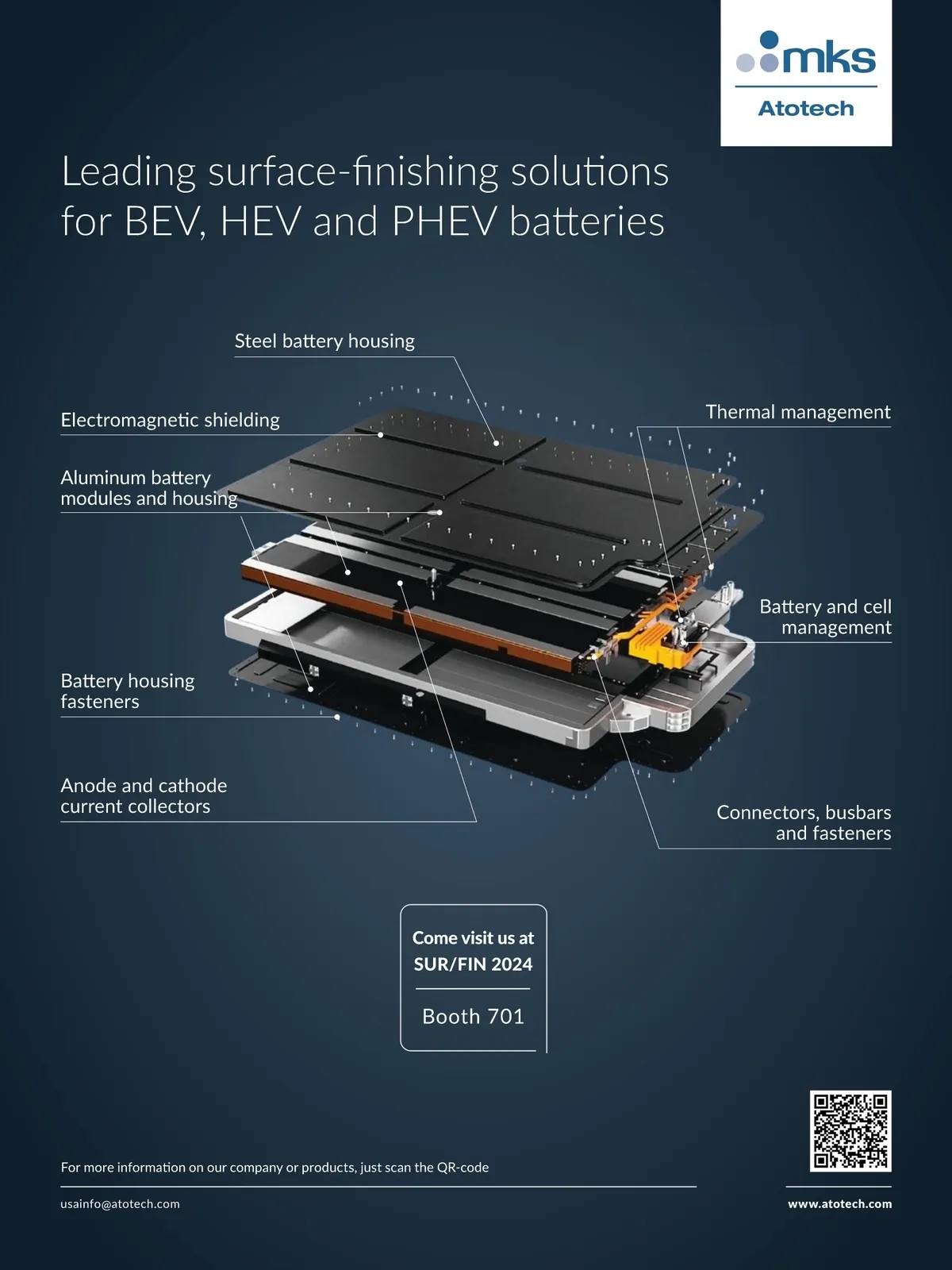 mks
Atotech

Leading surface-finishing solutions for BEV, HEV and PHEV batteries

Steel battery housing

Electromagnetic shielding

Thermal management

Aluminum battery modules and housing

Battery and cell management

Battery housing fasteners

Anode and cathode current collectors

Connectors, busbars and fasteners

Come visit us at SUR/FIN 2024

Booth 701

For more information on our company or products, just scan the QR-code

usainfo@atotech.com

www.atotech.com