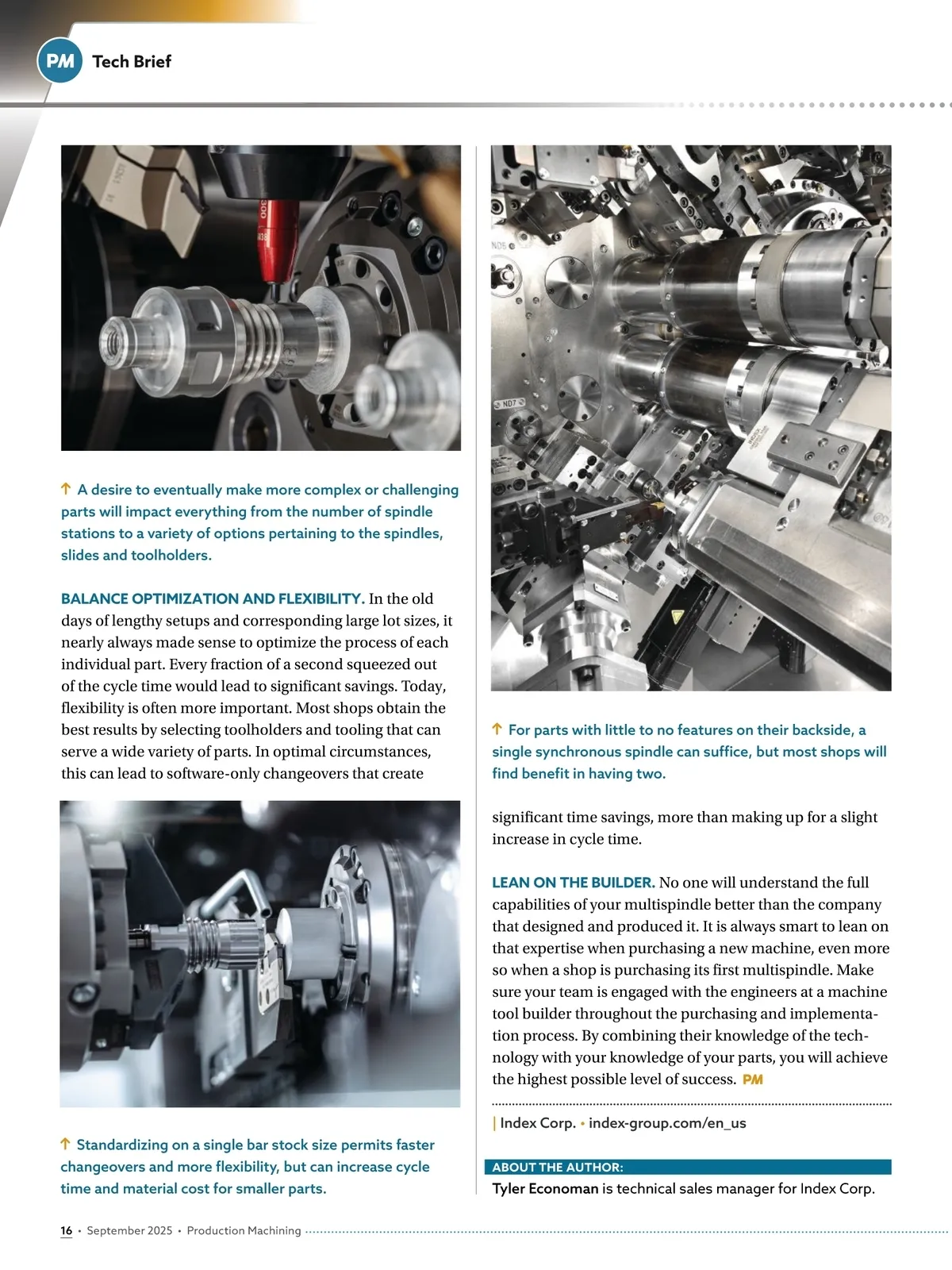 PM Tech Brief

↑ A desire to eventually make more complex or challenging parts will impact everything from the number of spindle stations to a variety of options pertaining to the spindles, slides and toolholders.

BALANCE OPTIMIZATION AND FLEXIBILITY. In the old days of lengthy setups and corresponding large lot sizes, it nearly always made sense to optimize the process of each individual part. Every fraction of a second squeezed out of the cycle time would lead to significant savings. Today, flexibility is often more important. Most shops obtain the best results by selecting toolholders and tooling that can serve a wide variety of parts. In optimal circumstances, this can lead to software-only changeovers that create

↑ Standardizing on a single bar stock size permits faster changeovers and more flexibility, but can increase cycle time and material cost for smaller parts.

↑ For parts with little to no features on their backside, a single synchronous spindle can suffice, but most shops will find benefit in having two.

significant time savings, more than making up for a slight increase in cycle time.

LEAN ON THE BUILDER. No one will understand the full capabilities of your multispindle better than the company that designed and produced it. It is always smart to lean on that expertise when purchasing a new machine, even more so when a shop is purchasing its first multispindle. Make sure your team is engaged with the engineers at a machine tool builder throughout the purchasing and implementation process. By combining their knowledge of the technology with your knowledge of your parts, you will achieve the highest possible level of success. PM

| Index Corp. • index-group.com/en_us

ABOUT THE AUTHOR:
Tyler Economan is technical sales manager for Index Corp.

16 • September 2025 • Production Machining