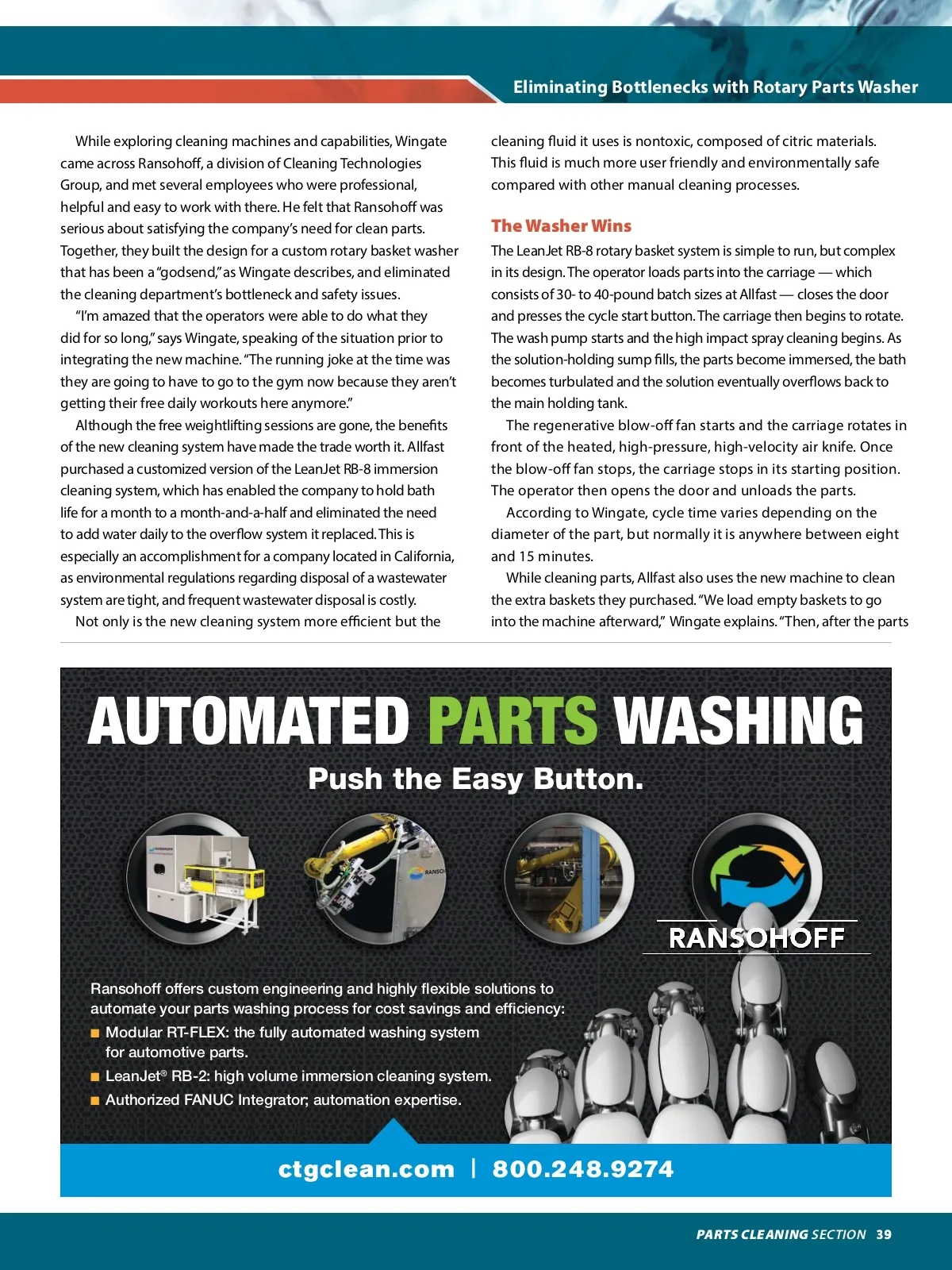 Eliminating Bottlenecks with Rotary Parts Washer

While exploring cleaning machines and capabilities, Wingate came across Ransohoff, a division of Cleaning Technologies Group, and met several employees who were professional, helpful and easy to work with there. He felt that Ransohoff was serious about satisfying the company's need for clean parts. Together, they built the design for a custom rotary basket washer that has been a "godsend," as Wingate describes, and eliminated the cleaning department's bottleneck and safety issues.

"I'm amazed that the operators were able to do what they did for so long," says Wingate, speaking of the situation prior to integrating the new machine. "The running joke at the time was they are going to have to go to the gym now because they aren't getting their free daily workouts here anymore."

Although the free weightlifting sessions are gone, the benefits of the new cleaning system have made the trade worth it. Allfast purchased a customized version of the LeanJet RB-8 immersion cleaning system, which has enabled the company to hold bath life for a month to a month-and-a-half and eliminated the need to add water daily to the overflow system it replaced. This is especially an accomplishment for a company located in California, as environmental regulations regarding disposal of a wastewater system are tight, and frequent wastewater disposal is costly.

Not only is the new cleaning system more efficient but the cleaning fluid it uses is nontoxic, composed of citric materials. This fluid is much more user friendly and environmentally safe compared with other manual cleaning processes.

The Washer Wins

The LeanJet RB-8 rotary basket system is simple to run, but complex in its design. The operator loads parts into the carriage — which consists of 30- to 40-pound batch sizes at Allfast — closes the door and presses the cycle start button. The carriage then begins to rotate. The wash pump starts and the high impact spray cleaning begins. As the solution-holding sump fills, the parts become immersed, the bath becomes turbulated and the solution eventually overflows back to the main holding tank.

The regenerative blow-off fan starts and the carriage rotates in front of the heated, high-pressure, high-velocity air knife. Once the blow-off fan stops, the carriage stops in its starting position. The operator then opens the door and unloads the parts.

According to Wingate, cycle time varies depending on the diameter of the part, but normally it is anywhere between eight and 15 minutes.

While cleaning parts, Allfast also uses the new machine to clean the extra baskets they purchased. "We load empty baskets to go into the machine afterward," Wingate explains. "Then, after the parts

AUTOMATED PARTS WASHING
Push the Easy Button.

RANSOHOFF

Ransohoff offers custom engineering and highly flexible solutions to automate your parts washing process for cost savings and efficiency:
■ Modular RT-FLEX: the fully automated washing system for automotive parts.
■ LeanJet® RB-2: high volume immersion cleaning system.
■ Authorized FANUC Integrator; automation expertise.

ctgclean.com | 800.248.9274

PARTS CLEANING SECTION 39