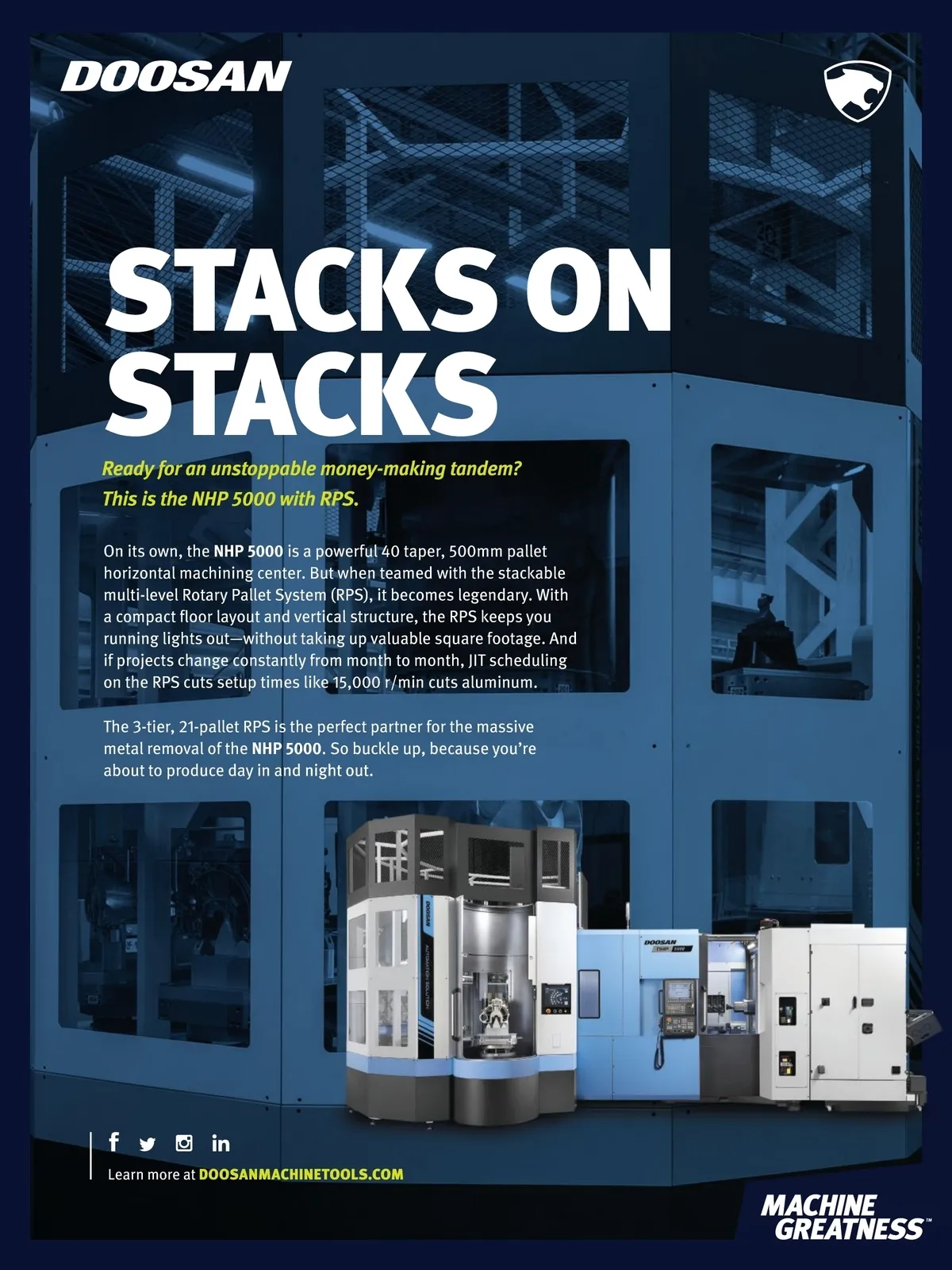 DOOSAN

STACKS ON STACKS

Ready for an unstoppable money-making tandem? This is the NHP 5000 with RPS.

On its own, the NHP 5000 is a powerful 40 taper, 500mm pallet horizontal machining center. But when teamed with the stackable multi-level Rotary Pallet System (RPS), it becomes legendary. With a compact floor layout and vertical structure, the RPS keeps you running lights out—without taking up valuable square footage. And if projects change constantly from month to month, JIT scheduling on the RPS cuts setup times like 15,000 r/min cuts aluminum.

The 3-tier, 21-pallet RPS is the perfect partner for the massive metal removal of the NHP 5000. So buckle up, because you're about to produce day in and night out.

DOOSAN
AUTOMATION SOLUTION
DOOSAN
NHP 5000

Learn more at DOOSANMACHINETOOLS.COM

MACHINE GREATNESS™