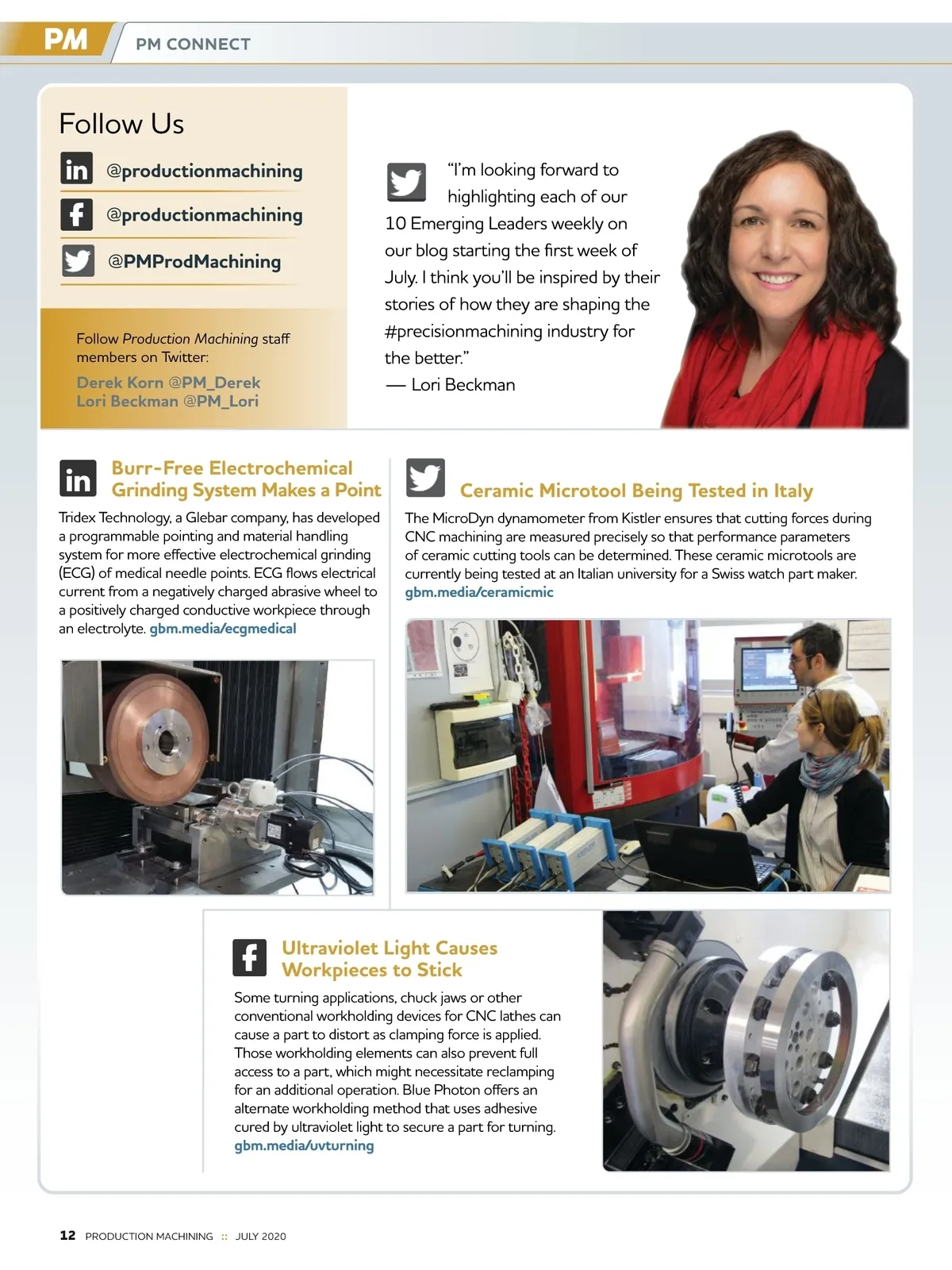 PM PM CONNECT

Follow Us

@productionmachining

@productionmachining

@PMProdMachining

Follow Production Machining staff members on Twitter:

Derek Korn @PM_Derek
Lori Beckman @PM_Lori

"I'm looking forward to highlighting each of our 10 Emerging Leaders weekly on our blog starting the first week of July. I think you'll be inspired by their stories of how they are shaping the #precisionmachining industry for the better."
— Lori Beckman

Burr-Free Electrochemical Grinding System Makes a Point

Tridex Technology, a Glebar company, has developed a programmable pointing and material handling system for more effective electrochemical grinding (ECG) of medical needle points. ECG flows electrical current from a negatively charged abrasive wheel to a positively charged conductive workpiece through an electrolyte. gbm.media/ecgmedical

Ceramic Microtool Being Tested in Italy

The MicroDyn dynamometer from Kistler ensures that cutting forces during CNC machining are measured precisely so that performance parameters of ceramic cutting tools can be determined. These ceramic microtools are currently being tested at an Italian university for a Swiss watch part maker. gbm.media/ceramicmic

Ultraviolet Light Causes Workpieces to Stick

Some turning applications, chuck jaws or other conventional workholding devices for CNC lathes can cause a part to distort as clamping force is applied. Those workholding elements can also prevent full access to a part, which might necessitate reclamping for an additional operation. Blue Photon offers an alternate workholding method that uses adhesive cured by ultraviolet light to secure a part for turning. gbm.media/uvturning

12 PRODUCTION MACHINING :: JULY 2020