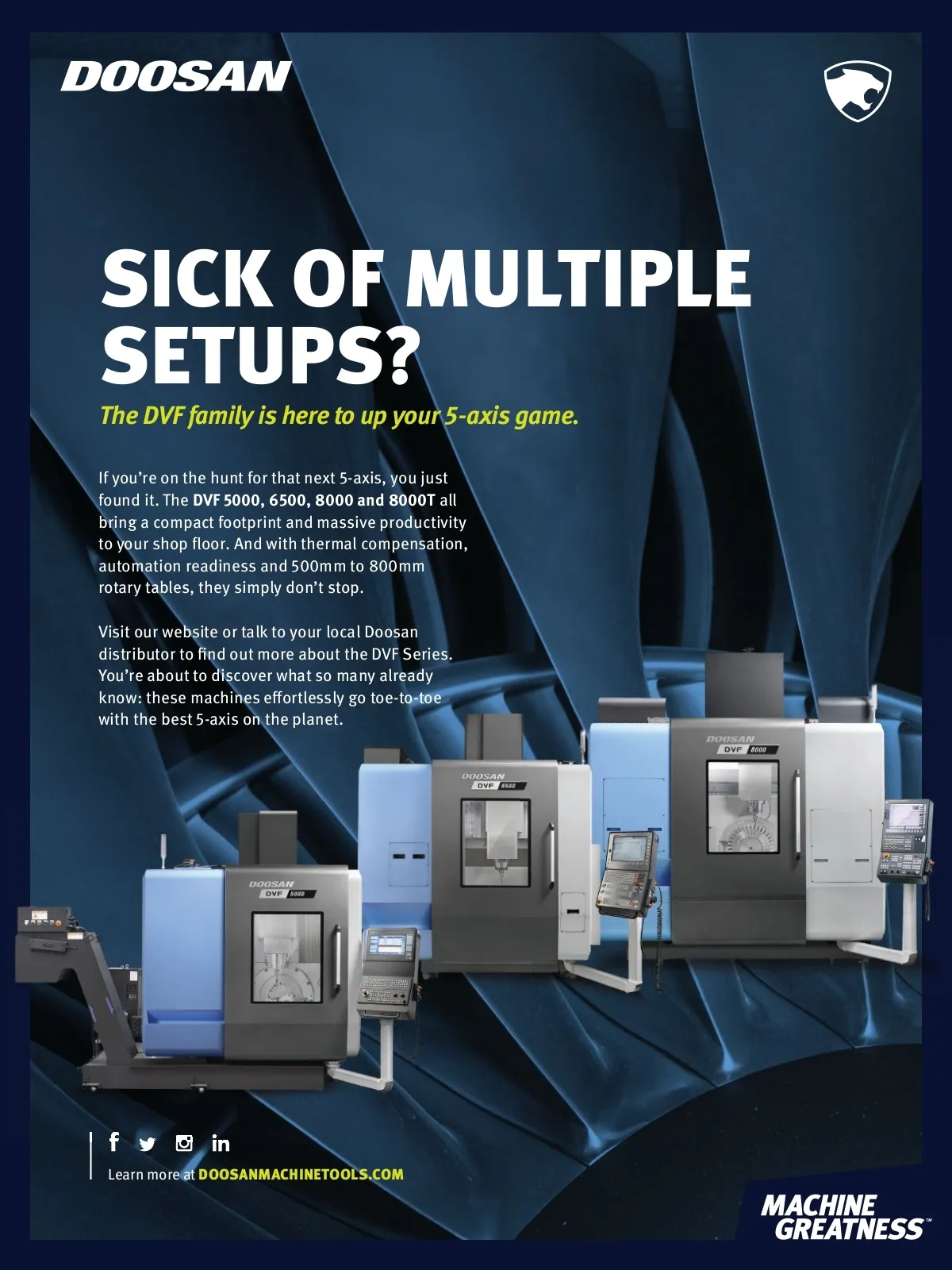 DOOSAN

SICK OF MULTIPLE SETUPS?

The DVF family is here to up your 5-axis game.

If you're on the hunt for that next 5-axis, you just found it. The DVF 5000, 6500, 8000 and 8000T all bring a compact footprint and massive productivity to your shop floor. And with thermal compensation, automation readiness and 500mm to 800mm rotary tables, they simply don't stop.

Visit our website or talk to your local Doosan distributor to find out more about the DVF Series. You're about to discover what so many already know: these machines effortlessly go toe-to-toe with the best 5-axis on the planet.

DOOSAN DVF 8000

DOOSAN DVF 6500

DOOSAN DVF 5000

Learn more at DOOSANMACHINETOOLS.COM

MACHINE GREATNESS™