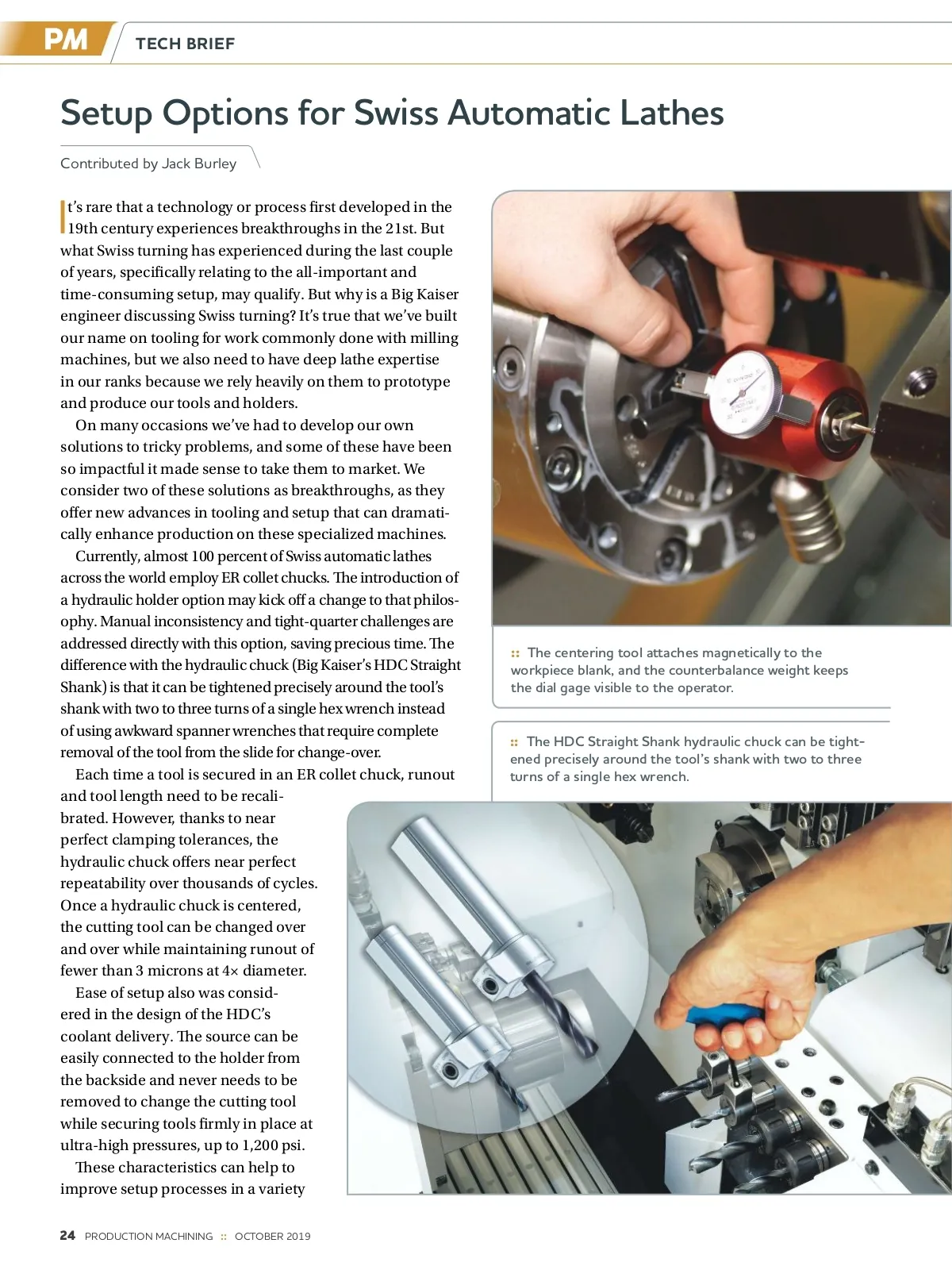 PM TECH BRIEF

Setup Options for Swiss Automatic Lathes

Contributed by Jack Burley

It's rare that a technology or process first developed in the 19th century experiences breakthroughs in the 21st. But what Swiss turning has experienced during the last couple of years, specifically relating to the all-important and time-consuming setup, may qualify. But why is a Big Kaiser engineer discussing Swiss turning? It's true that we've built our name on tooling for work commonly done with milling machines, but we also need to have deep lathe expertise in our ranks because we rely heavily on them to prototype and produce our tools and holders.

On many occasions we've had to develop our own solutions to tricky problems, and some of these have been so impactful it made sense to take them to market. We consider two of these solutions as breakthroughs, as they offer new advances in tooling and setup that can dramatically enhance production on these specialized machines.

Currently, almost 100 percent of Swiss automatic lathes across the world employ ER collet chucks. The introduction of a hydraulic holder option may kick off a change to that philosophy. Manual inconsistency and tight-quarter challenges are addressed directly with this option, saving precious time. The difference with the hydraulic chuck (Big Kaiser's HDC Straight Shank) is that it can be tightened precisely around the tool's shank with two to three turns of a single hex wrench instead of using awkward spanner wrenches that require complete removal of the tool from the slide for change-over.

Each time a tool is secured in an ER collet chuck, runout and tool length need to be recalibrated. However, thanks to near perfect clamping tolerances, the hydraulic chuck offers near perfect repeatability over thousands of cycles. Once a hydraulic chuck is centered, the cutting tool can be changed over and over while maintaining runout of fewer than 3 microns at 4× diameter.

Ease of setup also was considered in the design of the HDC's coolant delivery. The source can be easily connected to the holder from the backside and never needs to be removed to change the cutting tool while securing tools firmly in place at ultra-high pressures, up to 1,200 psi.

These characteristics can help to improve setup processes in a variety

:: The centering tool attaches magnetically to the workpiece blank, and the counterbalance weight keeps the dial gage visible to the operator.

:: The HDC Straight Shank hydraulic chuck can be tightened precisely around the tool's shank with two to three turns of a single hex wrench.

24 PRODUCTION MACHINING :: OCTOBER 2019