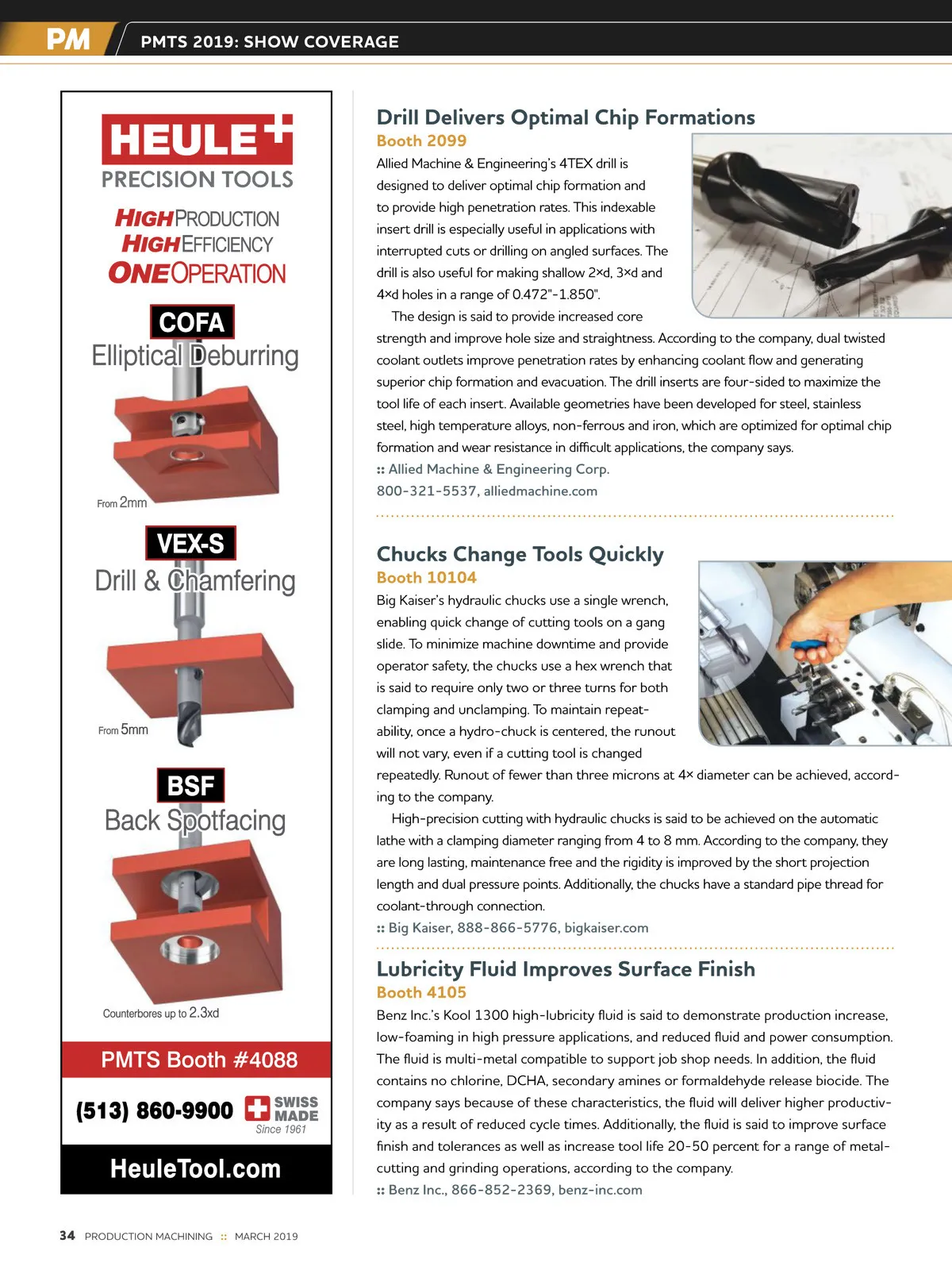 PM PMTS 2019: SHOW COVERAGE

HEULE
PRECISION TOOLS

HIGHPRODUCTION
HIGHEFFICIENCY
ONEOPERATION

COFA
Elliptical Deburring

From 2mm

VEX-S
Drill & Chamfering

From 5mm

BSF
Back Spotfacing

Counterbores up to 2.3xd

PMTS Booth #4088

(513) 860-9900 SWISS MADE Since 1961

HeuleTool.com

Drill Delivers Optimal Chip Formations
Booth 2099

Allied Machine & Engineering's 4TEX drill is designed to deliver optimal chip formation and to provide high penetration rates. This indexable insert drill is especially useful in applications with interrupted cuts or drilling on angled surfaces. The drill is also useful for making shallow 2×d, 3×d and 4×d holes in a range of 0.472"-1.850".

The design is said to provide increased core strength and improve hole size and straightness. According to the company, dual twisted coolant outlets improve penetration rates by enhancing coolant flow and generating superior chip formation and evacuation. The drill inserts are four-sided to maximize the tool life of each insert. Available geometries have been developed for steel, stainless steel, high temperature alloys, non-ferrous and iron, which are optimized for optimal chip formation and wear resistance in difficult applications, the company says.

:: Allied Machine & Engineering Corp. 800-321-5537, alliedmachine.com

Chucks Change Tools Quickly
Booth 10104

Big Kaiser's hydraulic chucks use a single wrench, enabling quick change of cutting tools on a gang slide. To minimize machine downtime and provide operator safety, the chucks use a hex wrench that is said to require only two or three turns for both clamping and unclamping. To maintain repeatability, once a hydro-chuck is centered, the runout will not vary, even if a cutting tool is changed repeatedly. Runout of fewer than three microns at 4× diameter can be achieved, according to the company.

High-precision cutting with hydraulic chucks is said to be achieved on the automatic lathe with a clamping diameter ranging from 4 to 8 mm. According to the company, they are long lasting, maintenance free and the rigidity is improved by the short projection length and dual pressure points. Additionally, the chucks have a standard pipe thread for coolant-through connection.

:: Big Kaiser, 888-866-5776, bigkaiser.com

Lubricity Fluid Improves Surface Finish
Booth 4105

Benz Inc.'s Kool 1300 high-lubricity fluid is said to demonstrate production increase, low-foaming in high pressure applications, and reduced fluid and power consumption. The fluid is multi-metal compatible to support job shop needs. In addition, the fluid contains no chlorine, DCHA, secondary amines or formaldehyde release biocide. The company says because of these characteristics, the fluid will deliver higher productivity as a result of reduced cycle times. Additionally, the fluid is said to improve surface finish and tolerances as well as increase tool life 20-50 percent for a range of metal-cutting and grinding operations, according to the company.

:: Benz Inc., 866-852-2369, benz-inc.com

34 PRODUCTION MACHINING :: MARCH 2019