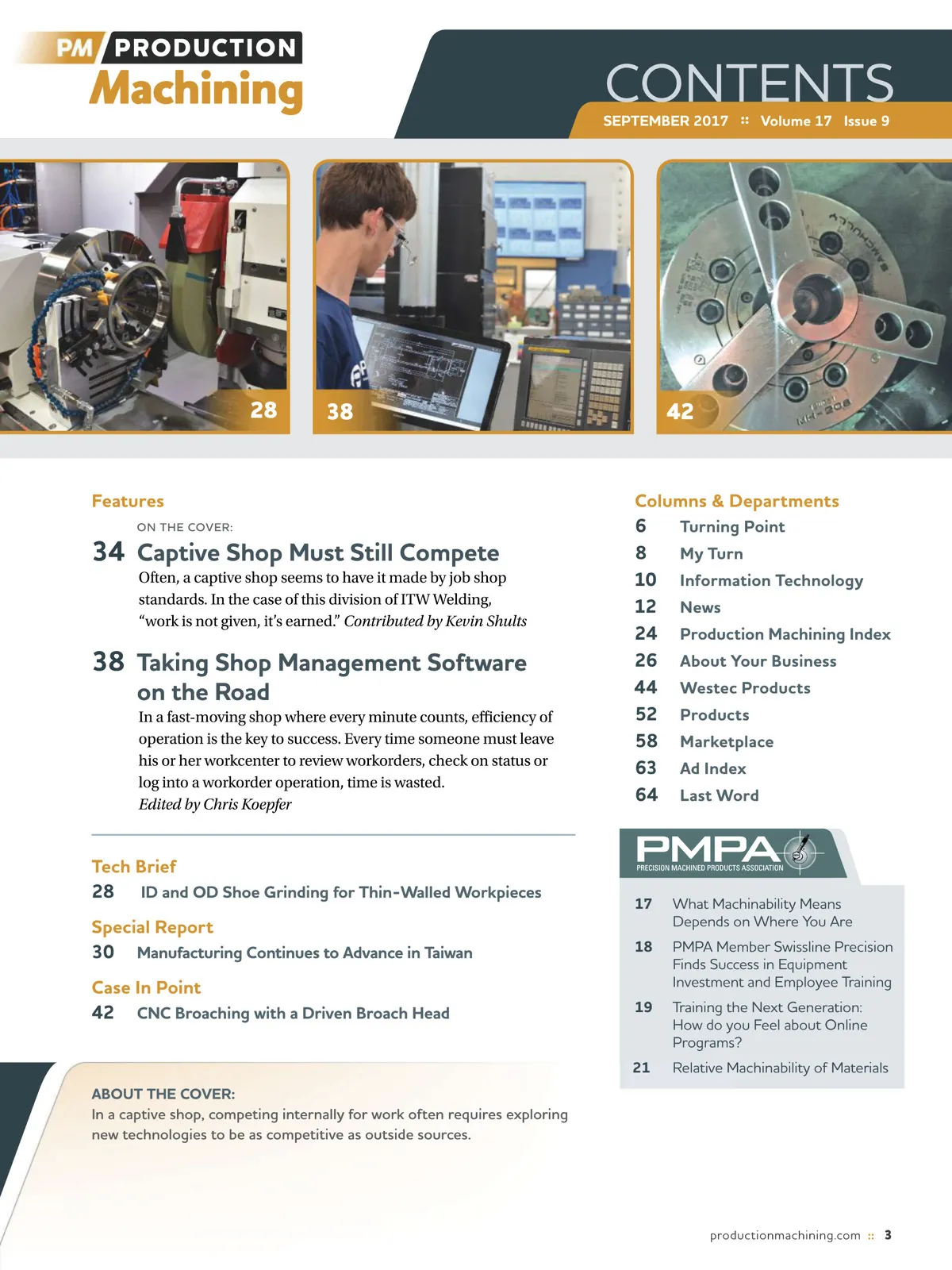 PM PRODUCTION Machining

CONTENTS

SEPTEMBER 2017 :: Volume 17 Issue 9

28

38

42

Features

ON THE COVER:

34 Captive Shop Must Still Compete

Often, a captive shop seems to have it made by job shop standards. In the case of this division of ITW Welding, "work is not given, it's earned." Contributed by Kevin Shults

38 Taking Shop Management Software on the Road

In a fast-moving shop where every minute counts, efficiency of operation is the key to success. Every time someone must leave his or her workcenter to review workorders, check on status or log into a workorder operation, time is wasted. Edited by Chris Koepfer

Tech Brief

28 ID and OD Shoe Grinding for Thin-Walled Workpieces

Special Report

30 Manufacturing Continues to Advance in Taiwan

Case In Point

42 CNC Broaching with a Driven Broach Head

ABOUT THE COVER:

In a captive shop, competing internally for work often requires exploring new technologies to be as competitive as outside sources.

Columns & Departments

6 Turning Point

8 My Turn

10 Information Technology

12 News

24 Production Machining Index

26 About Your Business

44 Westec Products

52 Products

58 Marketplace

63 Ad Index

64 Last Word

PMPA

PRECISION MACHINED PRODUCTS ASSOCIATION

17 What Machinability Means Depends on Where You Are

18 PMPA Member Swissline Precision Finds Success in Equipment Investment and Employee Training

19 Training the Next Generation: How do you Feel about Online Programs?

21 Relative Machinability of Materials

productionmachining.com :: 3