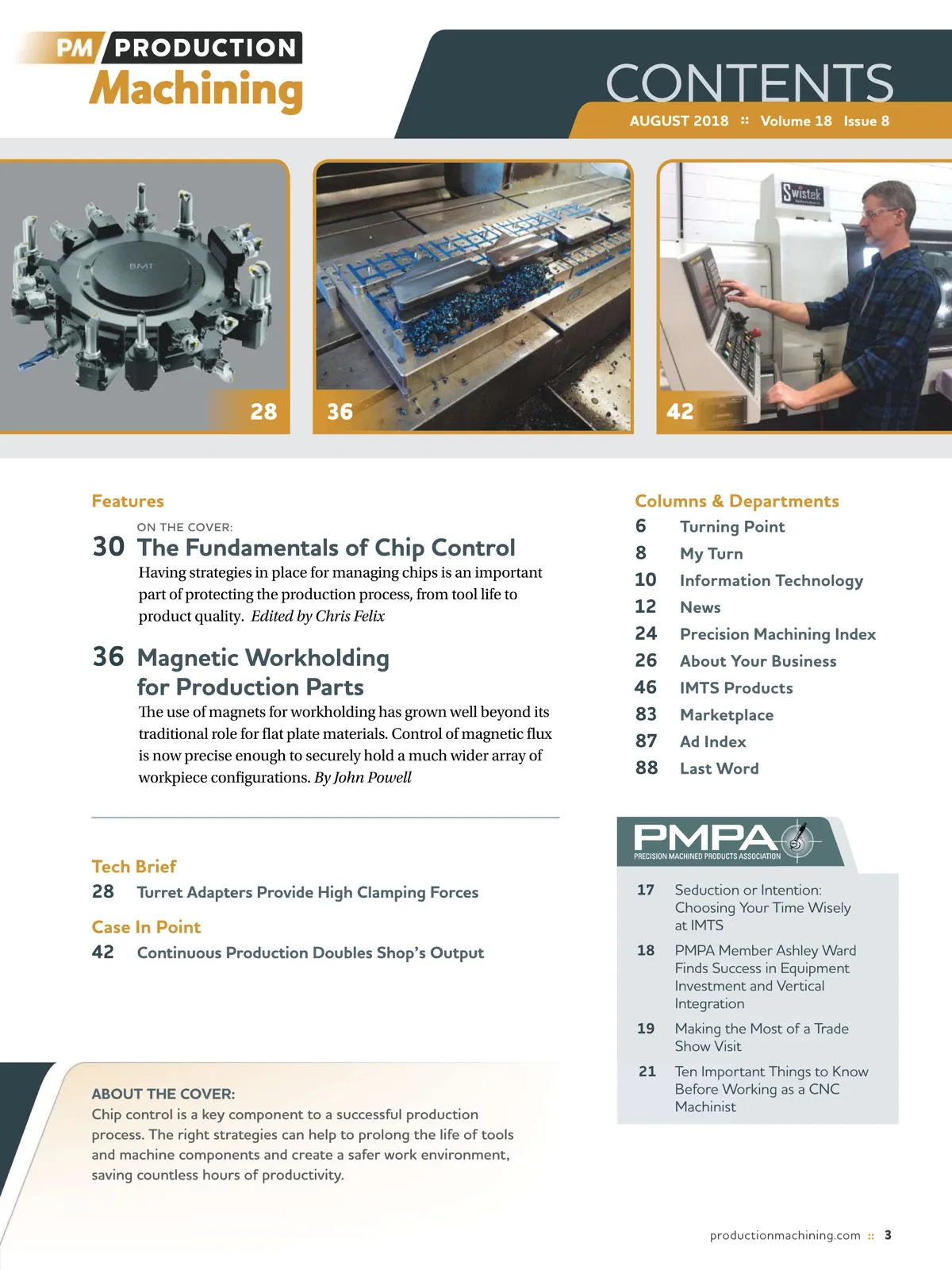 PM PRODUCTION Machining

CONTENTS
AUGUST 2018 :: Volume 18 Issue 8

BMT

28

36

Swistek

42

Features

ON THE COVER:
30 The Fundamentals of Chip Control
Having strategies in place for managing chips is an important part of protecting the production process, from tool life to product quality. Edited by Chris Felix

36 Magnetic Workholding for Production Parts
The use of magnets for workholding has grown well beyond its traditional role for flat plate materials. Control of magnetic flux is now precise enough to securely hold a much wider array of workpiece configurations. By John Powell

Tech Brief
28 Turret Adapters Provide High Clamping Forces

Case In Point
42 Continuous Production Doubles Shop's Output

ABOUT THE COVER:
Chip control is a key component to a successful production process. The right strategies can help to prolong the life of tools and machine components and create a safer work environment, saving countless hours of productivity.

Columns & Departments
6 Turning Point
8 My Turn
10 Information Technology
12 News
24 Precision Machining Index
26 About Your Business
46 IMTS Products
83 Marketplace
87 Ad Index
88 Last Word

PMPA
PRECISION MACHINED PRODUCTS ASSOCIATION

17 Seduction or Intention: Choosing Your Time Wisely at IMTS
18 PMPA Member Ashley Ward Finds Success in Equipment Investment and Vertical Integration
19 Making the Most of a Trade Show Visit
21 Ten Important Things to Know Before Working as a CNC Machinist

productionmachining.com :: 3