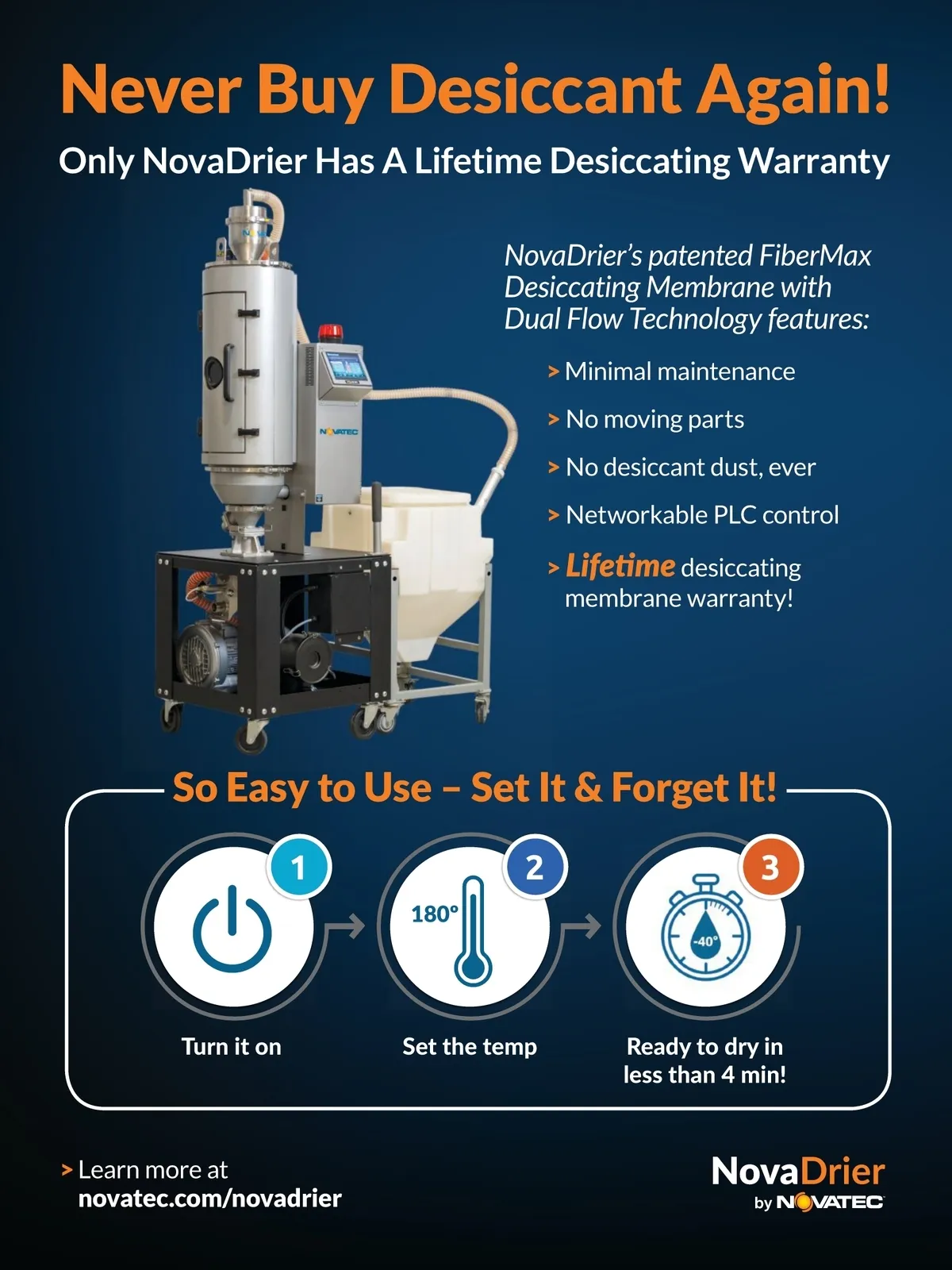 Never Buy Desiccant Again!

Only NovaDrier Has A Lifetime Desiccating Warranty

NOVATEC

NovaDrier's patented FiberMax Desiccating Membrane with Dual Flow Technology features:

> Minimal maintenance

> No moving parts

> No desiccant dust, ever

> Networkable PLC control

> Lifetime desiccating membrane warranty!

So Easy to Use – Set It & Forget It!

1

Turn it on

2

180°

Set the temp

3

-40°

Ready to dry in less than 4 min!

> Learn more at novatec.com/novadrier

NovaDrier by NOVATEC