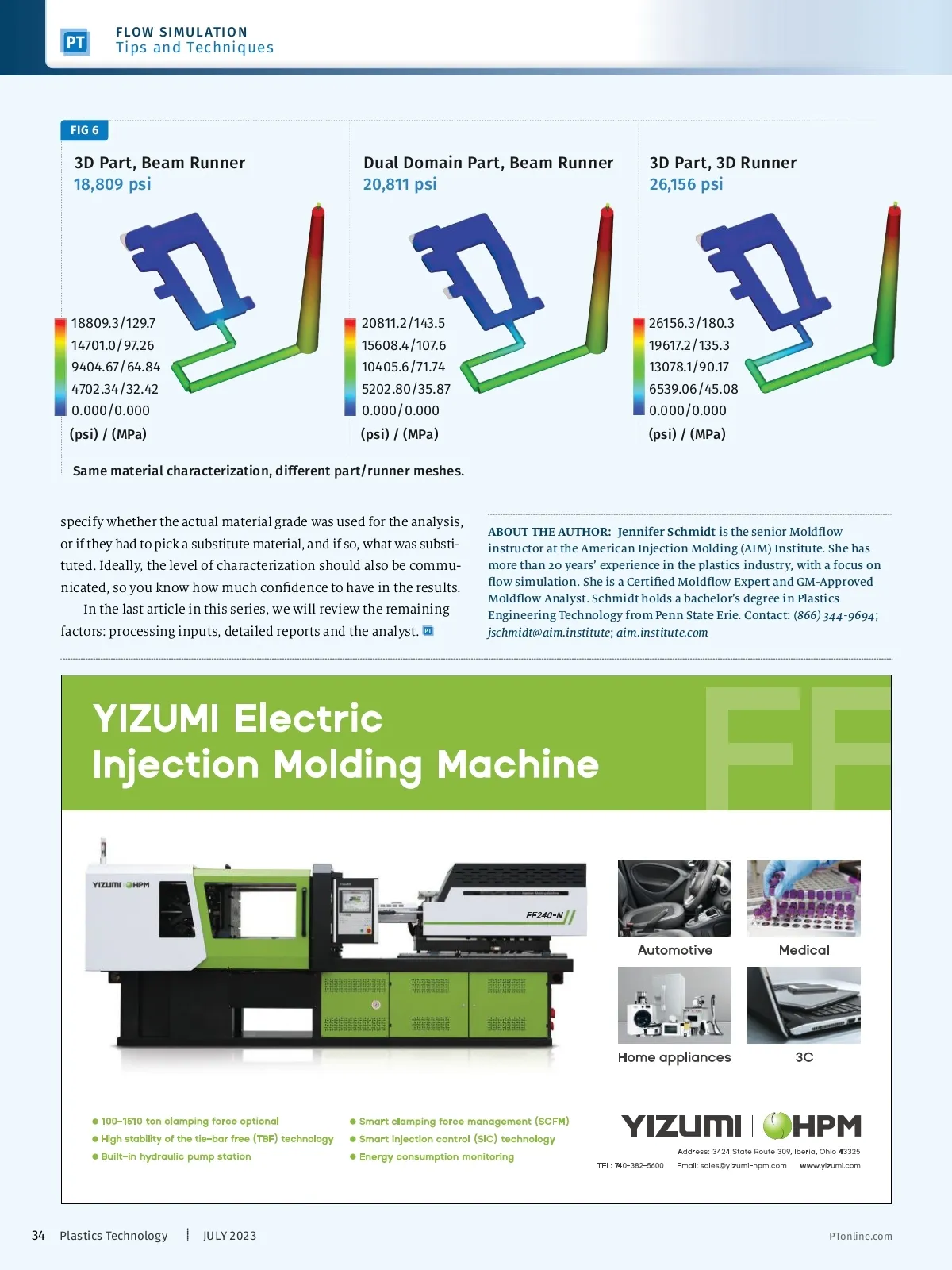 PT

FLOW SIMULATION
Tips and Techniques

FIG 6

3D Part, Beam Runner
18,809 psi

18809.3/129.7
14701.0/97.26
9404.67/64.84
4702.34/32.42
0.000/0.000
(psi) / (MPa)

Dual Domain Part, Beam Runner
20,811 psi

20811.2/143.5
15608.4/107.6
10405.6/71.74
5202.80/35.87
0.000/0.000
(psi) / (MPa)

3D Part, 3D Runner
26,156 psi

26156.3/180.3
19617.2/135.3
13078.1/90.17
6539.06/45.08
0.000/0.000
(psi) / (MPa)

Same material characterization, different part/runner meshes.

specify whether the actual material grade was used for the analysis, or if they had to pick a substitute material, and if so, what was substituted. Ideally, the level of characterization should also be communicated, so you know how much confidence to have in the results.

In the last article in this series, we will review the remaining factors: processing inputs, detailed reports and the analyst. PT

ABOUT THE AUTHOR: Jennifer Schmidt is the senior Moldflow instructor at the American Injection Molding (AIM) Institute. She has more than 20 years' experience in the plastics industry, with a focus on flow simulation. She is a Certified Moldflow Expert and GM-Approved Moldflow Analyst. Schmidt holds a bachelor's degree in Plastics Engineering Technology from Penn State Erie. Contact: (866) 344-9694; jschmidt@aim.institute; aim.institute.com

YIZUMI Electric
Injection Molding Machine

FF

YIZUMI HPM
FF240-N

Automotive
Medical
Home appliances
3C

● 100-1510 ton clamping force optional
● High stability of the tie-bar free (TBF) technology
● Built-in hydraulic pump station
● Smart clamping force management (SCFM)
● Smart injection control (SIC) technology
● Energy consumption monitoring

YIZUMI | HPM
Address: 3424 State Route 309, Iberia, Ohio 43325
TEL: 740-382-5600 Email: sales@yizumi-hpm.com www.yizumi.com

34 Plastics Technology | JULY 2023 PTonline.com